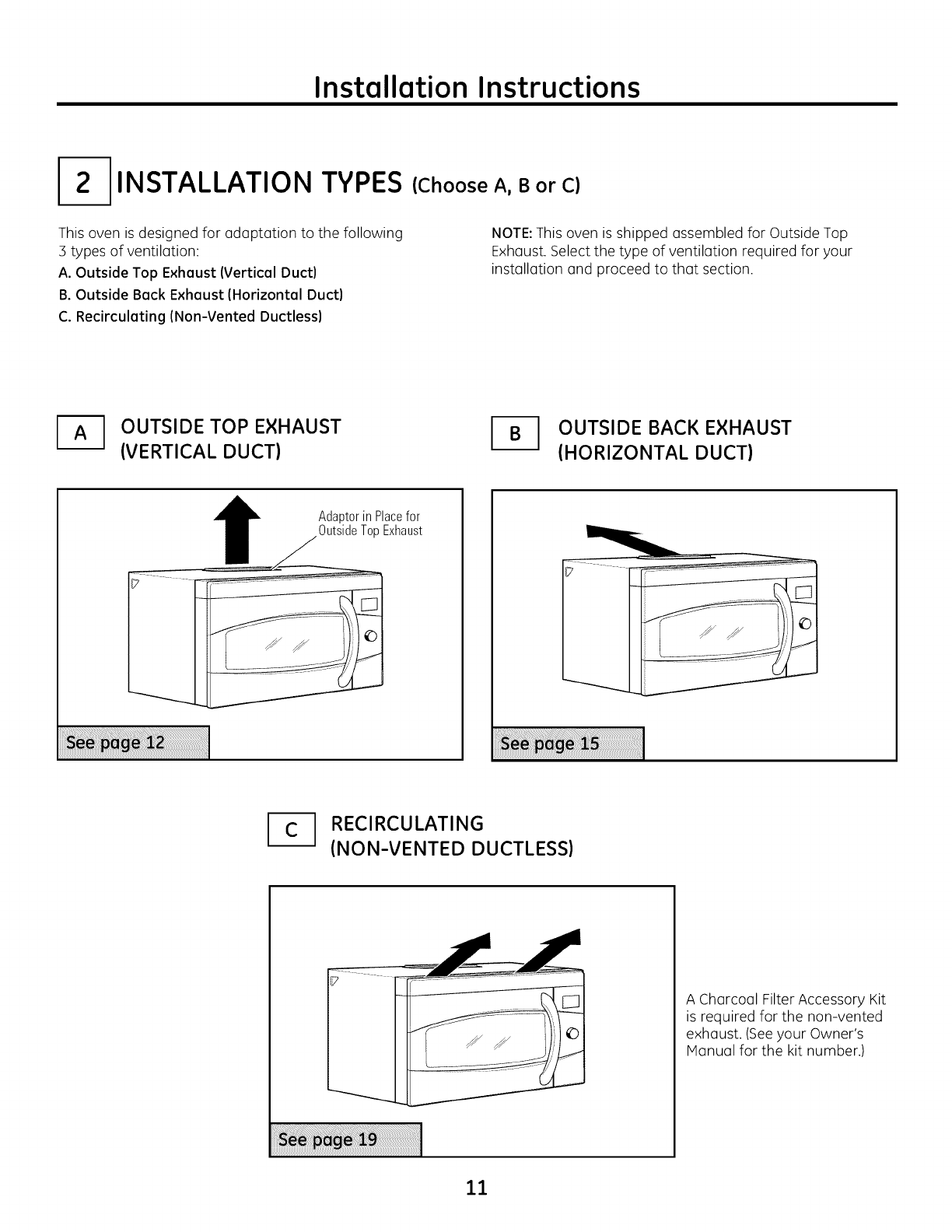 Installation Instructions

2 INSTALLATION TYPES (Choose A, B or C)

This oven is designed for adaptation to the following 3 types of ventilation:

A. Outside Top Exhaust (Vertical Duct)

B. Outside Back Exhaust (Horizontal Duct)

C. Recirculating (Non-Vented Ductless)

NOTE: This oven is shipped assembled for Outside Top Exhaust. Select the type of ventilation required for your installation and proceed to that section.

A OUTSIDE TOP EXHAUST (VERTICAL DUCT)

Adaptor in Place for Outside Top Exhaust

See page 12

B OUTSIDE BACK EXHAUST (HORIZONTAL DUCT)

See page 15

C RECIRCULATING (NON-VENTED DUCTLESS)

See page 19

A Charcoal Filter Accessory Kit is required for the non-vented exhaust. (See your Owner's Manual for the kit number.)

11