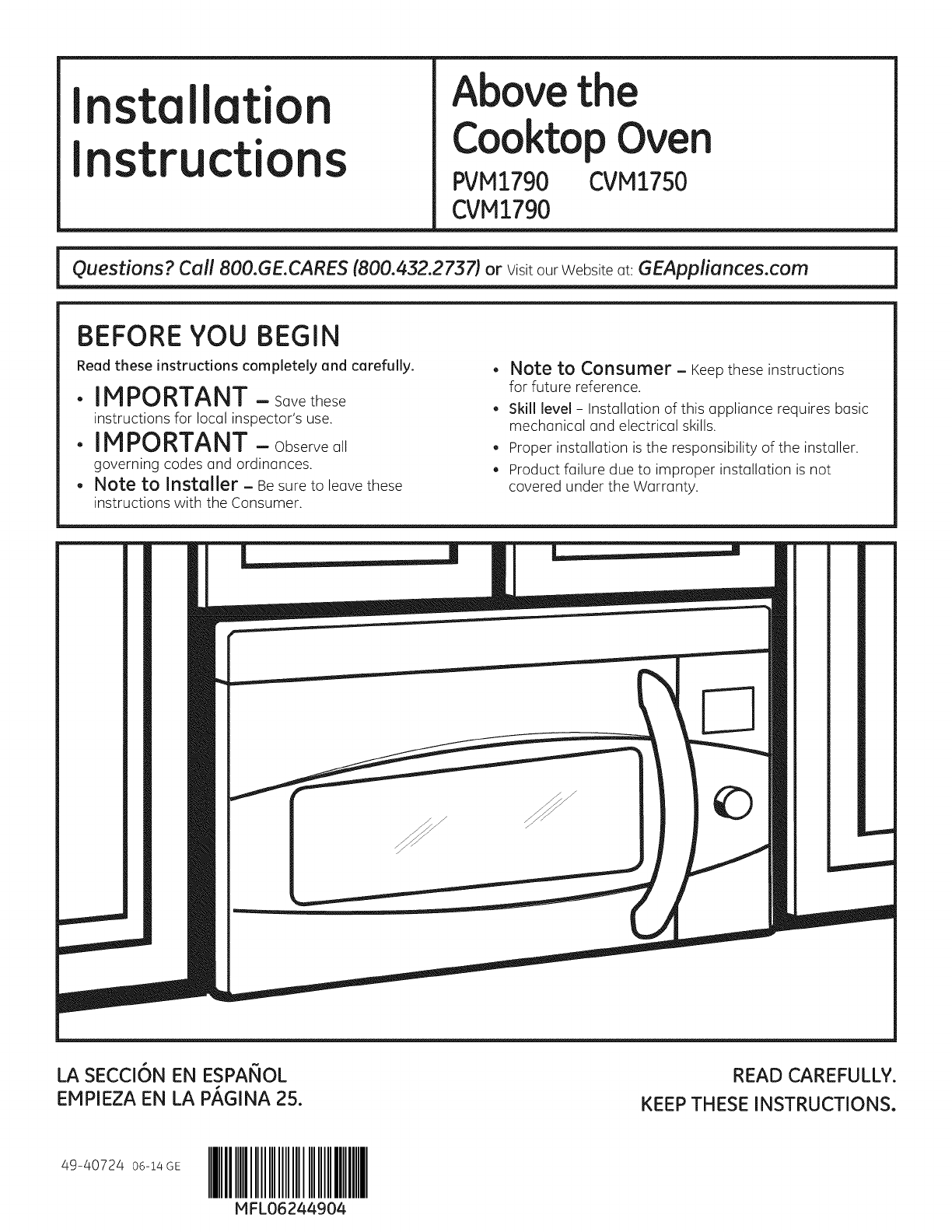 Installation Instructions

Above the Cooktop Oven
PVM1790 CVM1750
CVM1790

Questions? Call 800.GE.CARES (800.432.2737) or Visit our Website at: GEAppliances.com

BEFORE YOU BEGIN
Read these instructions completely and carefully.

• IMPORTANT – Save these instructions for local inspector's use.
• IMPORTANT – Observe all governing codes and ordinances.
• Note to Installer – Be sure to leave these instructions with the Consumer.

• Note to Consumer – Keep these instructions for future reference.
• Skill level – Installation of this appliance requires basic mechanical and electrical skills.
• Proper installation is the responsibility of the installer.
• Product failure due to improper installation is not covered under the Warranty.

LA SECCIÓN EN ESPAÑOL
EMPIEZA EN LA PÁGINA 25.

READ CAREFULLY.
KEEP THESE INSTRUCTIONS.

49-40724 06-14 GE

MFL06244904