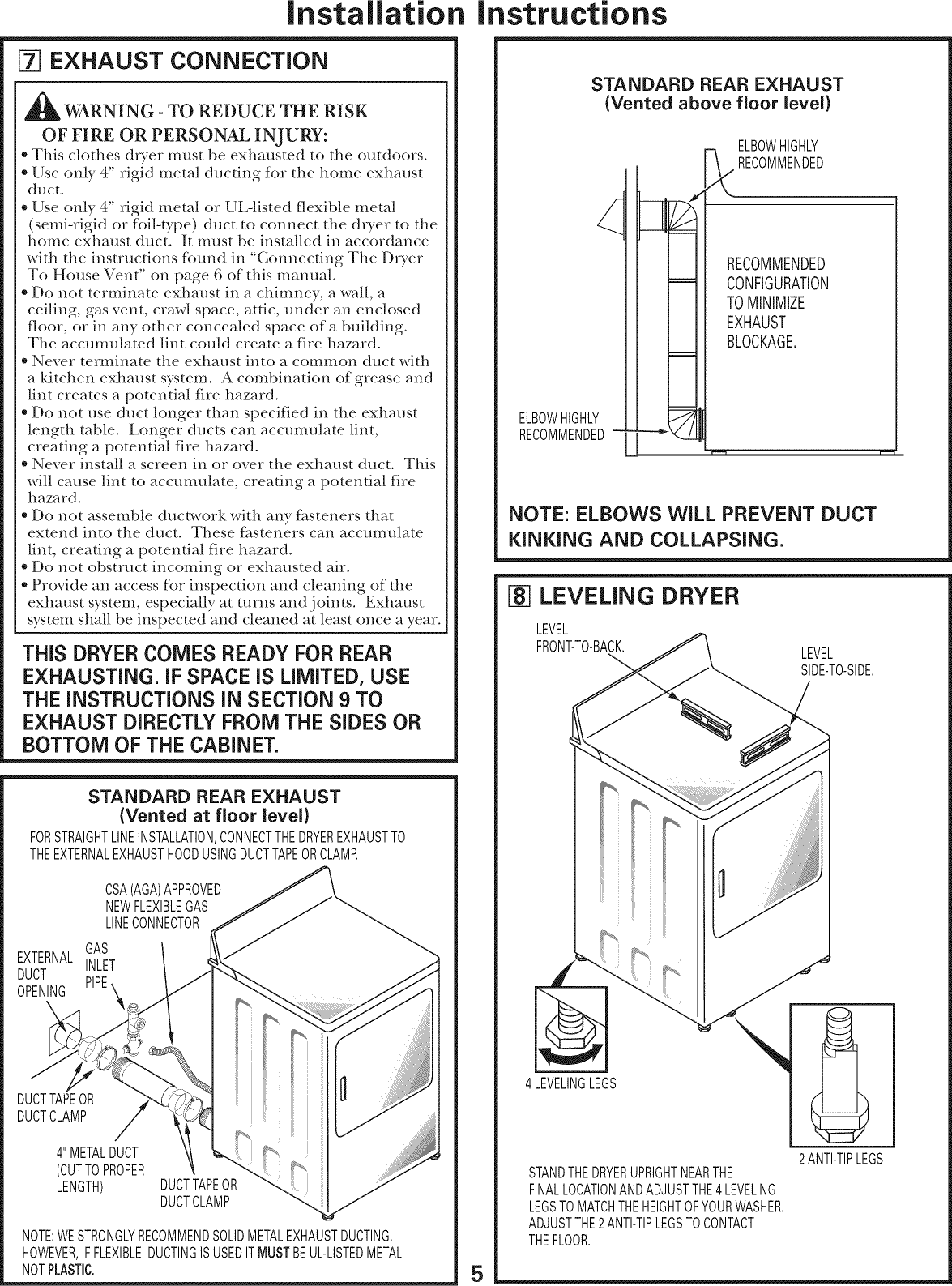 Installation Instructions

7 EXHAUST CONNECTION

WARNING - TO REDUCE THE RISK OF FIRE OR PERSONAL INJURY:

• This clothes dryer must be exhausted to the outdoors.
• Use only 4" rigid metal ducting for the home exhaust duct.
• Use only 4" rigid metal or UL-listed flexible metal (semi-rigid or foil-type) duct to connect the dryer to the home exhaust duct. It must be installed in accordance with the instructions found in "Connecting The Dryer To House Vent" on page 6 of this manual.
• Do not terminate exhaust in a chimney, a wall, a ceiling, gas vent, crawl space, attic, under an enclosed floor, or in any other concealed space of a building. The accumulated lint could create a fire hazard.
• Never terminate the exhaust into a common duct with a kitchen exhaust system. A combination of grease and lint creates a potential fire hazard.
• Do not use duct longer than specified in the exhaust length table. Longer ducts can accumulate lint, creating a potential fire hazard.
• Never install a screen in or over the exhaust duct. This will cause lint to accumulate, creating a potential fire hazard.
• Do not assemble ductwork with any fasteners that extend into the duct. These fasteners can accumulate lint, creating a potential fire hazard.
• Do not obstruct incoming or exhausted air.
• Provide an access for inspection and cleaning of the exhaust system, especially at turns and joints. Exhaust system shall be inspected and cleaned at least once a year.

THIS DRYER COMES READY FOR REAR EXHAUSTING. IF SPACE IS LIMITED, USE THE INSTRUCTIONS IN SECTION 9 TO EXHAUST DIRECTLY FROM THE SIDES OR BOTTOM OF THE CABINET.

STANDARD REAR EXHAUST
(Vented at floor level)

FOR STRAIGHT LINE INSTALLATION, CONNECT THE DRYER EXHAUST TO THE EXTERNAL EXHAUST HOOD USING DUCT TAPE OR CLAMP.

CSA (AGA) APPROVED NEW FLEXIBLE GAS LINE CONNECTOR

EXTERNAL DUCT OPENING

GAS INLET PIPE

DUCT TAPE OR DUCT CLAMP

4" METAL DUCT (CUT TO PROPER LENGTH)

DUCT TAPE OR DUCT CLAMP

NOTE: WE STRONGLY RECOMMEND SOLID METAL EXHAUST DUCTING. HOWEVER, IF FLEXIBLE DUCTING IS USED IT MUST BE UL-LISTED METAL NOT PLASTIC.

STANDARD REAR EXHAUST
(Vented above floor level)

ELBOW HIGHLY RECOMMENDED

RECOMMENDED CONFIGURATION TO MINIMIZE EXHAUST BLOCKAGE.

ELBOW HIGHLY RECOMMENDED

NOTE: ELBOWS WILL PREVENT DUCT KINKING AND COLLAPSING.

8 LEVELING DRYER

LEVEL FRONT-TO-BACK.

LEVEL SIDE-TO-SIDE.

4 LEVELING LEGS

2 ANTI-TIP LEGS

STAND THE DRYER UPRIGHT NEAR THE FINAL LOCATION AND ADJUST THE 4 LEVELING LEGS TO MATCH THE HEIGHT OF YOUR WASHER. ADJUST THE 2 ANTI-TIP LEGS TO CONTACT THE FLOOR.

5