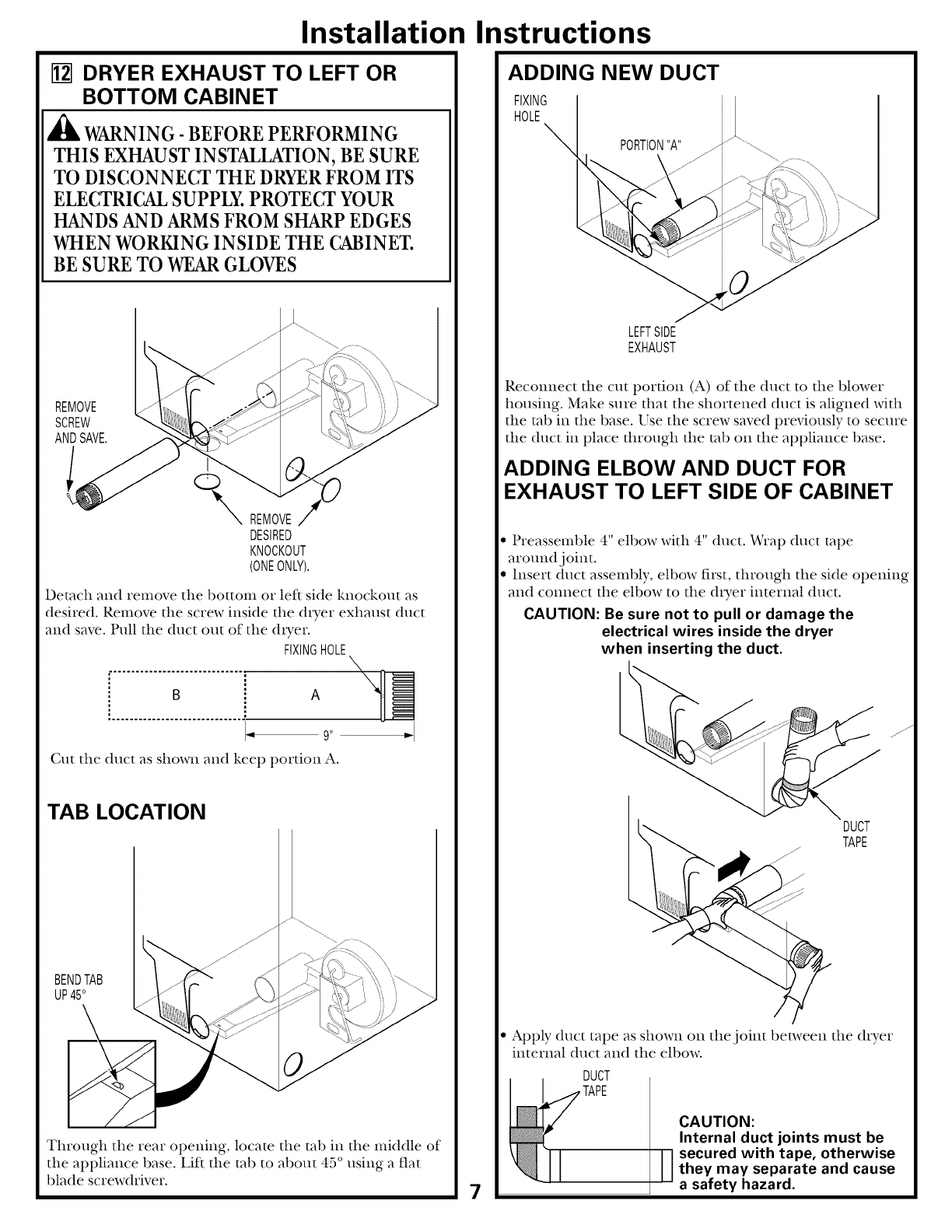 Installation Instructions

12 DRYER EXHAUST TO LEFT OR BOTTOM CABINET

WARNING - BEFORE PERFORMING THIS EXHAUST INSTALLATION, BE SURE TO DISCONNECT THE DRYER FROM ITS ELECTRICAL SUPPLY. PROTECT YOUR HANDS AND ARMS FROM SHARP EDGES WHEN WORKING INSIDE THE CABINET. BE SURE TO WEAR GLOVES

REMOVE SCREW AND SAVE.

REMOVE DESIRED KNOCKOUT (ONE ONLY).

Detach and remove the bottom or left side knockout as desired. Remove the screw inside the dryer exhaust duct and save. Pull the duct out of the dryer.

FIXING HOLE

B

A

9"

Cut the duct as shown and keep portion A.

TAB LOCATION

BEND TAB UP 45°

Through the rear opening, locate the tab in the middle of the appliance base. Lift the tab to about 45° using a flat blade screwdriver.

7

ADDING NEW DUCT

FIXING HOLE

PORTION "A"

LEFT SIDE EXHAUST

Reconnect the cut portion (A) of the duct to the blower housing. Make sure that the shortened duct is aligned with the tab in the base. Use the screw saved previously to secure the duct in place through the tab on the appliance base.

ADDING ELBOW AND DUCT FOR EXHAUST TO LEFT SIDE OF CABINET

• Preassemble 4" elbow with 4" duct. Wrap duct tape around joint.
• Insert duct assembly, elbow first, through the side opening and connect the elbow to the dryer internal duct.

CAUTION: Be sure not to pull or damage the electrical wires inside the dryer when inserting the duct.

DUCT TAPE

• Apply duct tape as shown on the joint between the dryer internal duct and the elbow.

DUCT TAPE

CAUTION:
Internal duct joints must be secured with tape, otherwise they may separate and cause a safety hazard.