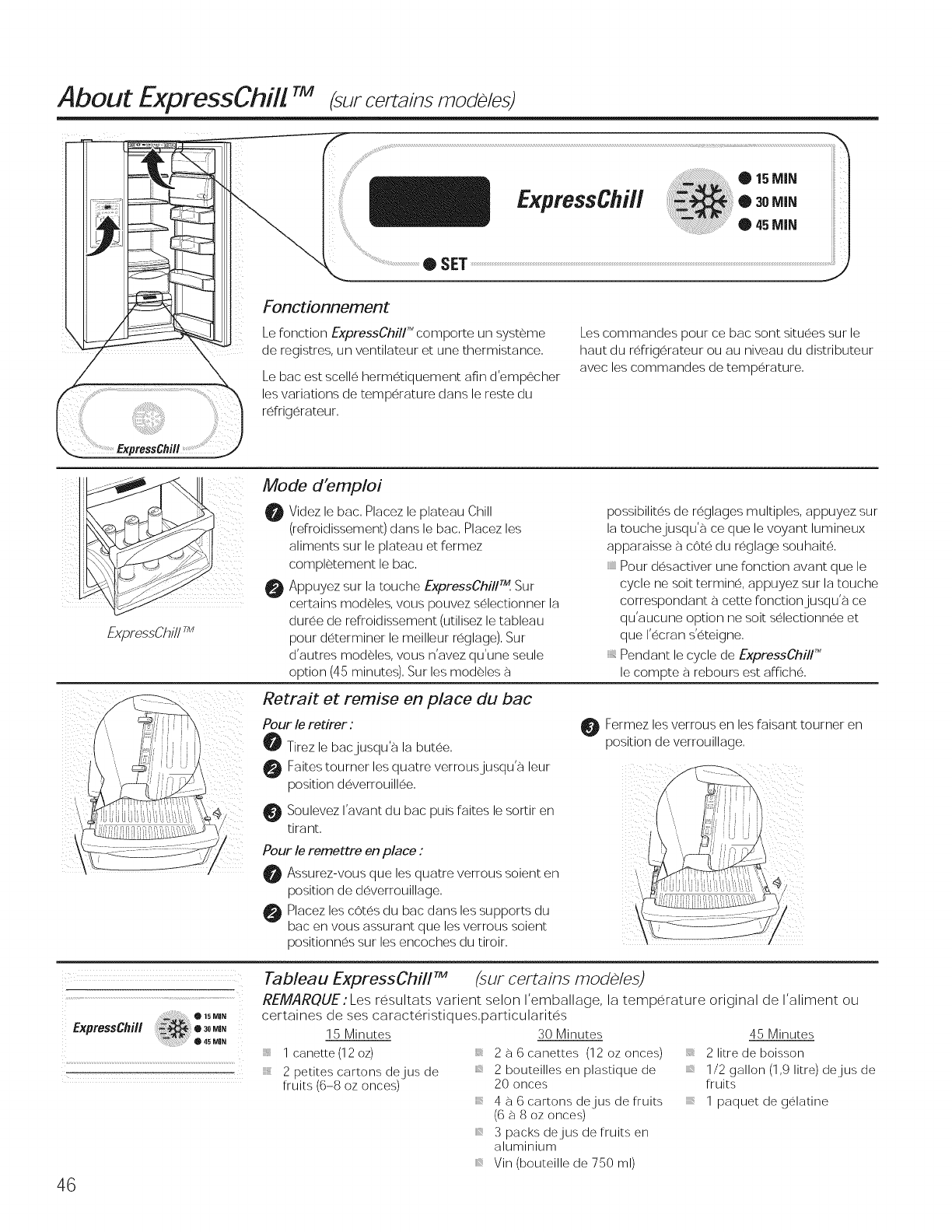 About ExpressChill™ (sur certains modèles)

ExpressChill
15 MIN
30 MIN
45 MIN
SET

ExpressChill

Fonctionnement

Le fonction ExpressChill™ comporte un système de registres, un ventilateur et une thermistance.

Le bac est scellé hermétiquement afin d'empêcher les variations de température dans le reste du réfrigérateur.

Les commandes pour ce bac sont situées sur le haut du réfrigérateur ou au niveau du distributeur avec les commandes de température.

ExpressChill™

Mode d'emploi

1 Videz le bac. Placez le plateau Chill (refroidissement) dans le bac. Placez les aliments sur le plateau et fermez complètement le bac.

2 Appuyez sur la touche ExpressChill™. Sur certains modèles, vous pouvez sélectionner la durée de refroidissement (utilisez le tableau pour déterminer le meilleur réglage). Sur d'autres modèles, vous n'avez qu'une seule option (45 minutes). Sur les modèles à possibilités de réglages multiples, appuyez sur la touche jusqu'à ce que le voyant lumineux apparaisse à côté du réglage souhaité.

Pour désactiver une fonction avant que le cycle ne soit terminé, appuyez sur la touche correspondant à cette fonction jusqu'à ce qu'aucune option ne soit sélectionnée et que l'écran s'éteigne.

Pendant le cycle de ExpressChill™ le compte à rebours est affiché.

Retrait et remise en place du bac

Pour le retirer :

1 Tirez le bac jusqu'à la butée.

2 Faites tourner les quatre verrous jusqu'à leur position déverrouillée.

3 Soulevez l'avant du bac puis faites le sortir en tirant.

Pour le remettre en place :

1 Assurez-vous que les quatre verrous soient en position de déverrouillage.

2 Placez les côtés du bac dans les supports du bac en vous assurant que les verrous soient positionnés sur les encoches du tiroir.

3 Fermez les verrous en les faisant tourner en position de verrouillage.

ExpressChill
15 MIN
30 MIN
45 MIN

Tableau ExpressChill™ (sur certains modèles)

REMARQUE : Les résultats varient selon l'emballage, la température original de l'aliment ou certaines de ses caractéristiques.particularités

15 Minutes
1 canette (12 oz)
2 petites cartons de jus de fruits (6–8 oz onces)

30 Minutes
2 à 6 canettes (12 oz onces)
2 bouteilles en plastique de 20 onces
4 à 6 cartons de jus de fruits (6 à 8 oz onces)
3 packs de jus de fruits en aluminium
Vin (bouteille de 750 ml)

45 Minutes
2 litre de boisson
1/2 gallon (1,9 litre) de jus de fruits
1 paquet de gélatine

46