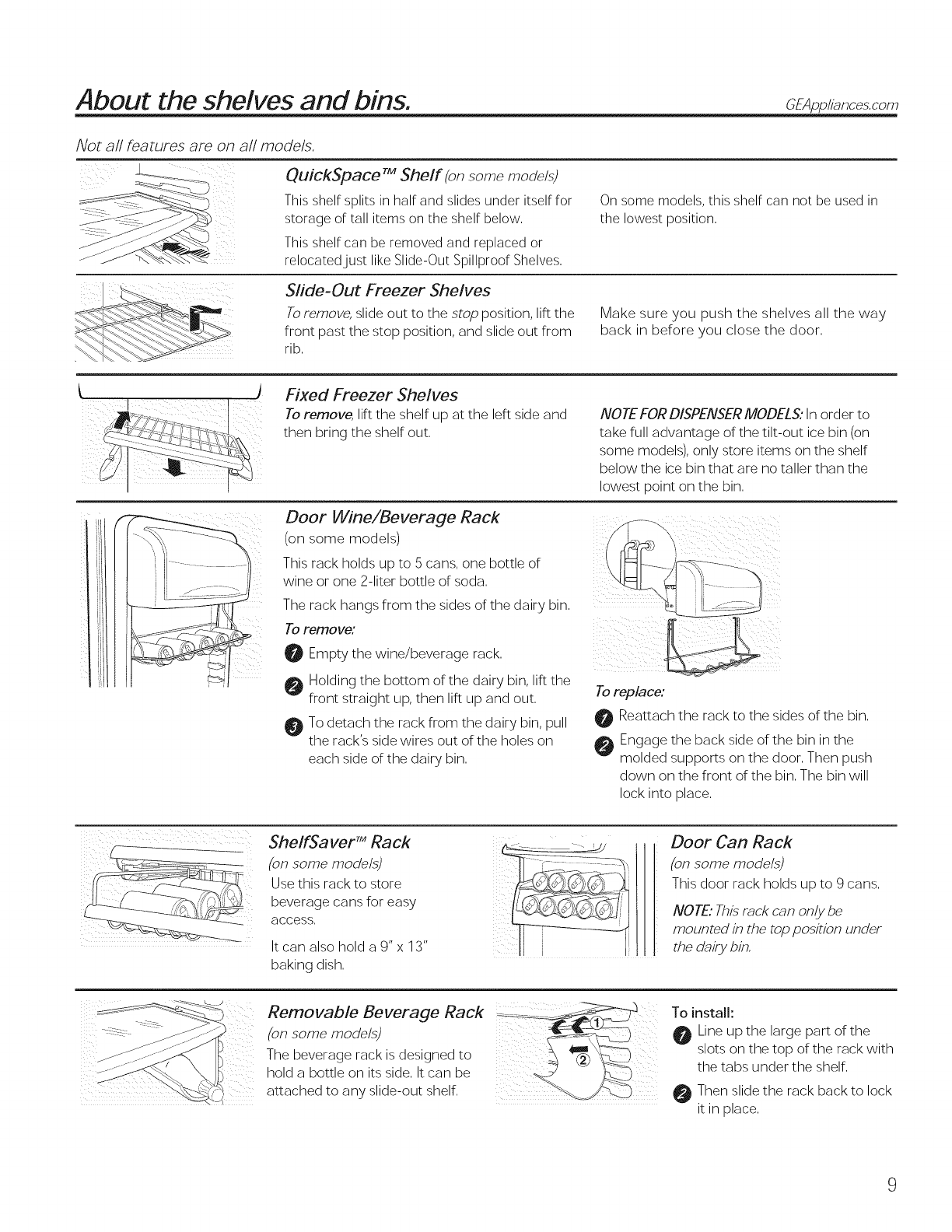 About the shelves and bins. GEAppliances.com

Not all features are on all models.

QuickSpace™ Shelf (on some models)

This shelf splits in half and slides under itself for storage of tall items on the shelf below.

This shelf can be removed and replaced or relocated just like Slide-Out Spillproof Shelves.

On some models, this shelf can not be used in the lowest position.

Slide-Out Freezer Shelves

To remove, slide out to the stop position, lift the front past the stop position, and slide out from rib.

Make sure you push the shelves all the way back in before you close the door.

Fixed Freezer Shelves

To remove, lift the shelf up at the left side and then bring the shelf out.

NOTE FOR DISPENSER MODELS: In order to take full advantage of the tilt-out ice bin (on some models), only store items on the shelf below the ice bin that are no taller than the lowest point on the bin.

Door Wine/Beverage Rack

(on some models)

This rack holds up to 5 cans, one bottle of wine or one 2-liter bottle of soda.

The rack hangs from the sides of the dairy bin.

To remove:

1 Empty the wine/beverage rack.

2 Holding the bottom of the dairy bin, lift the front straight up, then lift up and out.

3 To detach the rack from the dairy bin, pull the rack's side wires out of the holes on each side of the dairy bin.

To replace:

1 Reattach the rack to the sides of the bin.

2 Engage the back side of the bin in the molded supports on the door. Then push down on the front of the bin. The bin will lock into place.

ShelfSaver™ Rack

(on some models)

Use this rack to store beverage cans for easy access.

It can also hold a 9" x 13" baking dish.

Door Can Rack

(on some models)

This door rack holds up to 9 cans.

NOTE: This rack can only be mounted in the top position under the dairy bin.

Removable Beverage Rack

(on some models)

The beverage rack is designed to hold a bottle on its side. It can be attached to any slide-out shelf.

1

2

To install:

1 Line up the large part of the slots on the top of the rack with the tabs under the shelf.

2 Then slide the rack back to lock it in place.

9