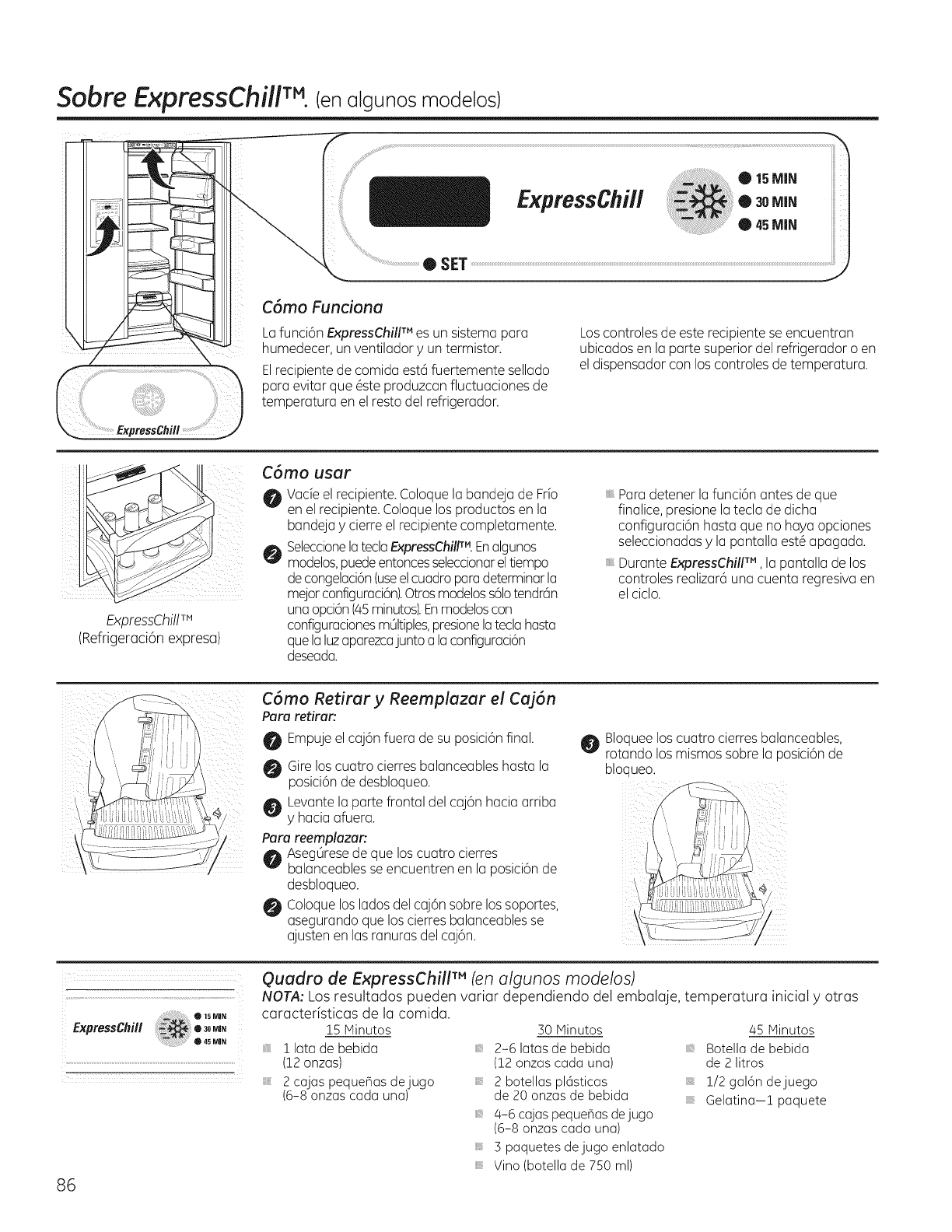 Sobre ExpressChill™. (en algunos modelos)

ExpressChill

15 MIN
30 MIN
45 MIN

SET

ExpressChill

Cómo Funciona

La función ExpressChill™ es un sistema para humedecer, un ventilador y un termistor.

El recipiente de comida está fuertemente sellado para evitar que éste produzcan fluctuaciones de temperatura en el resto del refrigerador.

Los controles de este recipiente se encuentran ubicados en la parte superior del refrigerador o en el dispensador con los controles de temperatura.

ExpressChill™
(Refrigeración expresa)

Cómo usar

1 Vacíe el recipiente. Coloque la bandeja de Frío en el recipiente. Coloque los productos en la bandeja y cierre el recipiente completamente.

2 Seleccione la tecla ExpressChill™. En algunos modelos, puede entonces seleccionar el tiempo de congelación (use el cuadro para determinar la mejor configuración). Otros modelos sólo tendrán una opción (45 minutos). En modelos con configuraciones múltiples, presione la tecla hasta que la luz aparezca junto a la configuración deseada.

Para detener la función antes de que finalice, presione la tecla de dicha configuración hasta que no haya opciones seleccionadas y la pantalla esté apagada.

Durante ExpressChill™ , la pantalla de los controles realizará una cuenta regresiva en el ciclo.

Cómo Retirar y Reemplazar el Cajón
Para retirar:

1 Empuje el cajón fuera de su posición final.

2 Gire los cuatro cierres balanceables hasta la posición de desbloqueo.

3 Levante la parte frontal del cajón hacia arriba y hacia afuera.

Para reemplazar:

1 Asegúrese de que los cuatro cierres balanceables se encuentren en la posición de desbloqueo.

2 Coloque los lados del cajón sobre los soportes, asegurando que los cierres balanceables se ajusten en las ranuras del cajón.

3 Bloquee los cuatro cierres balanceables, rotando los mismos sobre la posición de bloqueo.

ExpressChill
15 MIN
30 MIN
45 MIN

Quadro de ExpressChill™ (en algunos modelos)
NOTA: Los resultados pueden variar dependiendo del embalaje, temperatura inicial y otras características de la comida.

15 Minutos
1 lata de bebida (12 onzas)
2 cajas pequeñas de jugo (6-8 onzas cada una)

30 Minutos
2-6 latas de bebida (12 onzas cada una)
2 botellas plásticas de 20 onzas de bebida
4-6 cajas pequeñas de jugo (6-8 onzas cada una)
3 paquetes de jugo enlatado
Vino (botella de 750 ml)

45 Minutos
Botella de bebida de 2 litros
1/2 galón de juego
Gelatina—1 paquete

86