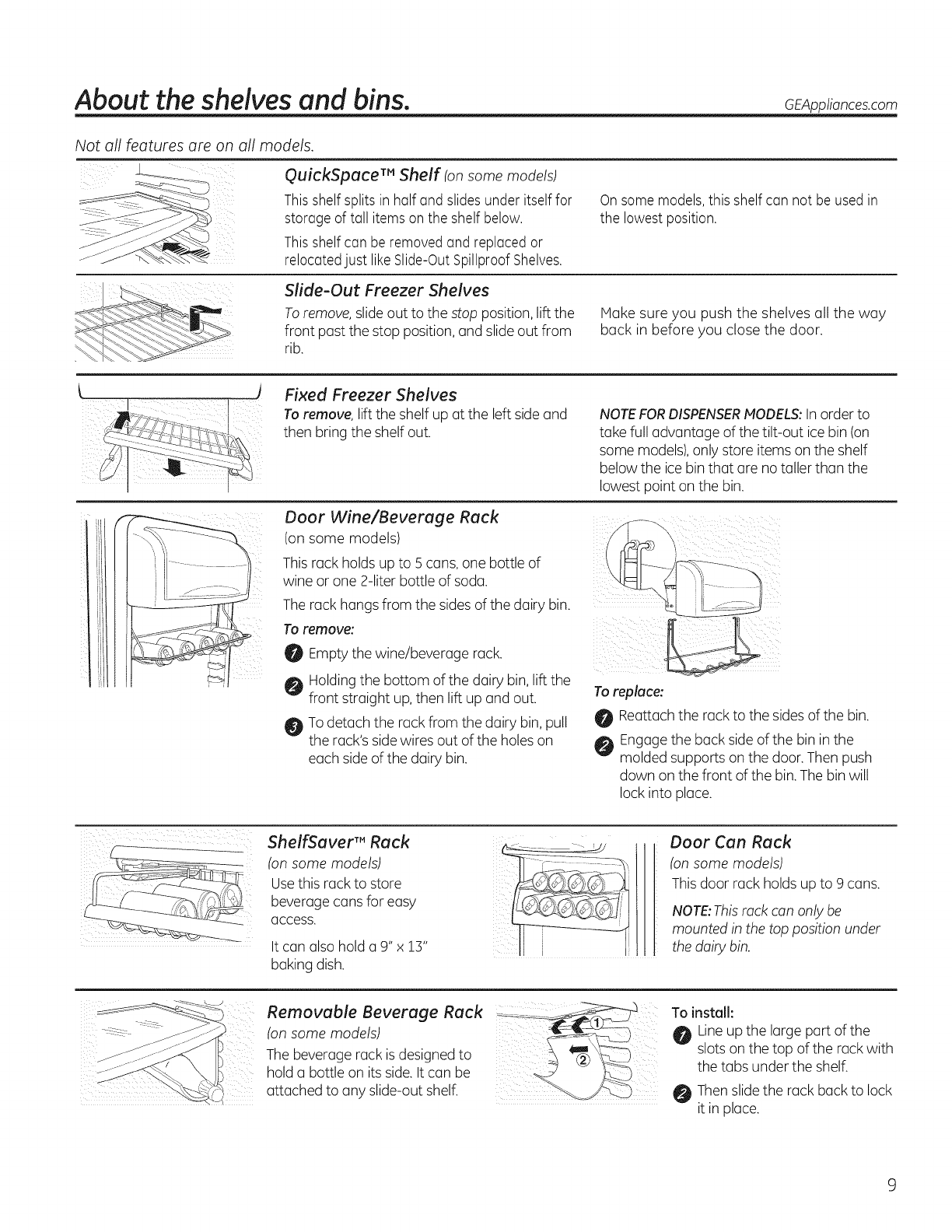 About the shelves and bins.

GEAppliances.com

Not all features are on all models.

QuickSpace™ Shelf (on some models)

This shelf splits in half and slides under itself for storage of tall items on the shelf below.

This shelf can be removed and replaced or relocated just like Slide-Out Spillproof Shelves.

On some models, this shelf can not be used in the lowest position.

Slide-Out Freezer Shelves

To remove, slide out to the stop position, lift the front past the stop position, and slide out from rib.

Make sure you push the shelves all the way back in before you close the door.

Fixed Freezer Shelves

To remove, lift the shelf up at the left side and then bring the shelf out.

NOTE FOR DISPENSER MODELS: In order to take full advantage of the tilt-out ice bin (on some models), only store items on the shelf below the ice bin that are no taller than the lowest point on the bin.

Door Wine/Beverage Rack

(on some models)

This rack holds up to 5 cans, one bottle of wine or one 2-liter bottle of soda.

The rack hangs from the sides of the dairy bin.

To remove:

1 Empty the wine/beverage rack.

2 Holding the bottom of the dairy bin, lift the front straight up, then lift up and out.

3 To detach the rack from the dairy bin, pull the rack's side wires out of the holes on each side of the dairy bin.

To replace:

1 Reattach the rack to the sides of the bin.

2 Engage the back side of the bin in the molded supports on the door. Then push down on the front of the bin. The bin will lock into place.

ShelfSaver™ Rack

(on some models)

Use this rack to store beverage cans for easy access.

It can also hold a 9" x 13" baking dish.

Door Can Rack

(on some models)

This door rack holds up to 9 cans.

NOTE: This rack can only be mounted in the top position under the dairy bin.

Removable Beverage Rack

(on some models)

The beverage rack is designed to hold a bottle on its side. It can be attached to any slide-out shelf.

1

2

To install:

1 Line up the large part of the slots on the top of the rack with the tabs under the shelf.

2 Then slide the rack back to lock it in place.

9