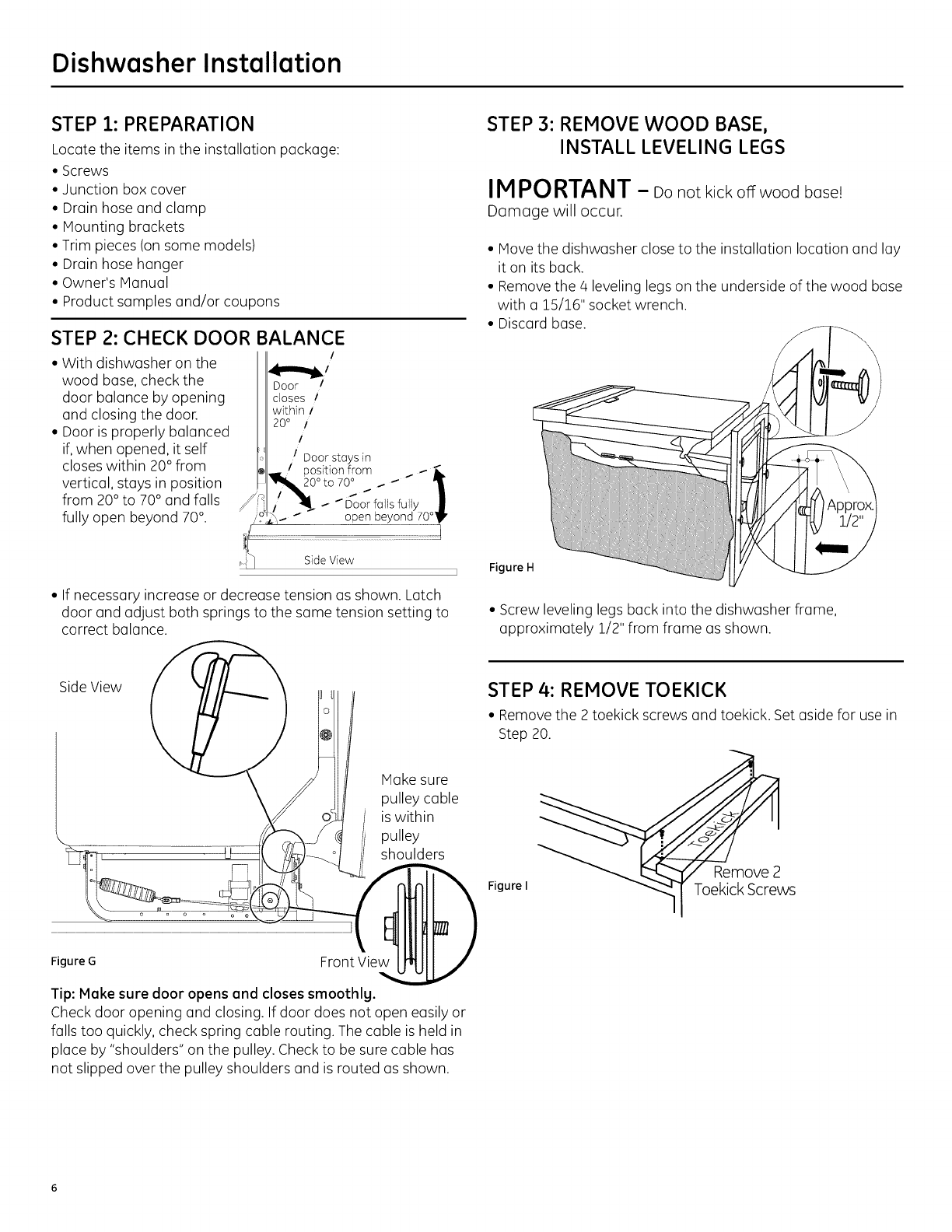 Dishwasher Installation

STEP 1: PREPARATION

Locate the items in the installation package:

• Screws
• Junction box cover
• Drain hose and clamp
• Mounting brackets
• Trim pieces (on some models)
• Drain hose hanger
• Owner's Manual
• Product samples and/or coupons

STEP 2: CHECK DOOR BALANCE

• With dishwasher on the wood base, check the door balance by opening and closing the door.
• Door is properly balanced if, when opened, it self closes within 20° from vertical, stays in position from 20° to 70° and falls fully open beyond 70°.

Door closes within 20°

Door stays in position from 20° to 70°

Door falls fully open beyond 70°

Side View

• If necessary increase or decrease tension as shown. Latch door and adjust both springs to the same tension setting to correct balance.

Side View

Make sure pulley cable is within pulley shoulders

Figure G

Front View

Tip: Make sure door opens and closes smoothly.

Check door opening and closing. If door does not open easily or falls too quickly, check spring cable routing. The cable is held in place by "shoulders" on the pulley. Check to be sure cable has not slipped over the pulley shoulders and is routed as shown.

STEP 3: REMOVE WOOD BASE, INSTALL LEVELING LEGS

IMPORTANT – Do not kick off wood base! Damage will occur.

• Move the dishwasher close to the installation location and lay it on its back.
• Remove the 4 leveling legs on the underside of the wood base with a 15/16" socket wrench.
• Discard base.

Approx. 1/2"

Figure H

• Screw leveling legs back into the dishwasher frame, approximately 1/2" from frame as shown.

STEP 4: REMOVE TOEKICK

• Remove the 2 toekick screws and toekick. Set aside for use in Step 20.

Toekick

Remove 2 Toekick Screws

Figure I

6