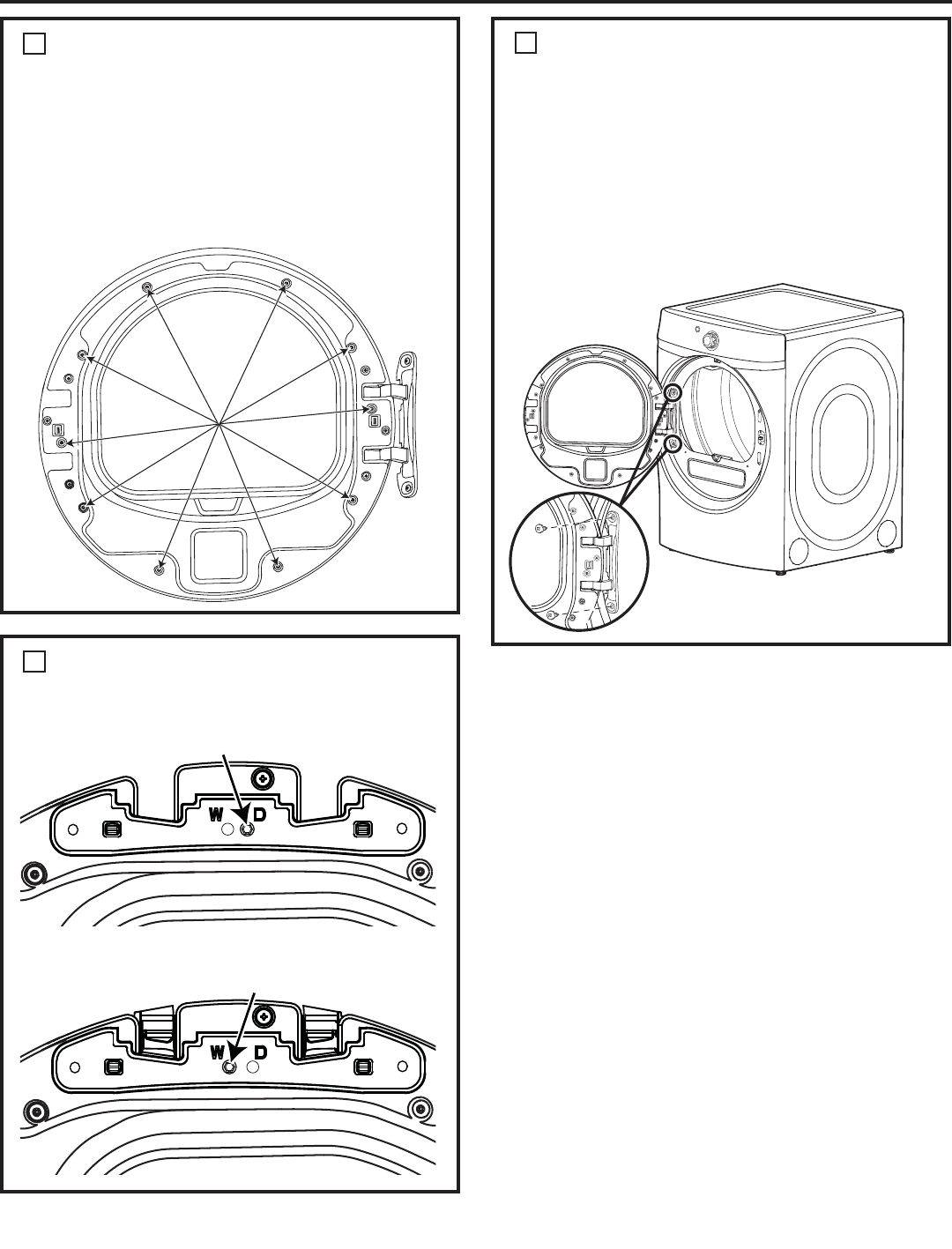 W D

W D