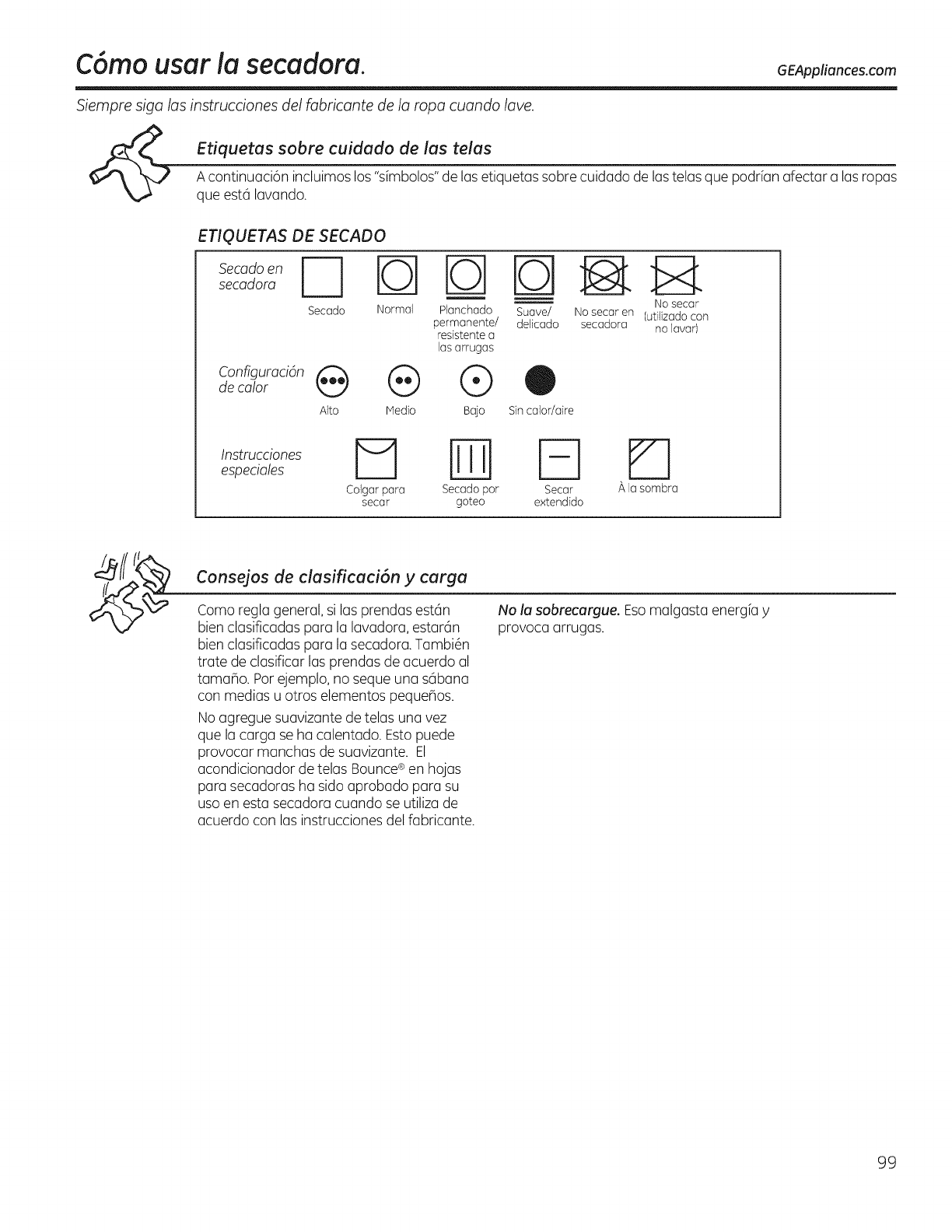 Cómo usar la secadora. GEAppliances.com

Siempre siga las instrucciones del fabricante de la ropa cuando lave.

Etiquetas sobre cuidado de las telas

A continuación incluimos los "símbolos" de las etiquetas sobre cuidado de las telas que podrían afectar a las ropas que está lavando.

ETIQUETAS DE SECADO

Secado en secadora

Secado Normal Planchado permanente/ resistente a las arrugas Suave/ delicado No secar en secadora No secar (utilizado con no lavar)

Configuración de calor

Alto Medio Bajo Sin calor/aire

Instrucciones especiales

Colgar para secar Secado por goteo Secar extendido À la sombra

Consejos de clasificación y carga

Como regla general, si las prendas están bien clasificadas para la lavadora, estarán bien clasificadas para la secadora. También trate de clasificar las prendas de acuerdo al tamaño. Por ejemplo, no seque una sábana con medias u otros elementos pequeños.

No agregue suavizante de telas una vez que la carga se ha calentado. Esto puede provocar manchas de suavizante. El acondicionador de telas Bounce® en hojas para secadoras ha sido aprobado para su uso en esta secadora cuando se utiliza de acuerdo con las instrucciones del fabricante.

No la sobrecargue. Eso malgasta energía y provoca arrugas.

99