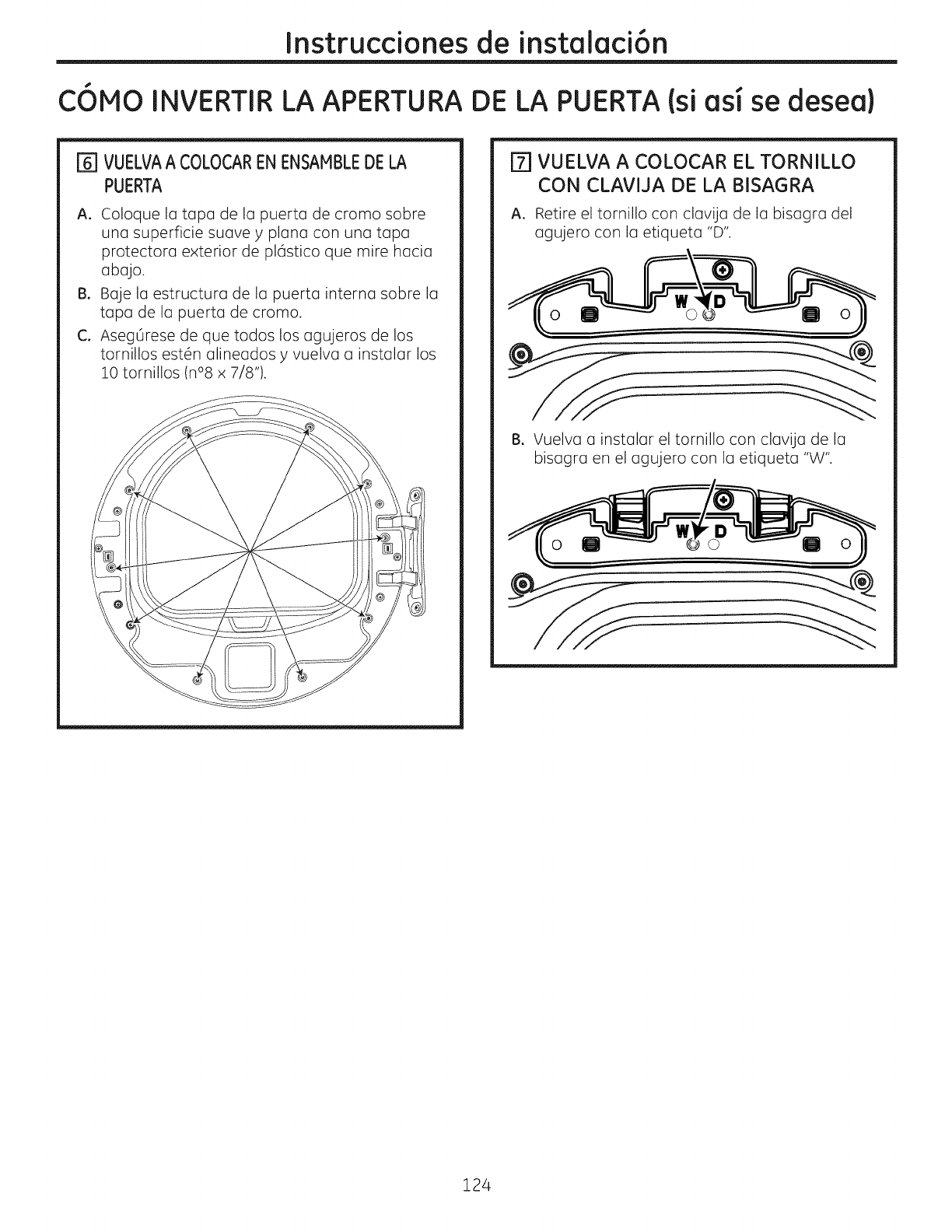 Instrucciones de instalación

CÓMO INVERTIR LA APERTURA DE LA PUERTA (si así se desea)

6 VUELVA A COLOCAR EN ENSAMBLE DE LA PUERTA

A. Coloque la tapa de la puerta de cromo sobre una superficie suave y plana con una tapa protectora exterior de plástico que mire hacia abajo.

B. Baje la estructura de la puerta interna sobre la tapa de la puerta de cromo.

C. Asegúrese de que todos los agujeros de los tornillos estén alineados y vuelva a instalar los 10 tornillos (n°8 x 7/8").

7 VUELVA A COLOCAR EL TORNILLO CON CLAVIJA DE LA BISAGRA

A. Retire el tornillo con clavija de la bisagra del agujero con la etiqueta "D".

W D

B. Vuelva a instalar el tornillo con clavija de la bisagra en el agujero con la etiqueta "W".

W D

124