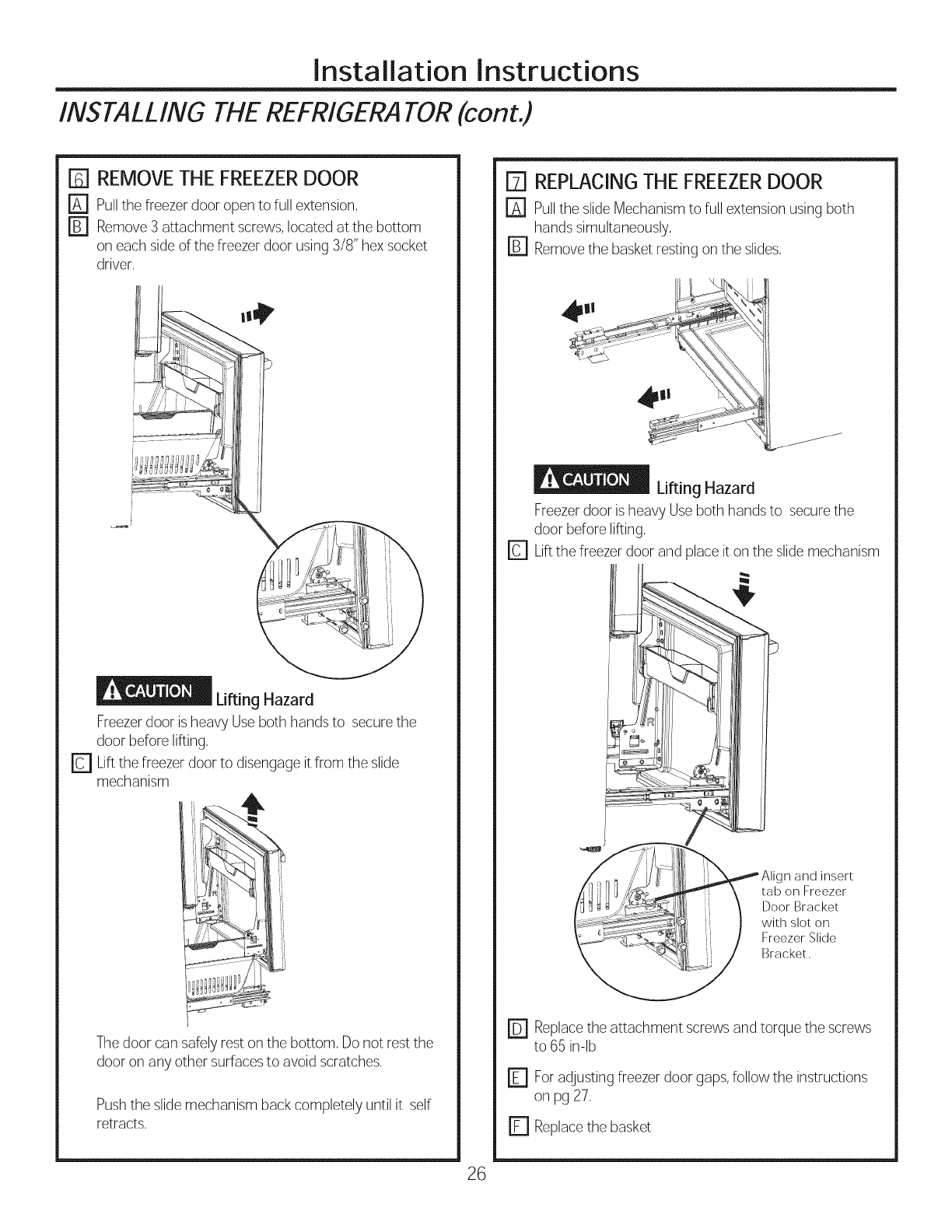 Installation Instructions

INSTALLING THE REFRIGERATOR (cont.)

6 REMOVE THE FREEZER DOOR

A Pull the freezer door open to full extension.

B Remove 3 attachment screws, located at the bottom on each side of the freezer door using 3/8" hex socket driver.

CAUTION Lifting Hazard

Freezer door is heavy Use both hands to secure the door before lifting.

C Lift the freezer door to disengage it from the slide mechanism

The door can safely rest on the bottom. Do not rest the door on any other surfaces to avoid scratches.

Push the slide mechanism back completely until it self retracts.

7 REPLACING THE FREEZER DOOR

A Pull the slide Mechanism to full extension using both hands simultaneously.

B Remove the basket resting on the slides.

CAUTION Lifting Hazard

Freezer door is heavy Use both hands to secure the door before lifting.

C Lift the freezer door and place it on the slide mechanism

Align and insert tab on Freezer Door Bracket with slot on Freezer Slide Bracket.

D Replace the attachment screws and torque the screws to 65 in-lb

E For adjusting freezer door gaps, follow the instructions on pg 27.

F Replace the basket

26