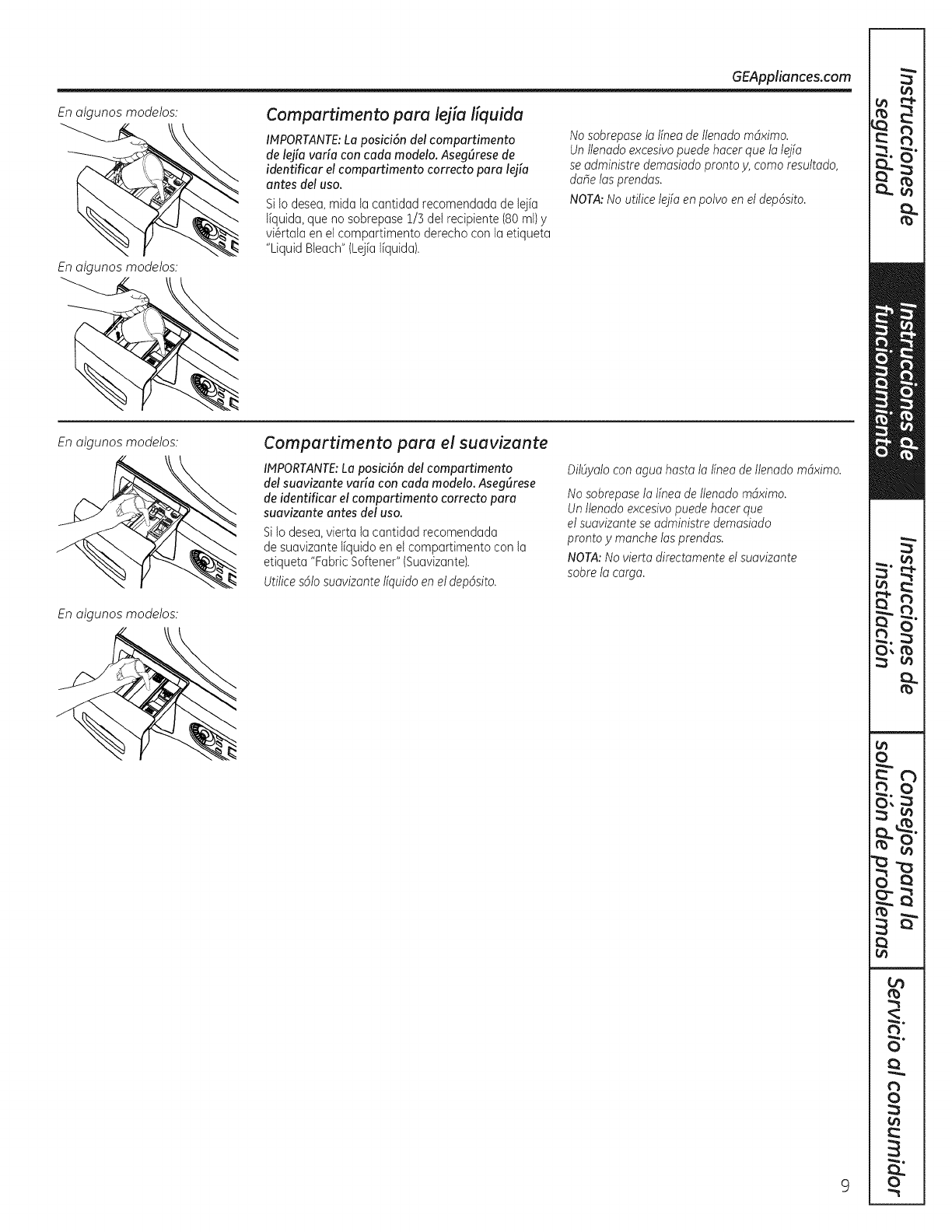 GEAppliances.com

En algunos modelos:

En algunos modelos:

Compartimento para lejía líquida

IMPORTANTE: La posición del compartimento de lejía varía con cada modelo. Asegúrese de identificar el compartimento correcto para lejía antes del uso.

Si lo desea, mida la cantidad recomendada de lejía líquida, que no sobrepase 1/3 del recipiente (80 ml) y viértala en el compartimento derecho con la etiqueta "Liquid Bleach" (Lejía líquida).

No sobrepase la línea de llenado máximo. Un llenado excesivo puede hacer que la lejía se administre demasiado pronto y, como resultado, dañe las prendas.

NOTA: No utilice lejía en polvo en el depósito.

En algunos modelos:

En algunos modelos:

Compartimento para el suavizante

IMPORTANTE: La posición del compartimento del suavizante varía con cada modelo. Asegúrese de identificar el compartimento correcto para suavizante antes del uso.

Si lo desea, vierta la cantidad recomendada de suavizante líquido en el compartimento con la etiqueta "Fabric Softener" (Suavizante).

Utilice sólo suavizante líquido en el depósito.

Dilúyalo con agua hasta la línea de llenado máximo.

No sobrepase la línea de llenado máximo. Un llenado excesivo puede hacer que el suavizante se administre demasiado pronto y manche las prendas.

NOTA: No vierta directamente el suavizante sobre la carga.

Instrucciones de seguridad

Instrucciones de funcionamiento

Instrucciones de instalación

Consejos para la solución de problemas

Servicio al consumidor

9