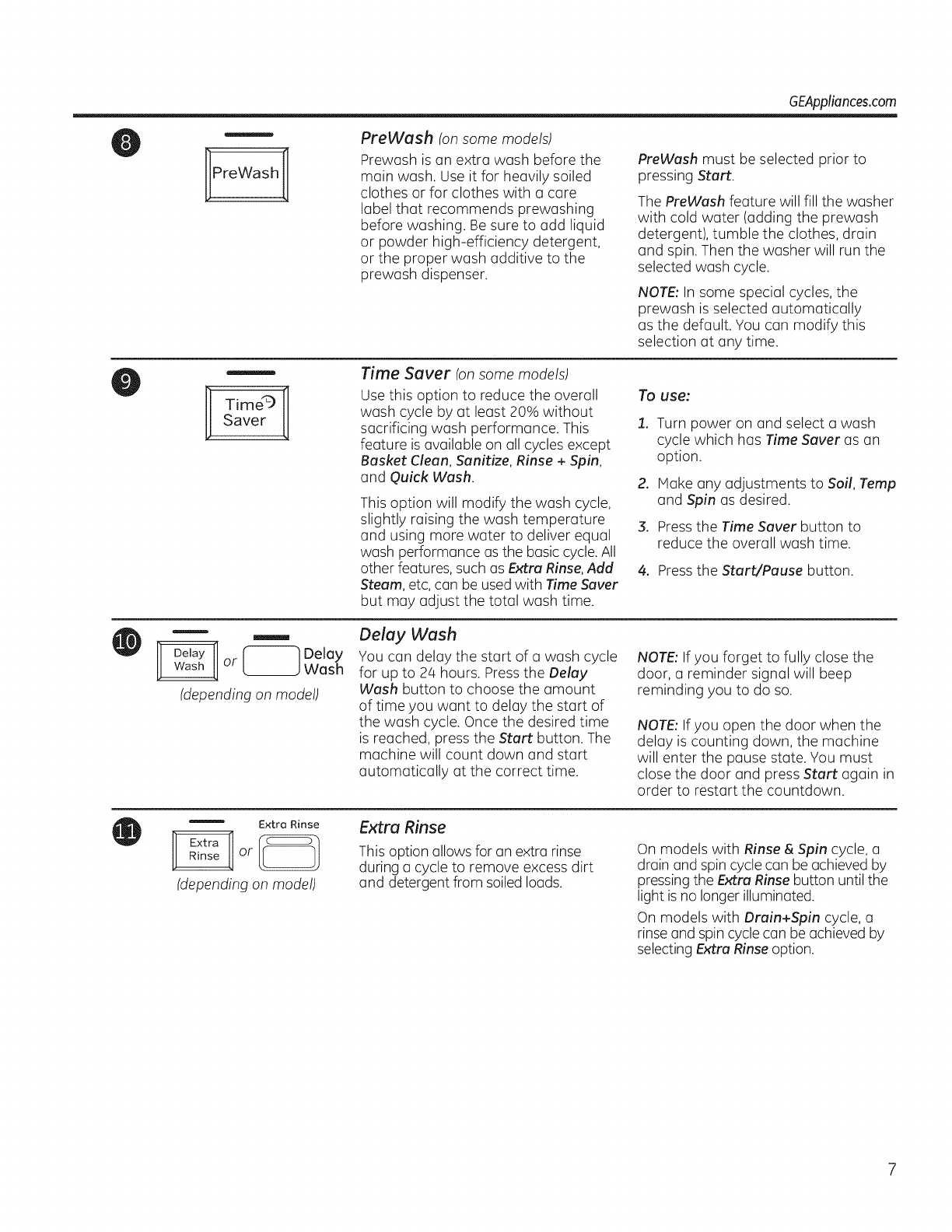 GEAppliances.com

8

PreWash

PreWash (on some models)

Prewash is an extra wash before the main wash. Use it for heavily soiled clothes or for clothes with a care label that recommends prewashing before washing. Be sure to add liquid or powder high-efficiency detergent, or the proper wash additive to the prewash dispenser.

PreWash must be selected prior to pressing Start.

The PreWash feature will fill the washer with cold water (adding the prewash detergent), tumble the clothes, drain and spin. Then the washer will run the selected wash cycle.

NOTE: In some special cycles, the prewash is selected automatically as the default. You can modify this selection at any time.

9

Time Saver

Time Saver (on some models)

Use this option to reduce the overall wash cycle by at least 20% without sacrificing wash performance. This feature is available on all cycles except Basket Clean, Sanitize, Rinse + Spin, and Quick Wash.

This option will modify the wash cycle, slightly raising the wash temperature and using more water to deliver equal wash performance as the basic cycle. All other features, such as Extra Rinse, Add Steam, etc, can be used with Time Saver but may adjust the total wash time.

To use:

1. Turn power on and select a wash cycle which has Time Saver as an option.

2. Make any adjustments to Soil, Temp and Spin as desired.

3. Press the Time Saver button to reduce the overall wash time.

4. Press the Start/Pause button.

10

Delay Wash or Delay Wash

(depending on model)

Delay Wash

You can delay the start of a wash cycle for up to 24 hours. Press the Delay Wash button to choose the amount of time you want to delay the start of the wash cycle. Once the desired time is reached, press the Start button. The machine will count down and start automatically at the correct time.

NOTE: If you forget to fully close the door, a reminder signal will beep reminding you to do so.

NOTE: If you open the door when the delay is counting down, the machine will enter the pause state. You must close the door and press Start again in order to restart the countdown.

11

Extra Rinse or Extra Rinse

(depending on model)

Extra Rinse

This option allows for an extra rinse during a cycle to remove excess dirt and detergent from soiled loads.

On models with Rinse & Spin cycle, a drain and spin cycle can be achieved by pressing the Extra Rinse button until the light is no longer illuminated.

On models with Drain+Spin cycle, a rinse and spin cycle can be achieved by selecting Extra Rinse option.

7