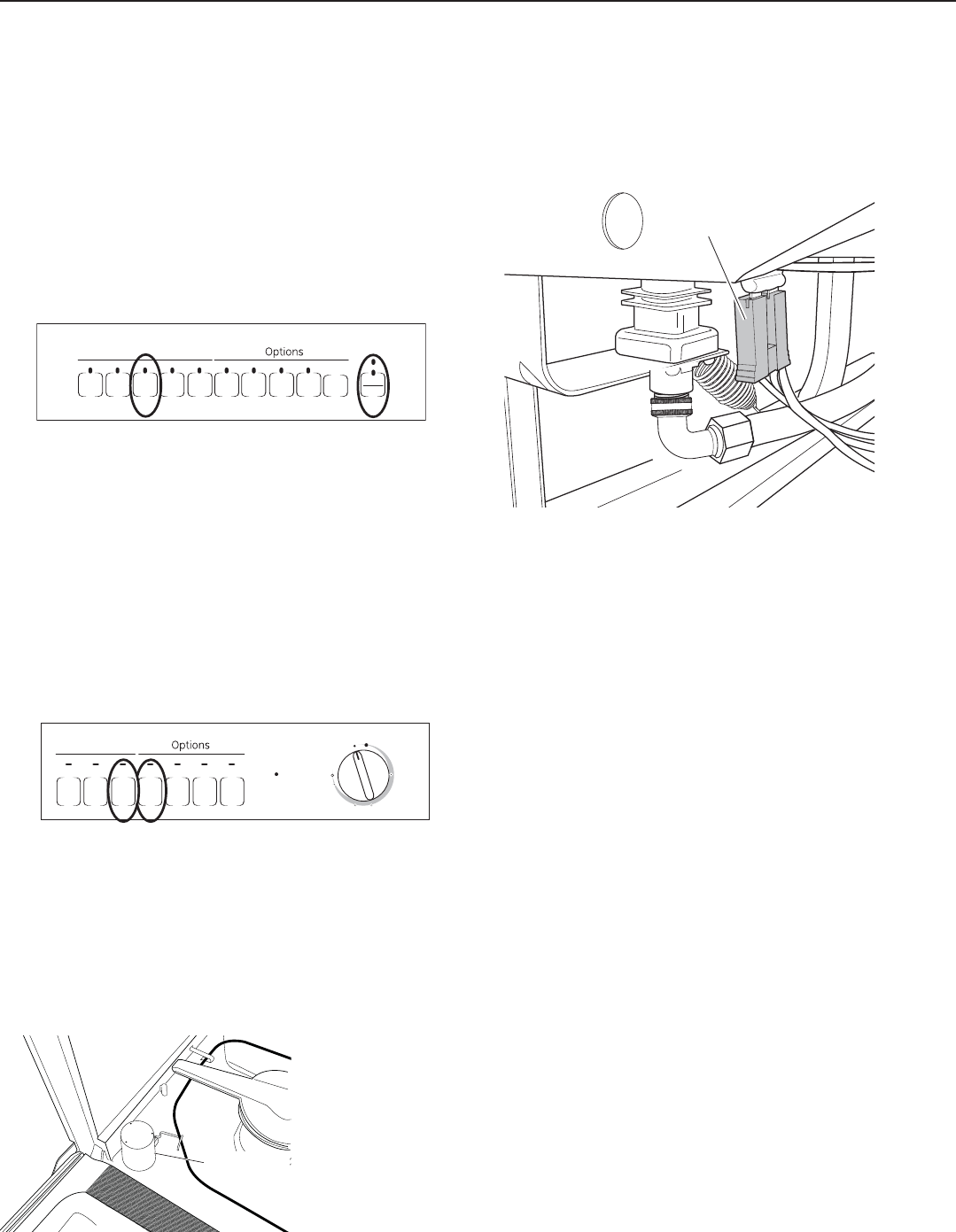 Options

Options