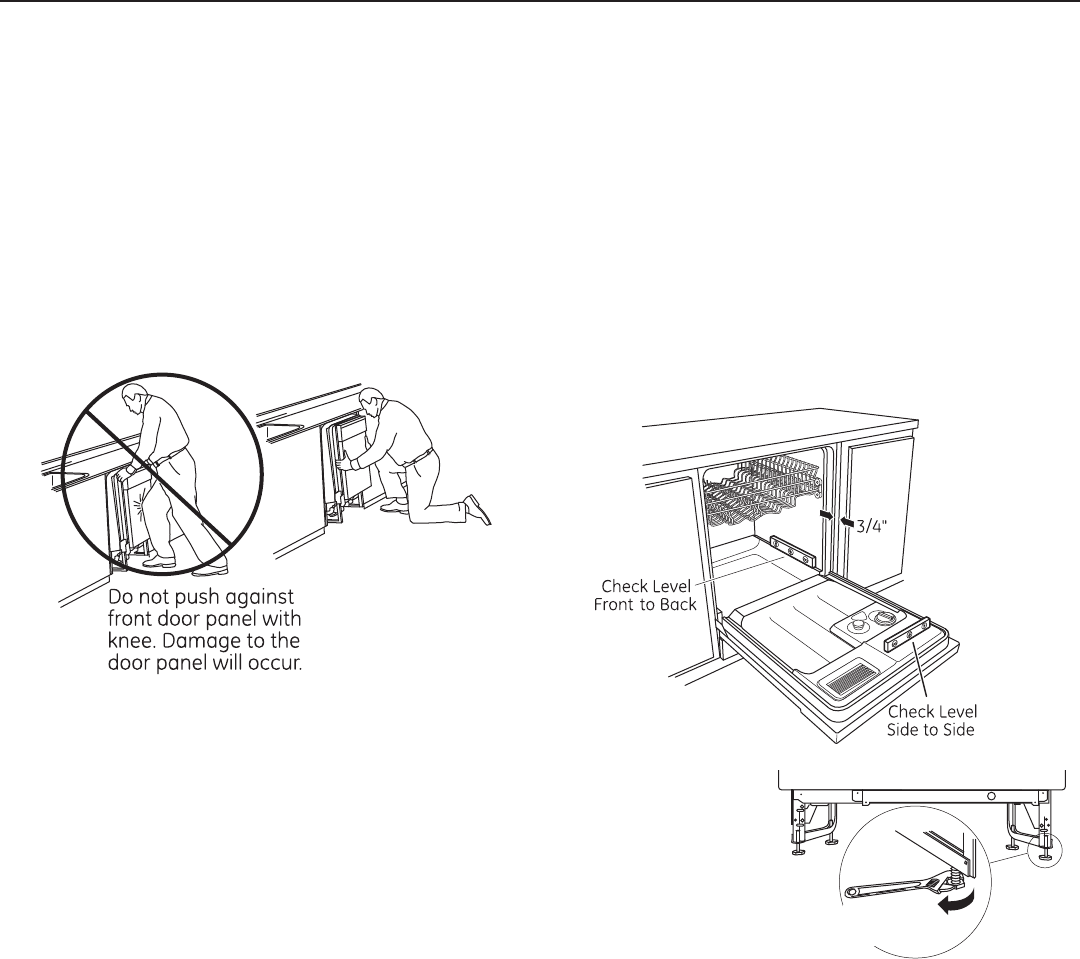 Do not push against front door panel with knee. Damage to the door panel will occur.

3/4"

Check Level Front to Back

Check Level Side to Side