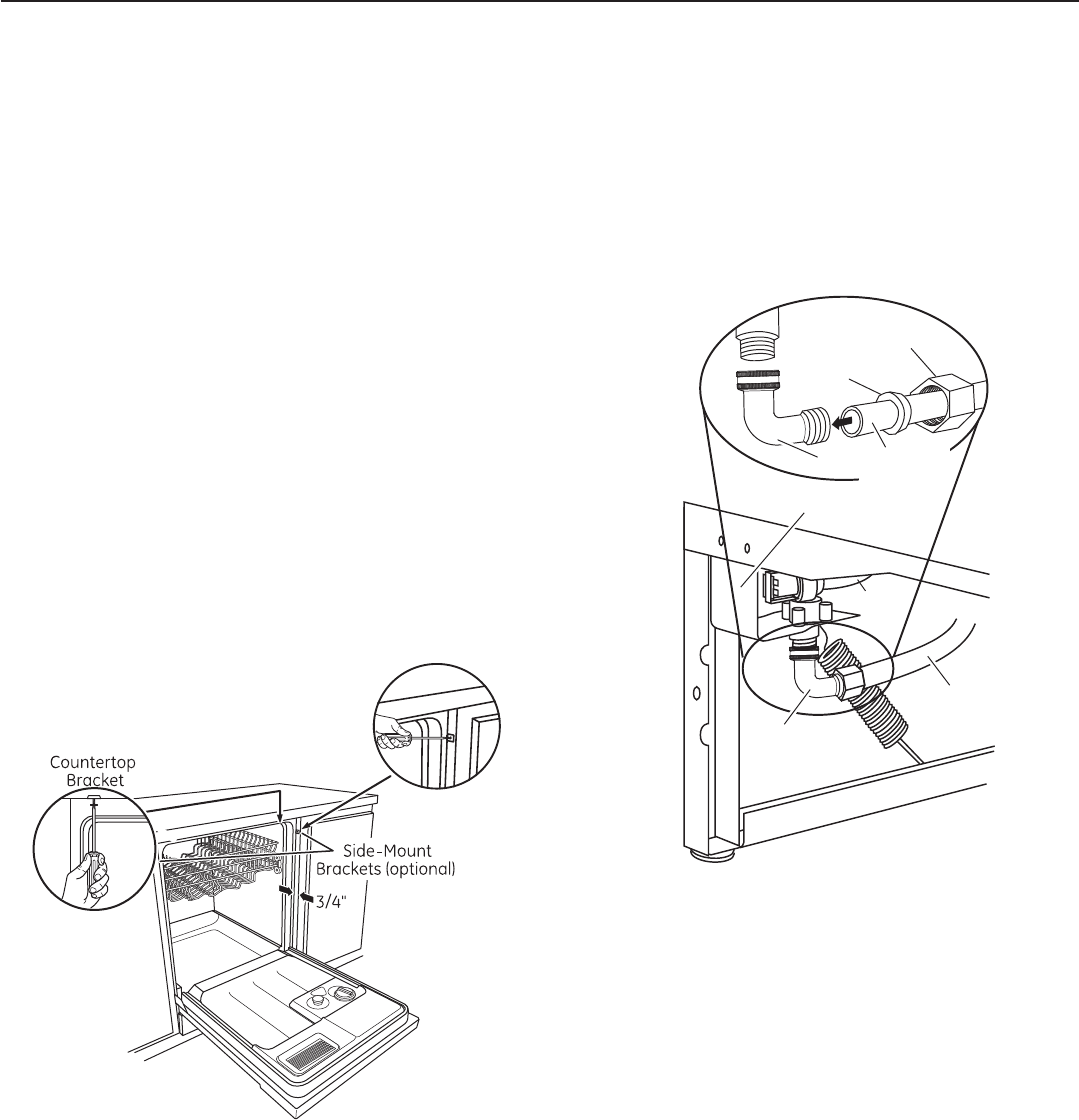 Countertop Bracket

Side-Mount Brackets (optional)

3/4"