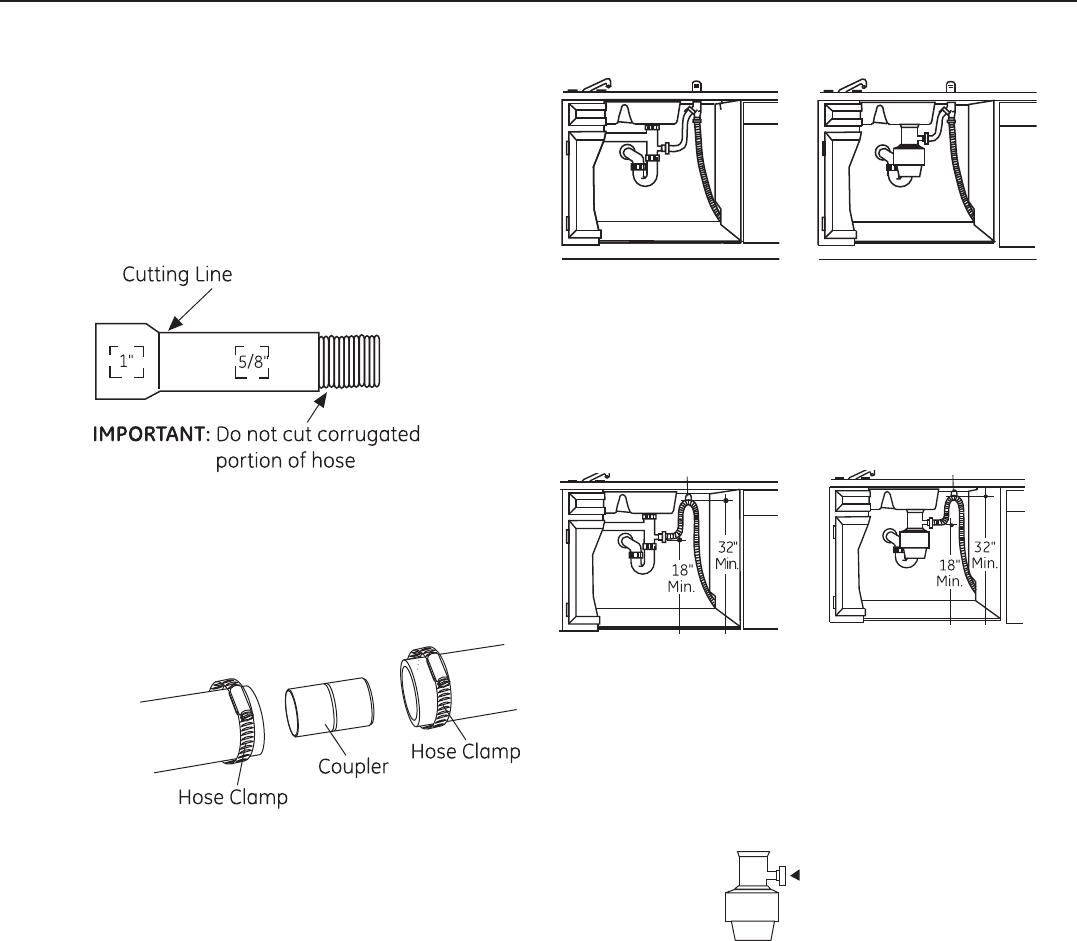 Cutting Line

1"

5/8"

IMPORTANT: Do not cut corrugated portion of hose

Hose Clamp

Coupler

Hose Clamp

18" Min.

32" Min.

18" Min.

32" Min.