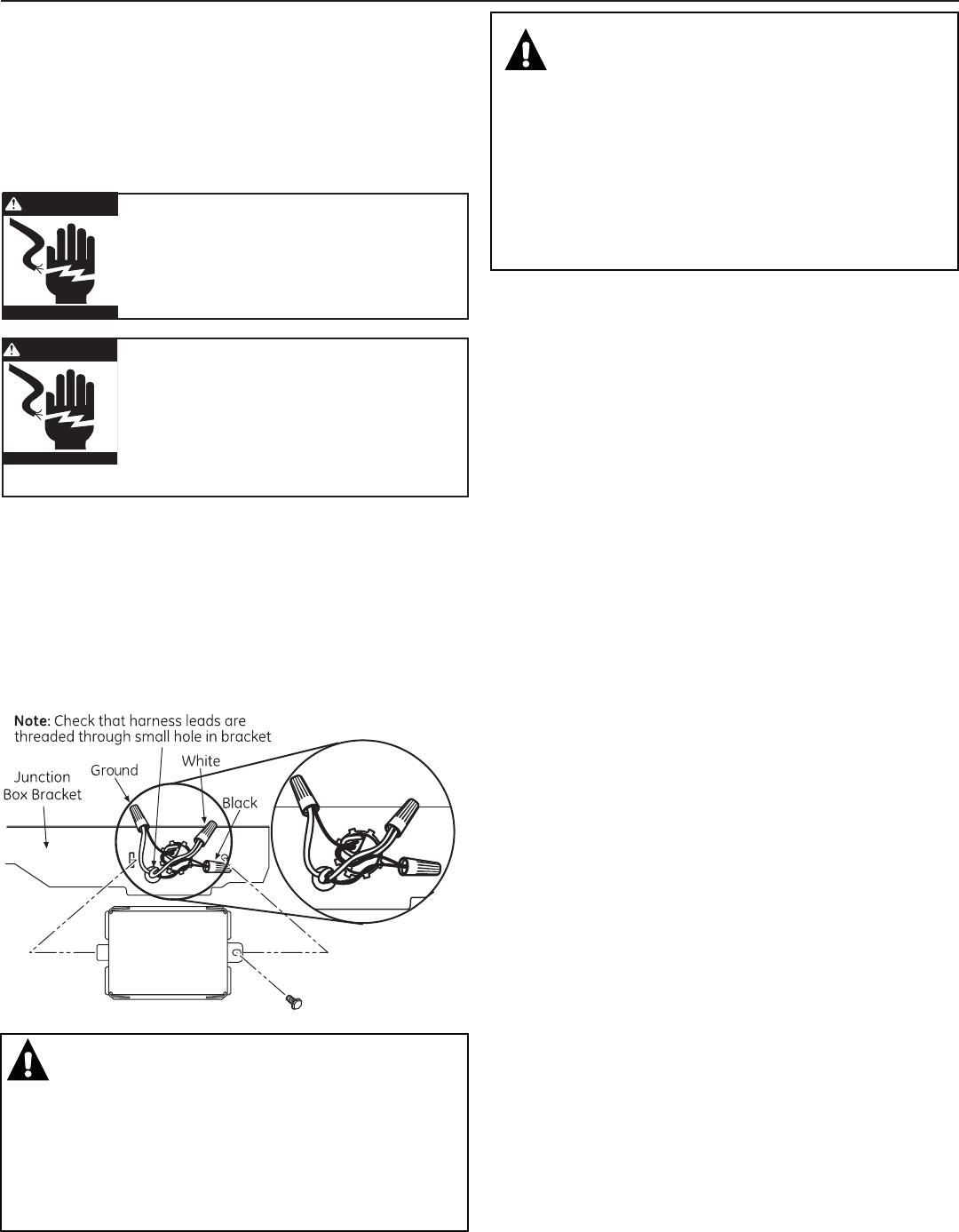 Note: Check that harness leads are threaded through small hole in bracket

Junction Box Bracket

Ground

White

Black