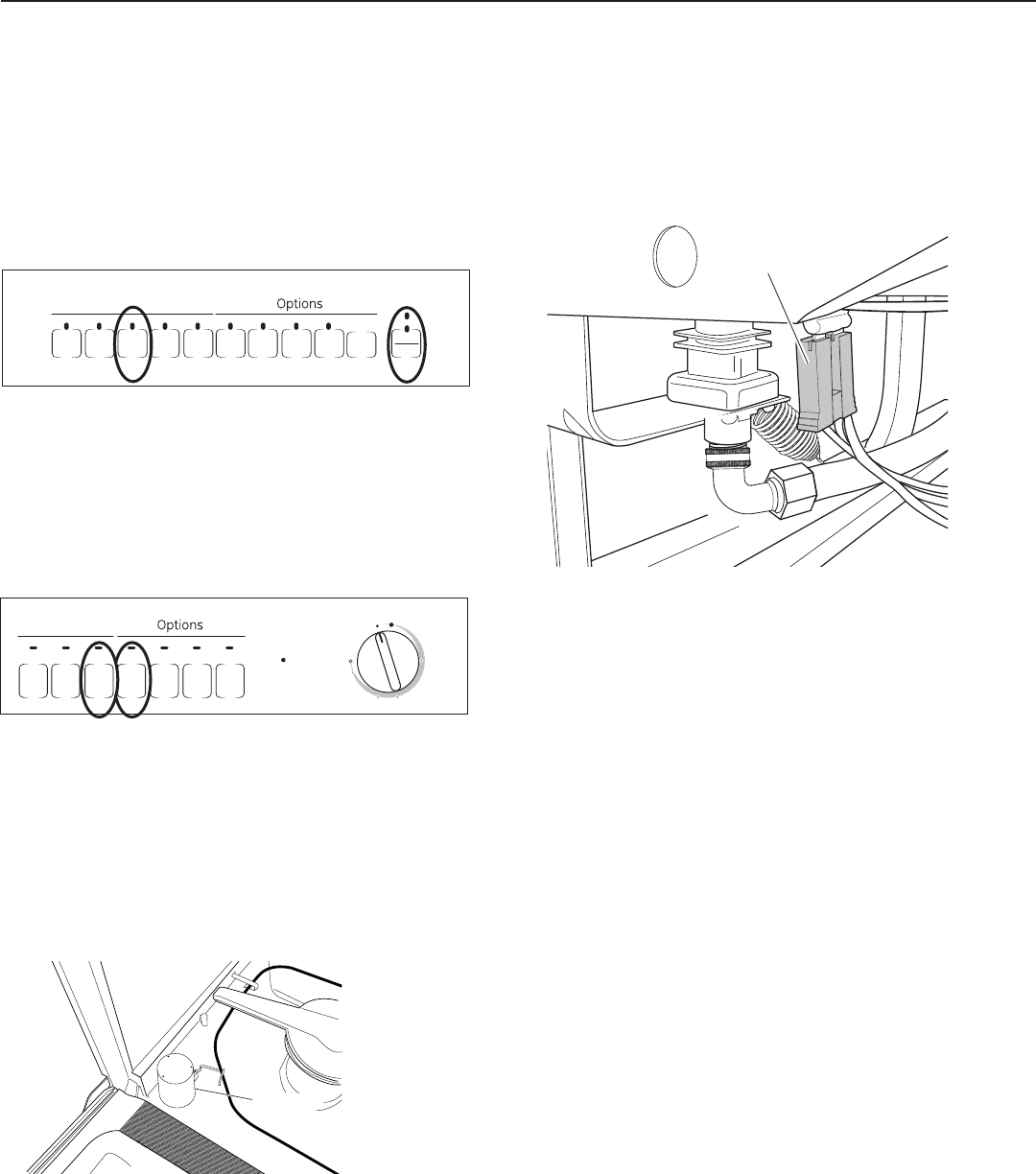 Options

Options