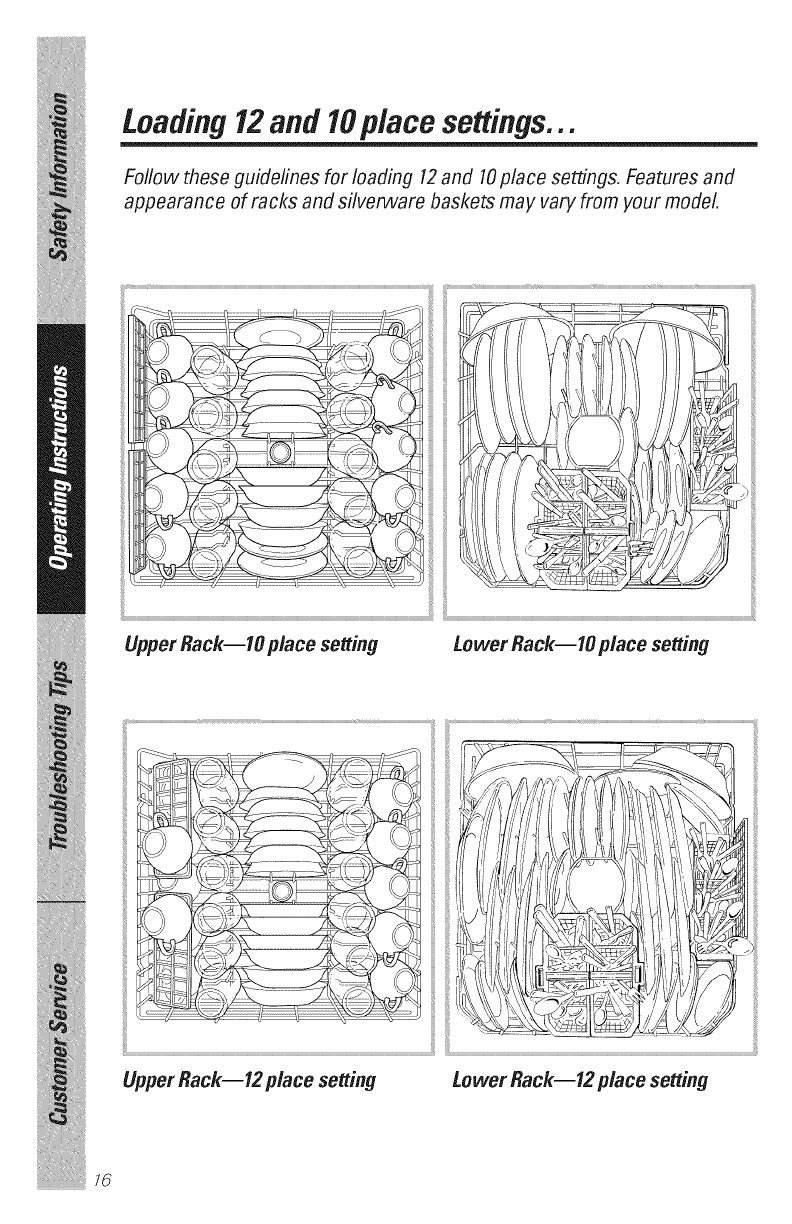 Safety Information

Operating Instructions

Troubleshooting Tips

Customer Service

Loading 12 and 10 place settings...

Follow these guidelines for loading 12 and 10 place settings. Features and appearance of racks and silverware baskets may vary from your model.

Upper Rack—10 place setting

Lower Rack—10 place setting

Upper Rack—12 place setting

Lower Rack—12 place setting

16