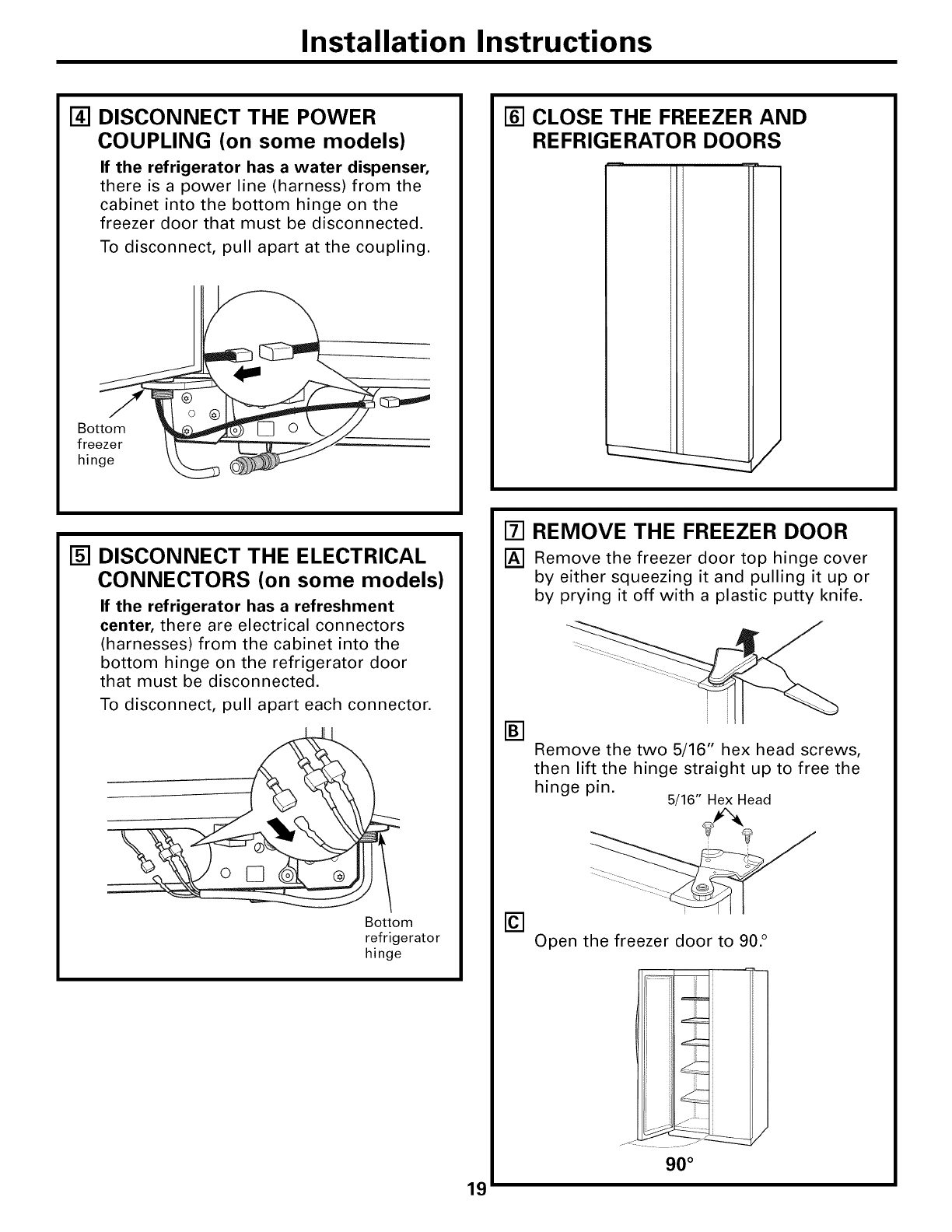 Installation Instructions

4 DISCONNECT THE POWER COUPLING (on some models)

If the refrigerator has a water dispenser, there is a power line (harness) from the cabinet into the bottom hinge on the freezer door that must be disconnected.

To disconnect, pull apart at the coupling.

Bottom freezer hinge

5 DISCONNECT THE ELECTRICAL CONNECTORS (on some models)

If the refrigerator has a refreshment center, there are electrical connectors (harnesses) from the cabinet into the bottom hinge on the refrigerator door that must be disconnected.

To disconnect, pull apart each connector.

Bottom refrigerator hinge

6 CLOSE THE FREEZER AND REFRIGERATOR DOORS

7 REMOVE THE FREEZER DOOR

A Remove the freezer door top hinge cover by either squeezing it and pulling it up or by prying it off with a plastic putty knife.

B Remove the two 5/16" hex head screws, then lift the hinge straight up to free the hinge pin.

5/16" Hex Head

C Open the freezer door to 90.°

90°

19