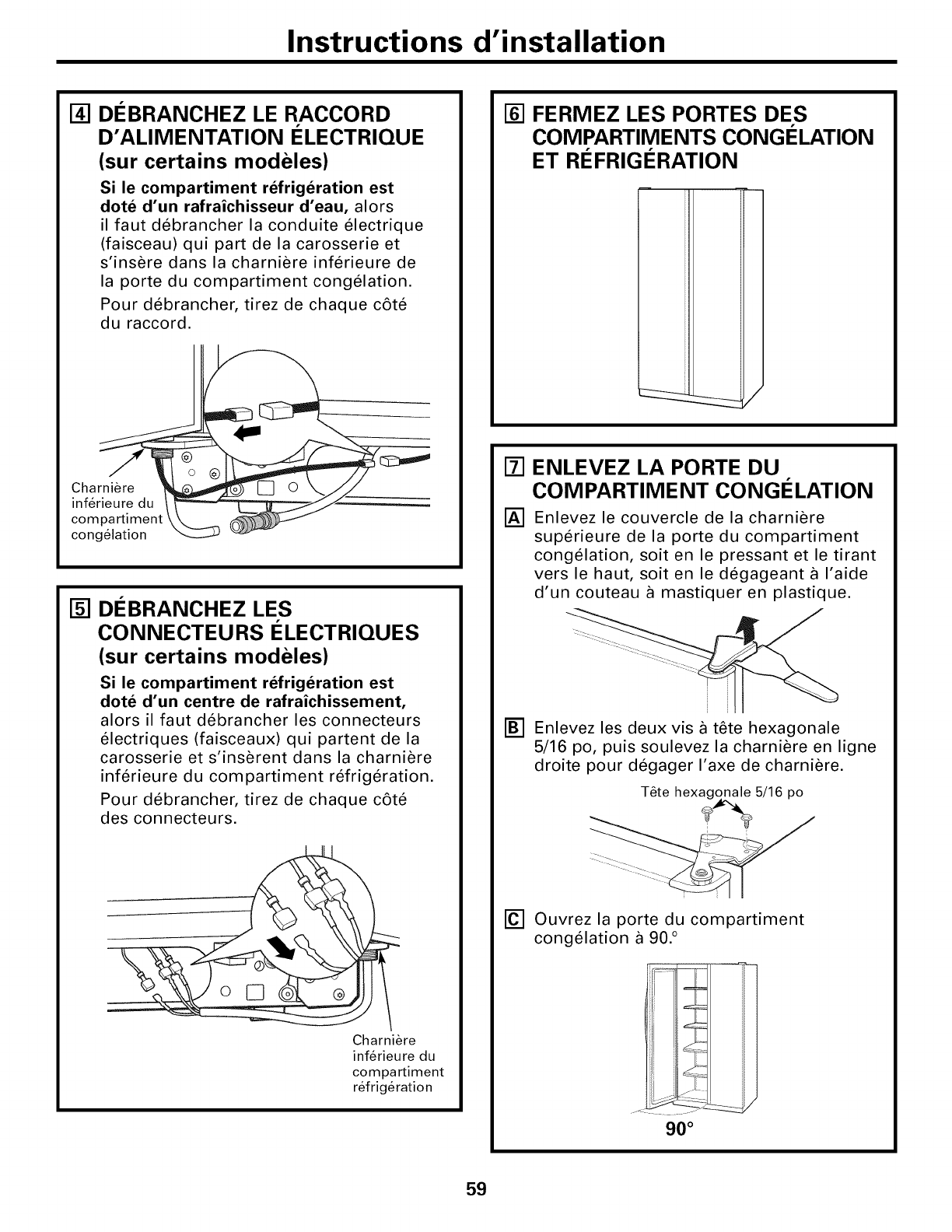 Instructions d'installation

4 DÉBRANCHEZ LE RACCORD D'ALIMENTATION ÉLECTRIQUE (sur certains modèles)

Si le compartiment réfrigération est doté d'un rafraîchisseur d'eau, alors il faut débrancher la conduite électrique (faisceau) qui part de la carosserie et s'insère dans la charnière inférieure de la porte du compartiment congélation.

Pour débrancher, tirez de chaque côté du raccord.

Charnière inférieure du compartiment congélation

5 DÉBRANCHEZ LES CONNECTEURS ÉLECTRIQUES (sur certains modèles)

Si le compartiment réfrigération est doté d'un centre de rafraîchissement, alors il faut débrancher les connecteurs électriques (faisceaux) qui partent de la carosserie et s'insèrent dans la charnière inférieure du compartiment réfrigération.

Pour débrancher, tirez de chaque côté des connecteurs.

Charnière inférieure du compartiment réfrigération

6 FERMEZ LES PORTES DES COMPARTIMENTS CONGÉLATION ET RÉFRIGÉRATION

7 ENLEVEZ LA PORTE DU COMPARTIMENT CONGÉLATION

A Enlevez le couvercle de la charnière supérieure de la porte du compartiment congélation, soit en le pressant et le tirant vers le haut, soit en le dégageant à l'aide d'un couteau à mastiquer en plastique.

B Enlevez les deux vis à tête hexagonale 5/16 po, puis soulevez la charnière en ligne droite pour dégager l'axe de charnière.

Tête hexagonale 5/16 po

C Ouvrez la porte du compartiment congélation à 90.°

90°

59