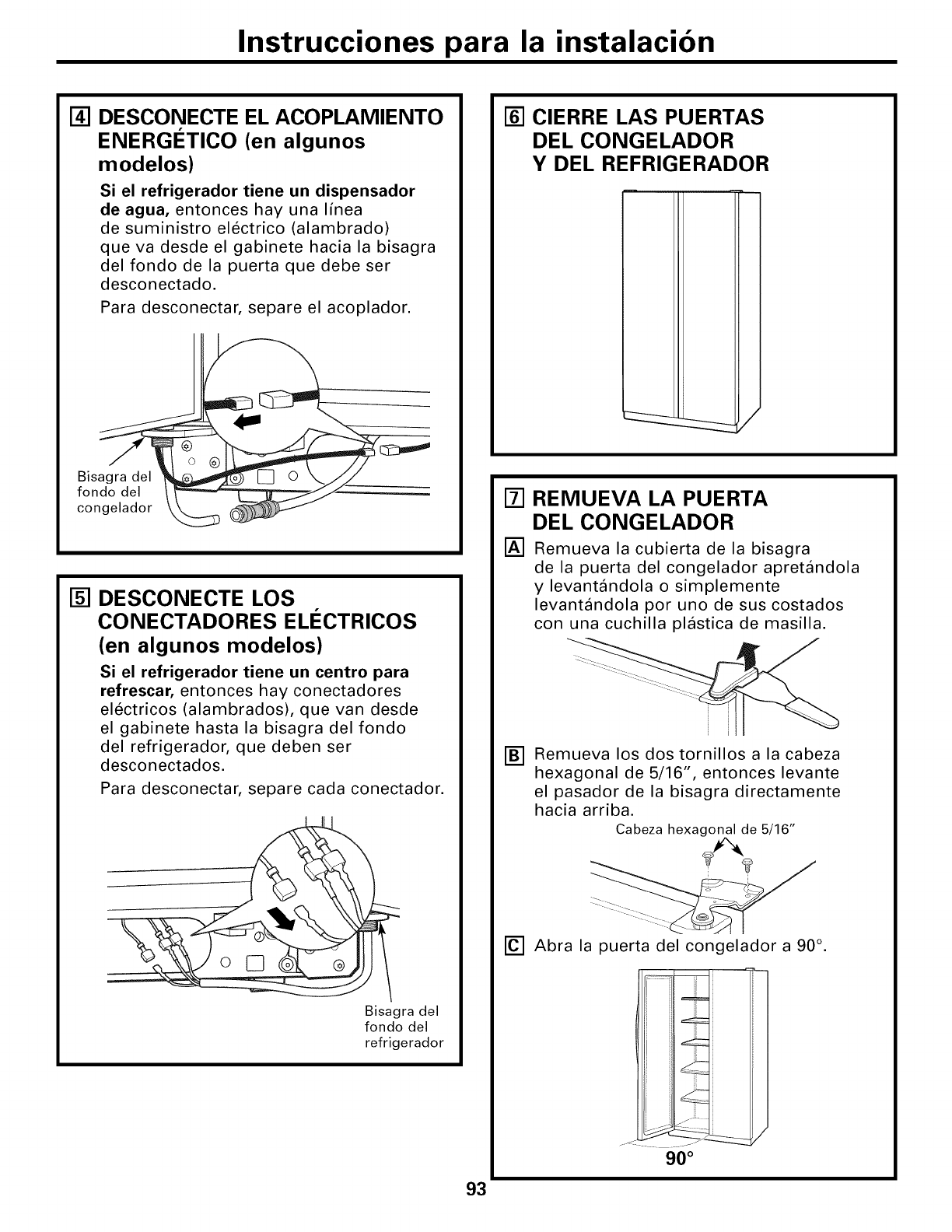 Instrucciones para la instalación

4 DESCONECTE EL ACOPLAMIENTO ENERGÉTICO (en algunos modelos)

Si el refrigerador tiene un dispensador de agua, entonces hay una línea de suministro eléctrico (alambrado) que va desde el gabinete hacia la bisagra del fondo de la puerta que debe ser desconectado.

Para desconectar, separe el acoplador.

Bisagra del fondo del congelador

5 DESCONECTE LOS CONECTADORES ELÉCTRICOS (en algunos modelos)

Si el refrigerador tiene un centro para refrescar, entonces hay conectadores eléctricos (alambrados), que van desde el gabinete hasta la bisagra del fondo del refrigerador, que deben ser desconectados.

Para desconectar, separe cada conectador.

Bisagra del fondo del refrigerador

6 CIERRE LAS PUERTAS DEL CONGELADOR Y DEL REFRIGERADOR

7 REMUEVA LA PUERTA DEL CONGELADOR

A Remueva la cubierta de la bisagra de la puerta del congelador apretándola y levantándola o simplemente levantándola por uno de sus costados con una cuchilla plástica de masilla.

B Remueva los dos tornillos a la cabeza hexagonal de 5/16", entonces levante el pasador de la bisagra directamente hacia arriba.

Cabeza hexagonal de 5/16"

C Abra la puerta del congelador a 90°.

90°

93