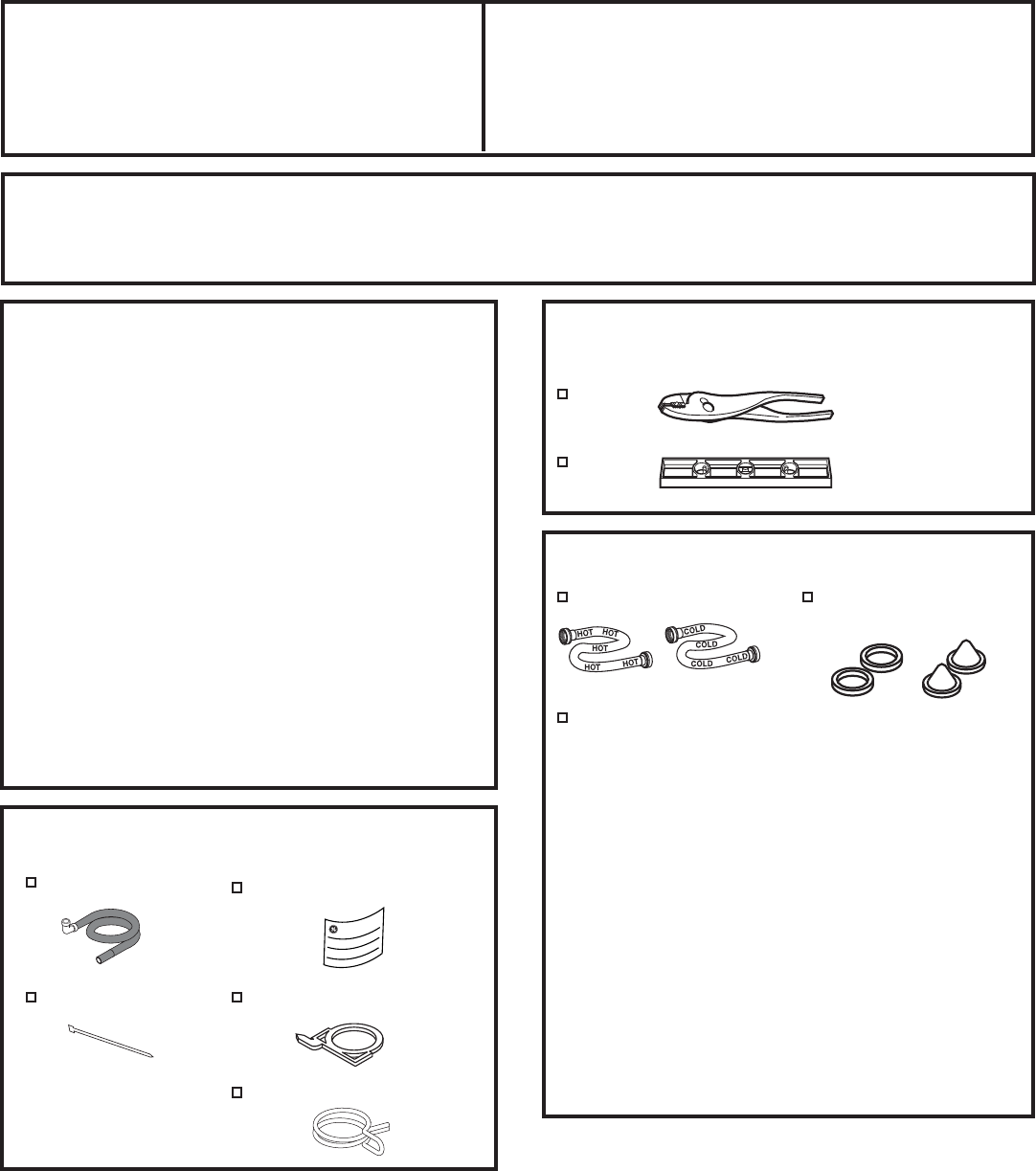 HOT HOT
HOT
HOT HOT

COLD
COLD
COLD COLD