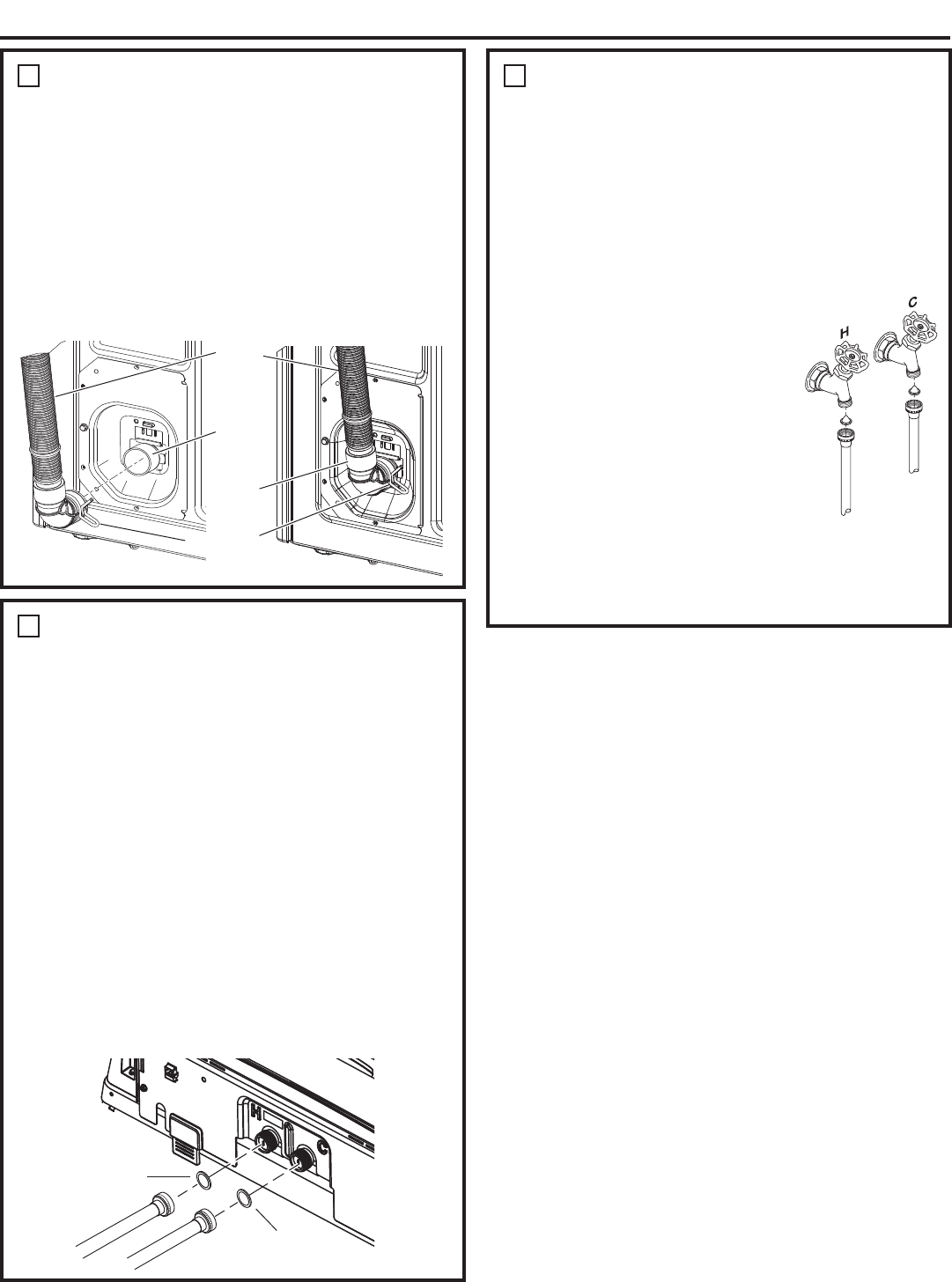 H

C

H

C