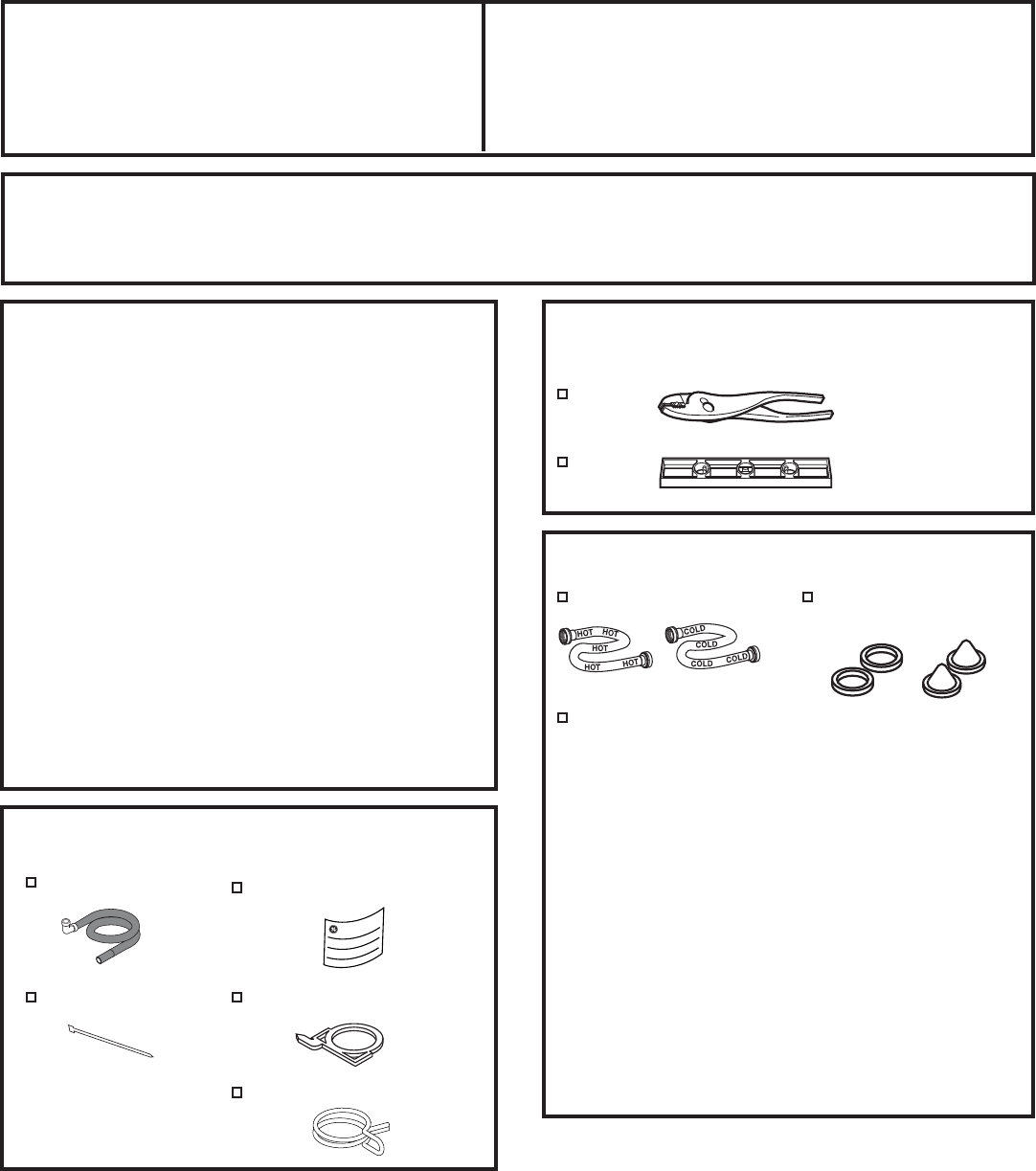 HOT HOT
HOT
HOT HOT

COLD
COLD
COLD COLD