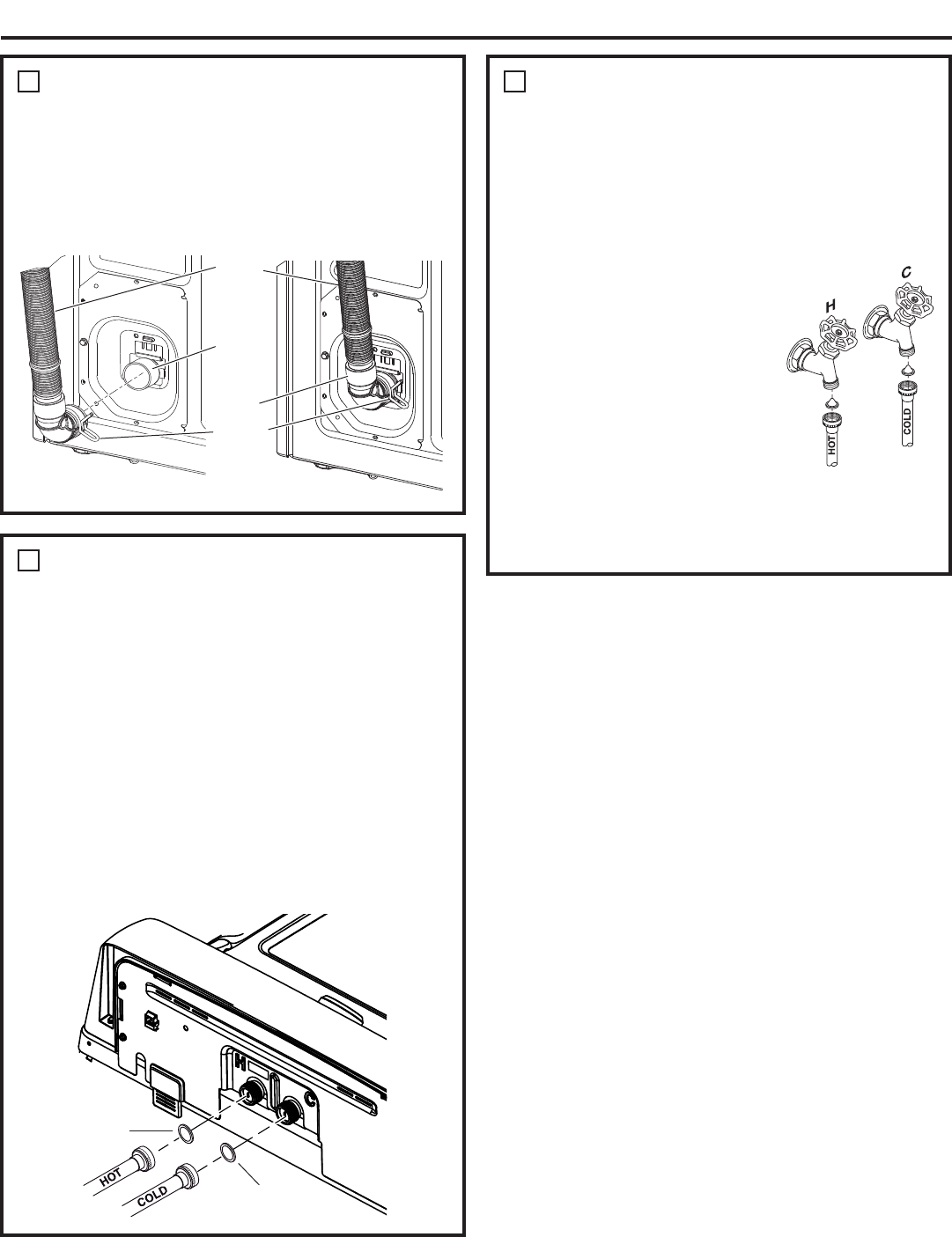 H

C

HOT

COLD

H

C

HOT

COLD