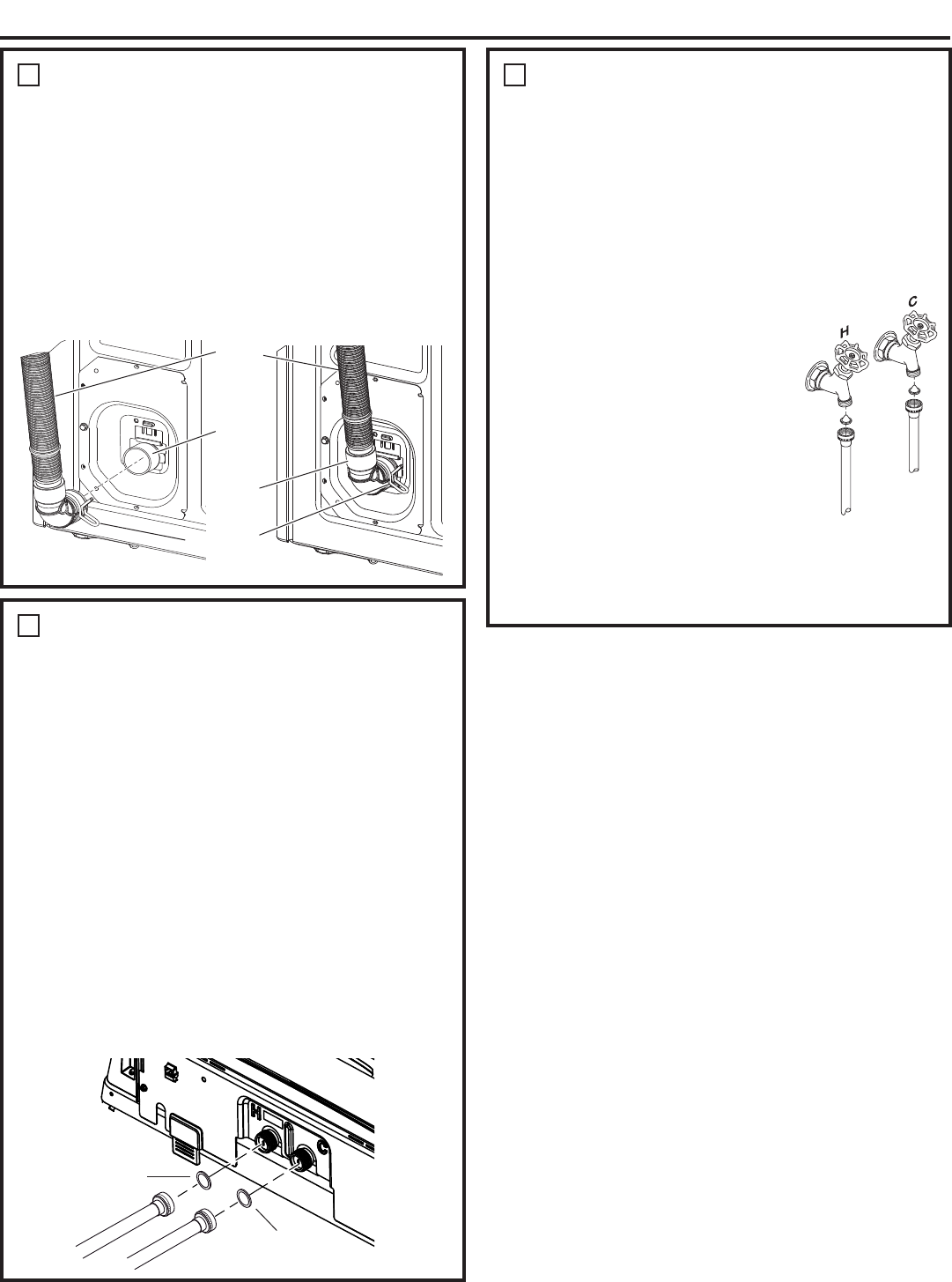 H

C

H

C