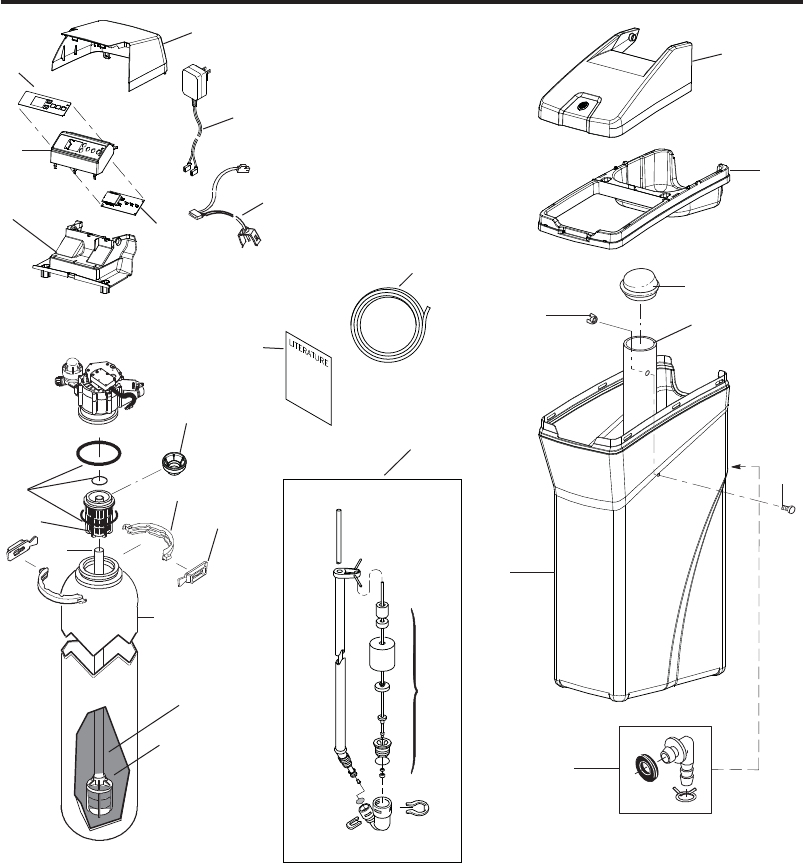 LITERATURE