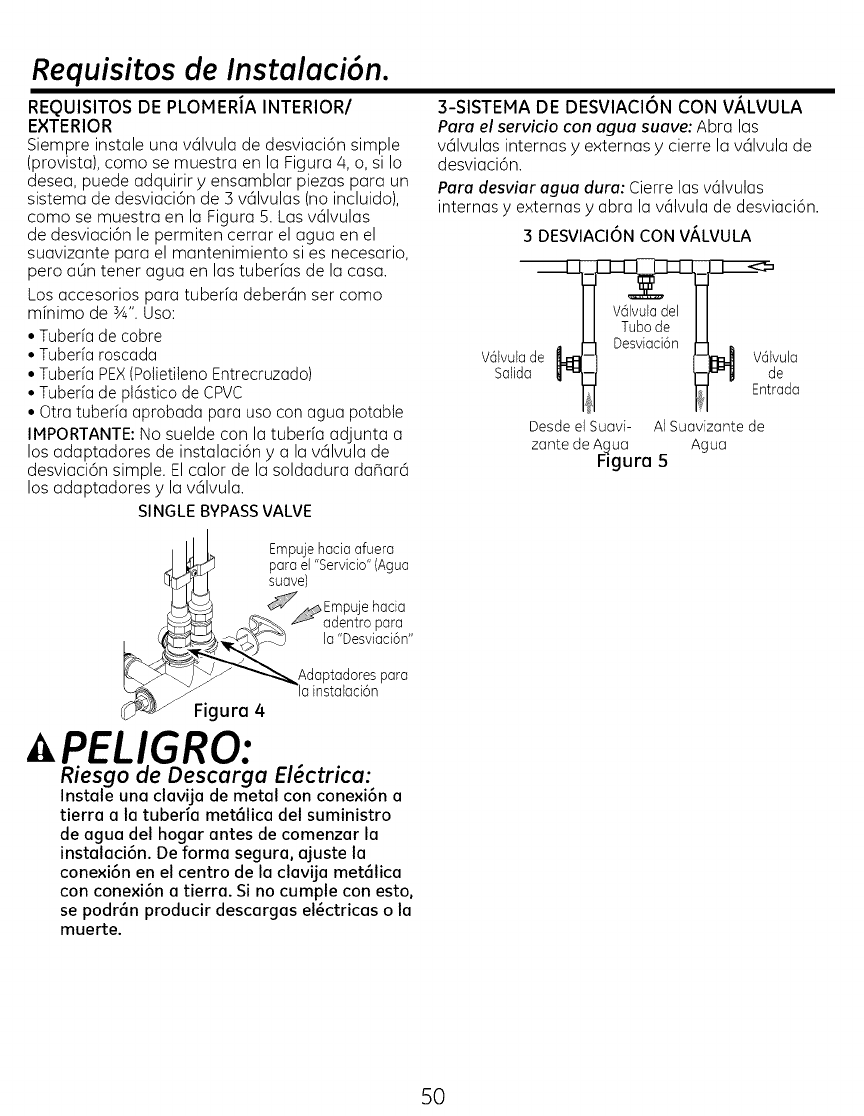 Requisitos de Instalación.

REQUISITOS DE PLOMERÍA INTERIOR/ EXTERIOR
Siempre instale una válvula de desviación simple (provista), como se muestra en la Figura 4, o, si lo desea, puede adquirir y ensamblar piezas para un sistema de desviación de 3 válvulas (no incluido), como se muestra en la Figura 5. Las válvulas de desviación le permiten cerrar el agua en el suavizante para el mantenimiento si es necesario, pero aún tener agua en las tuberías de la casa.

Los accesorios para tubería deberán ser como mínimo de ¾". Uso:
• Tubería de cobre
• Tubería roscada
• Tubería PEX (Polietileno Entrecruzado)
• Tubería de plástico de CPVC
• Otra tubería aprobada para uso con agua potable

IMPORTANTE: No suelde con la tubería adjunta a los adaptadores de instalación y a la válvula de desviación simple. El calor de la soldadura dañará los adaptadores y la válvula.

SINGLE BYPASS VALVE

Empuje hacia afuera para el "Servicio" (Agua suave)

Empuje hacia adentro para la "Desviación"

Adaptadores para la instalación

Figura 4

PELIGRO:
Riesgo de Descarga Eléctrica:
Instale una clavija de metal con conexión a tierra a la tubería metálica del suministro de agua del hogar antes de comenzar la instalación. De forma segura, ajuste la conexión en el centro de la clavija metálica con conexión a tierra. Si no cumple con esto, se podrán producir descargas eléctricas o la muerte.

3-SISTEMA DE DESVIACIÓN CON VÁLVULA
Para el servicio con agua suave: Abra las válvulas internas y externas y cierre la válvula de desviación.

Para desviar agua dura: Cierre las válvulas internas y externas y abra la válvula de desviación.

3 DESVIACIÓN CON VÁLVULA

Válvula del Tubo de Desviación

Válvula de Salida

Válvula de Entrada

Desde el Suavizante de Agua

Al Suavizante de Agua

Figura 5

50