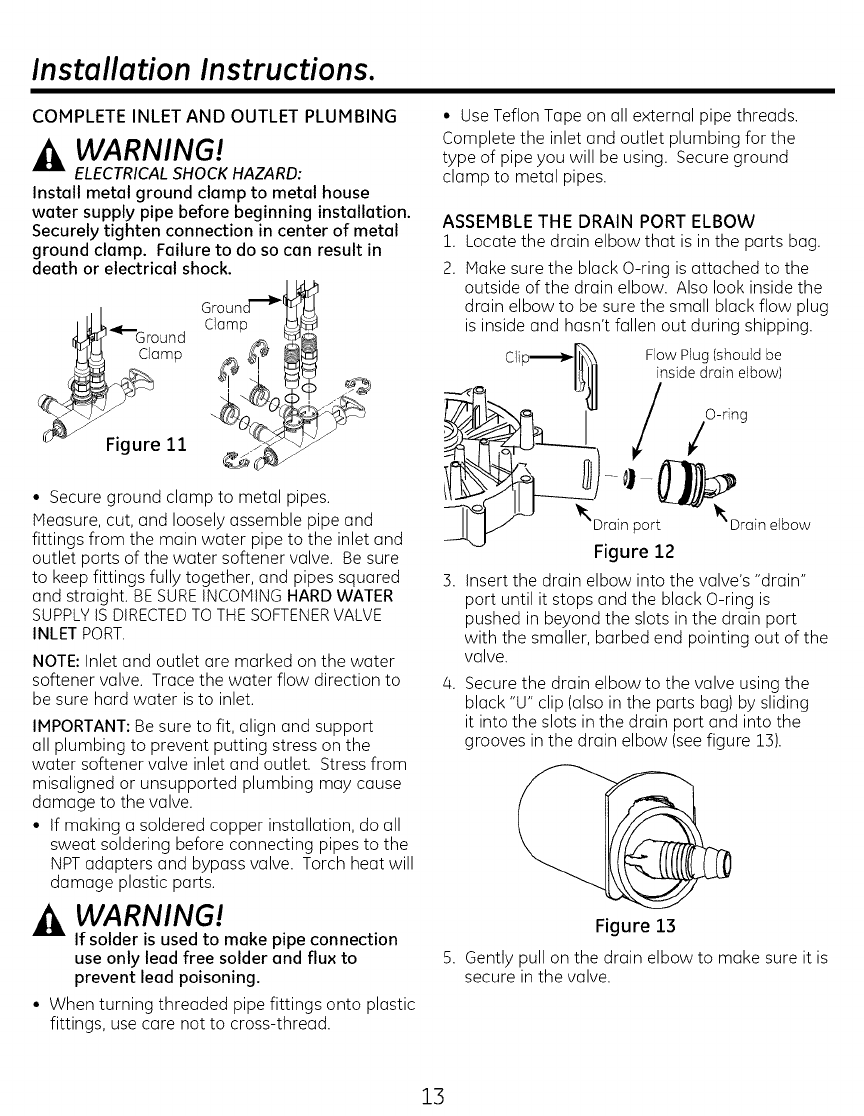 Installation Instructions.

COMPLETE INLET AND OUTLET PLUMBING

WARNING!

ELECTRICAL SHOCK HAZARD:

Install metal ground clamp to metal house water supply pipe before beginning installation. Securely tighten connection in center of metal ground clamp. Failure to do so can result in death or electrical shock.

Ground Clamp

Ground Clamp

Figure 11

• Secure ground clamp to metal pipes.

Measure, cut, and loosely assemble pipe and fittings from the main water pipe to the inlet and outlet ports of the water softener valve. Be sure to keep fittings fully together, and pipes squared and straight. BE SURE INCOMING HARD WATER SUPPLY IS DIRECTED TO THE SOFTENER VALVE INLET PORT.

NOTE: Inlet and outlet are marked on the water softener valve. Trace the water flow direction to be sure hard water is to inlet.

IMPORTANT: Be sure to fit, align and support all plumbing to prevent putting stress on the water softener valve inlet and outlet. Stress from misaligned or unsupported plumbing may cause damage to the valve.

• If making a soldered copper installation, do all sweat soldering before connecting pipes to the NPT adapters and bypass valve. Torch heat will damage plastic parts.

WARNING!

If solder is used to make pipe connection use only lead free solder and flux to prevent lead poisoning.

• When turning threaded pipe fittings onto plastic fittings, use care not to cross-thread.

• Use Teflon Tape on all external pipe threads.

Complete the inlet and outlet plumbing for the type of pipe you will be using. Secure ground clamp to metal pipes.

ASSEMBLE THE DRAIN PORT ELBOW

1. Locate the drain elbow that is in the parts bag.

2. Make sure the black O-ring is attached to the outside of the drain elbow. Also look inside the drain elbow to be sure the small black flow plug is inside and hasn't fallen out during shipping.

Clip

Flow Plug (should be inside drain elbow)

O-ring

Drain port

Drain elbow

Figure 12

3. Insert the drain elbow into the valve's "drain" port until it stops and the black O-ring is pushed in beyond the slots in the drain port with the smaller, barbed end pointing out of the valve.

4. Secure the drain elbow to the valve using the black "U" clip (also in the parts bag) by sliding it into the slots in the drain port and into the grooves in the drain elbow (see figure 13).

Figure 13

5. Gently pull on the drain elbow to make sure it is secure in the valve.

13