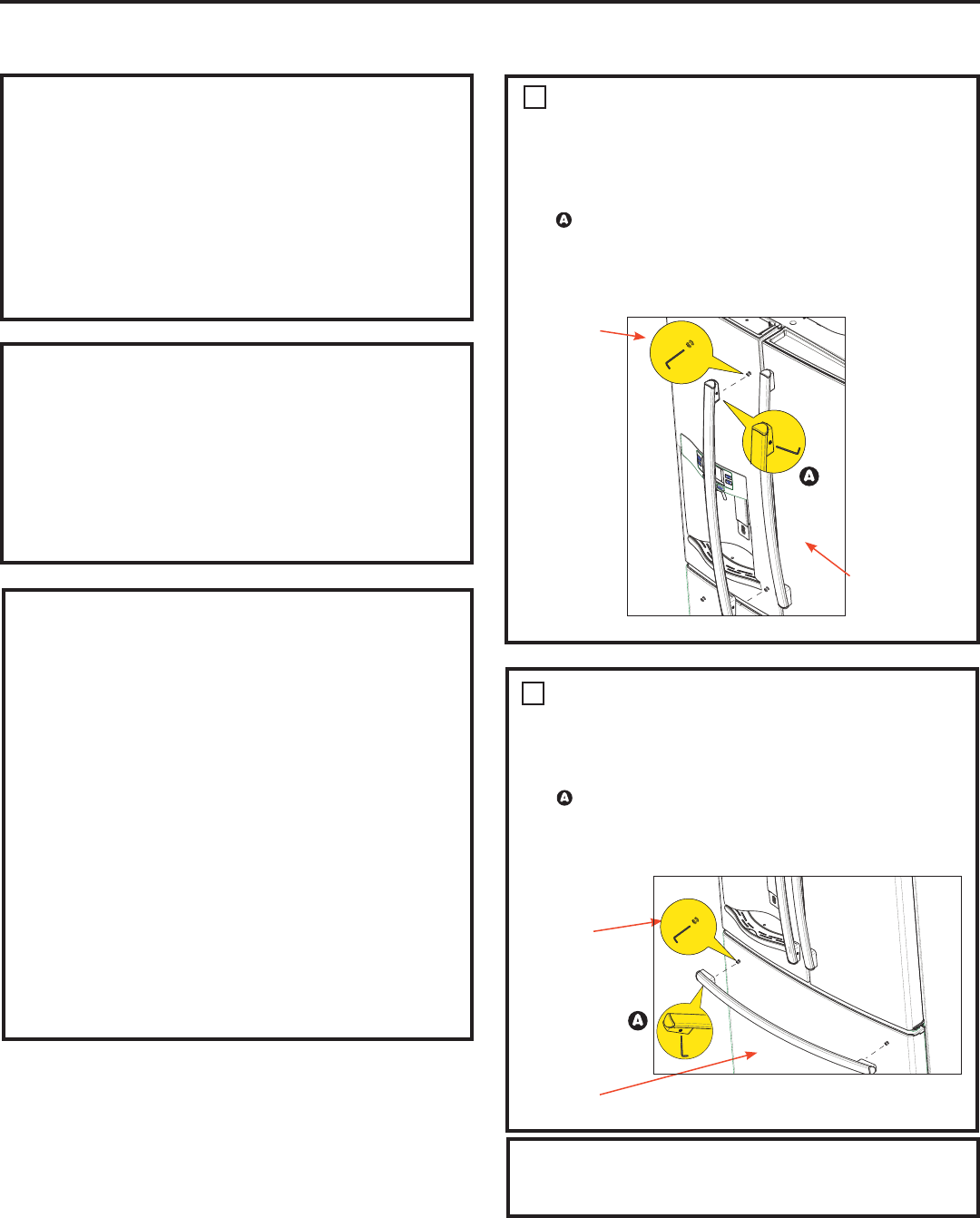 A

A

A

A