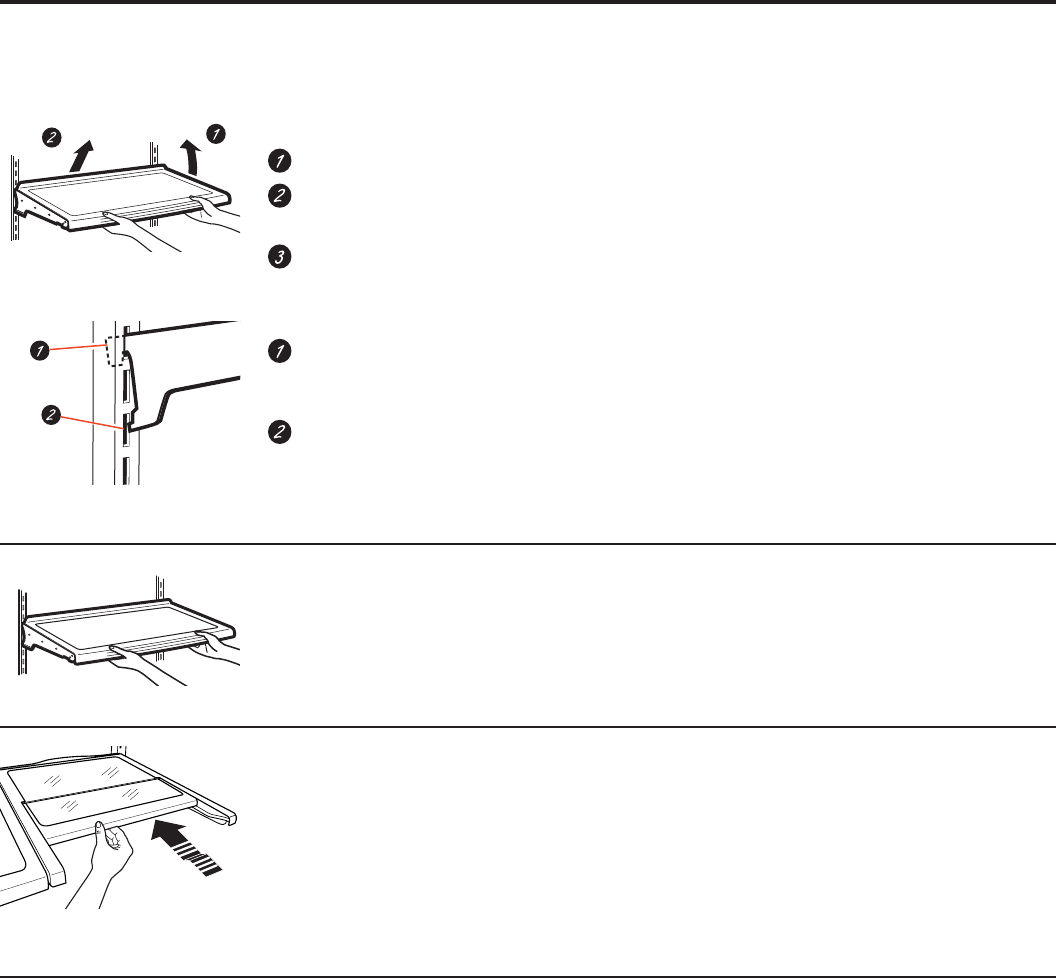 2 1

1

2

3

1

2

1

2