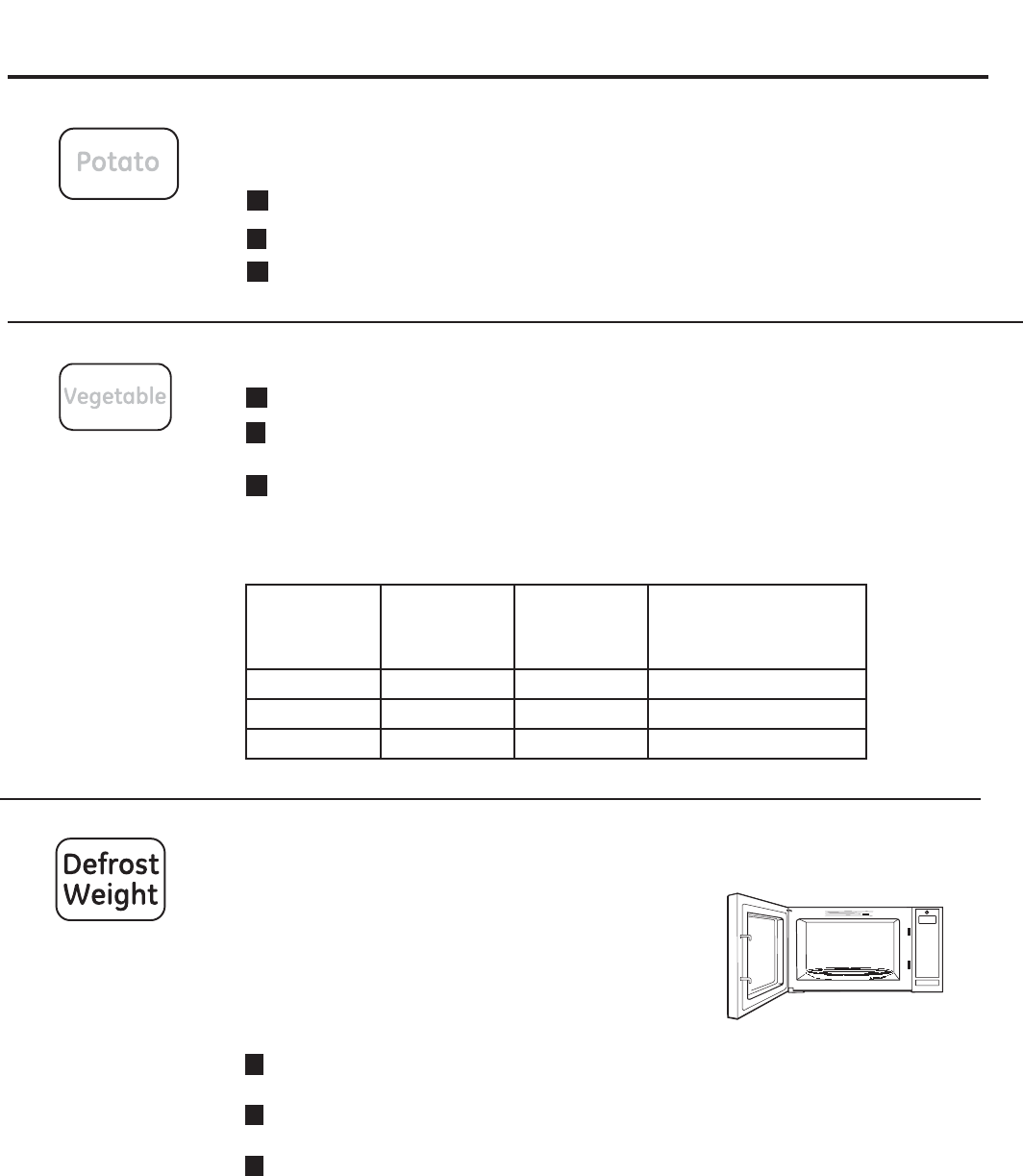 Potato

Vegetable

Defrost Weight