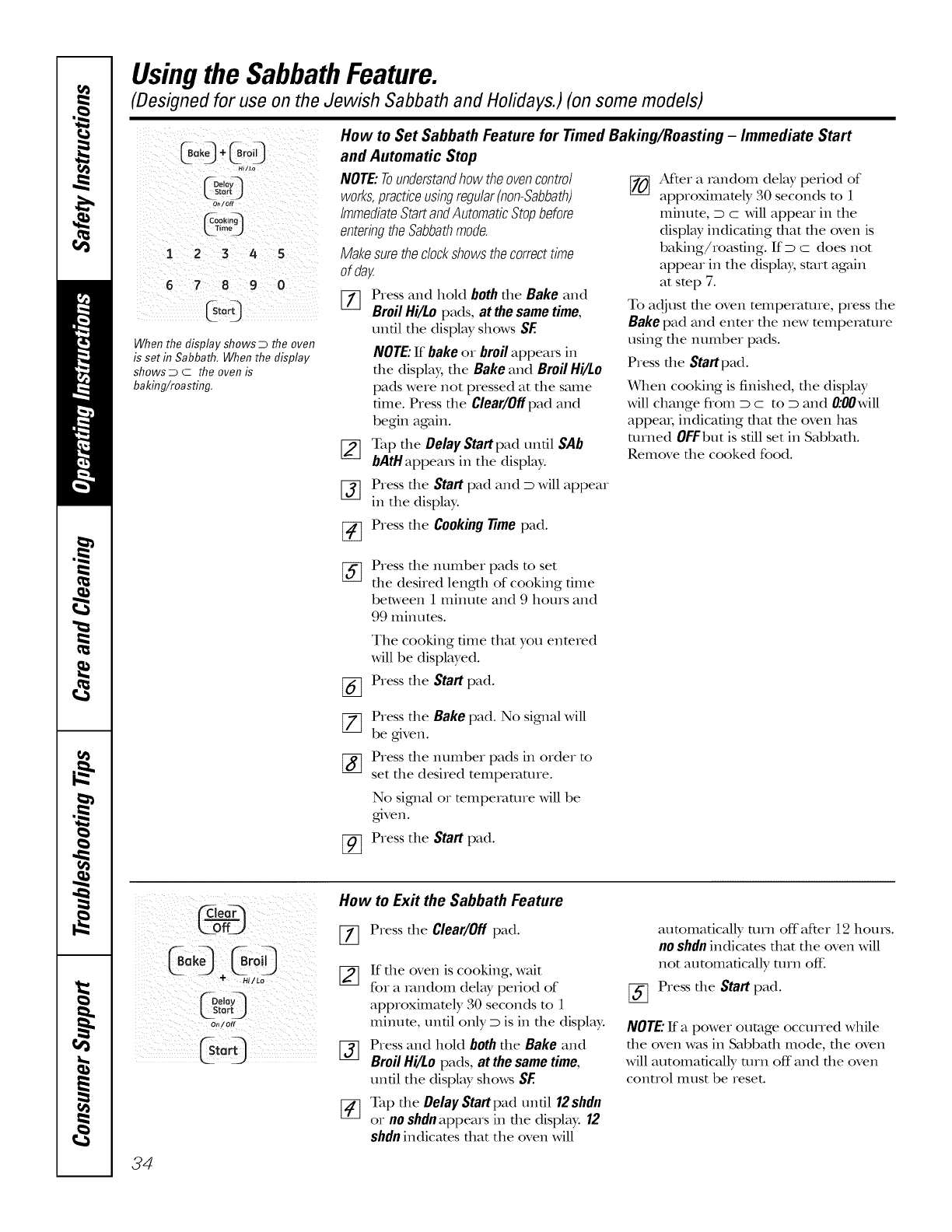 Safety Instructions

Operating Instructions

Care and Cleaning

Troubleshooting Tips

Consumer Support

Using the Sabbath Feature.

(Designed for use on the Jewish Sabbath and Holidays.) (on some models)

Bake + Broil Hi/Lo

Delay Start On/Off

Cooking Time

1 2 3 4 5

6 7 8 9 0

Start

When the display shows ⊃ the oven is set in Sabbath. When the display shows ⊃ ⊂ the oven is baking/roasting.

How to Set Sabbath Feature for Timed Baking/Roasting – Immediate Start and Automatic Stop

NOTE: To understand how the oven control works, practice using regular (non-Sabbath) Immediate Start and Automatic Stop before entering the Sabbath mode.

Make sure the clock shows the correct time of day.

1 Press and hold both the Bake and Broil Hi/Lo pads, at the same time, until the display shows SF.

NOTE: If bake or broil appears in the display, the Bake and Broil Hi/Lo pads were not pressed at the same time. Press the Clear/Off pad and begin again.

2 Tap the Delay Start pad until SAb bAtH appears in the display.

3 Press the Start pad and ⊃ will appear in the display.

4 Press the Cooking Time pad.

5 Press the number pads to set the desired length of cooking time between 1 minute and 9 hours and 99 minutes.

The cooking time that you entered will be displayed.

6 Press the Start pad.

7 Press the Bake pad. No signal will be given.

8 Press the number pads in order to set the desired temperature.

No signal or temperature will be given.

9 Press the Start pad.

10 After a random delay period of approximately 30 seconds to 1 minute, ⊃ ⊂ will appear in the display indicating that the oven is baking/roasting. If ⊃ ⊂ does not appear in the display, start again at step 7.

To adjust the oven temperature, press the Bake pad and enter the new temperature using the number pads.

Press the Start pad.

When cooking is finished, the display will change from ⊃ ⊂ to ⊃ and 0:00 will appear, indicating that the oven has turned OFF but is still set in Sabbath. Remove the cooked food.

Clear Off

Bake + Broil Hi/Lo

Delay Start On/Off

Start

How to Exit the Sabbath Feature

1 Press the Clear/Off pad.

2 If the oven is cooking, wait for a random delay period of approximately 30 seconds to 1 minute, until only ⊃ is in the display.

3 Press and hold both the Bake and Broil Hi/Lo pads, at the same time, until the display shows SF.

4 Tap the Delay Start pad until 12 shdn or no shdn appears in the display. 12 shdn indicates that the oven will automatically turn off after 12 hours. no shdn indicates that the oven will not automatically turn off.

5 Press the Start pad.

NOTE: If a power outage occurred while the oven was in Sabbath mode, the oven will automatically turn off and the oven control must be reset.

34