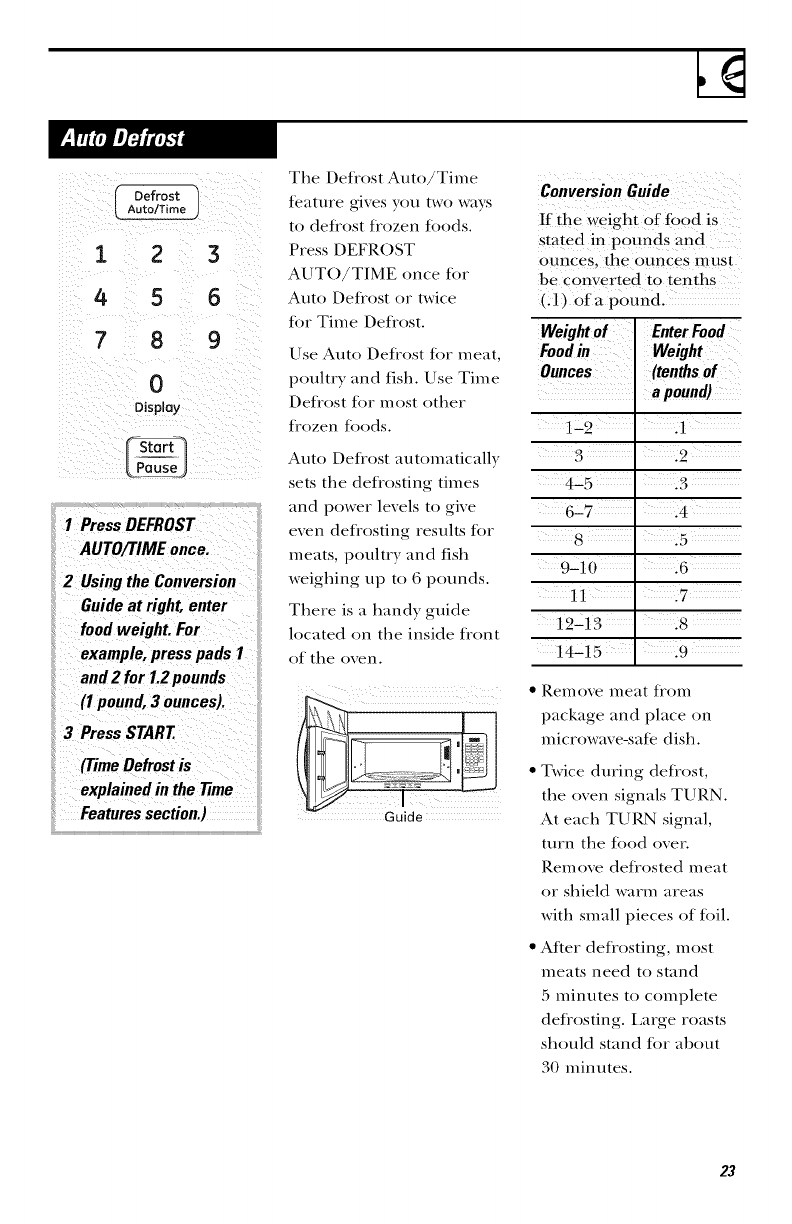 Auto Defrost

Defrost Auto/Time

1 2 3
4 5 6
7 8 9
0
Display

Start Pause

1 Press DEFROST AUTO/TIME once.

2 Using the Conversion Guide at right, enter food weight. For example, press pads 1 and 2 for 1.2 pounds (1 pound, 3 ounces).

3 Press START.

(Time Defrost is explained in the Time Features section.)

The Defrost Auto/Time feature gives you two ways to defrost frozen foods. Press DEFROST AUTO/TIME once for Auto Defrost or twice for Time Defrost.

Use Auto Defrost for meat, poultry and fish. Use Time Defrost for most other frozen foods.

Auto Defrost automatically sets the defrosting times and power levels to give even defrosting results for meats, poultry and fish weighing up to 6 pounds.

There is a handy guide located on the inside front of the oven.

Guide

Conversion Guide

If the weight of food is stated in pounds and ounces, the ounces must be converted to tenths (.1) of a pound.

| Weight of Food in Ounces | Enter Food Weight (tenths of a pound) |
|---|---|
| 1–2 | .1 |
| 3 | .2 |
| 4–5 | .3 |
| 6–7 | .4 |
| 8 | .5 |
| 9–10 | .6 |
| 11 | .7 |
| 12–13 | .8 |
| 14–15 | .9 |

• Remove meat from package and place on microwave-safe dish.

• Twice during defrost, the oven signals TURN. At each TURN signal, turn the food over. Remove defrosted meat or shield warm areas with small pieces of foil.

• After defrosting, most meats need to stand 5 minutes to complete defrosting. Large roasts should stand for about 30 minutes.

23