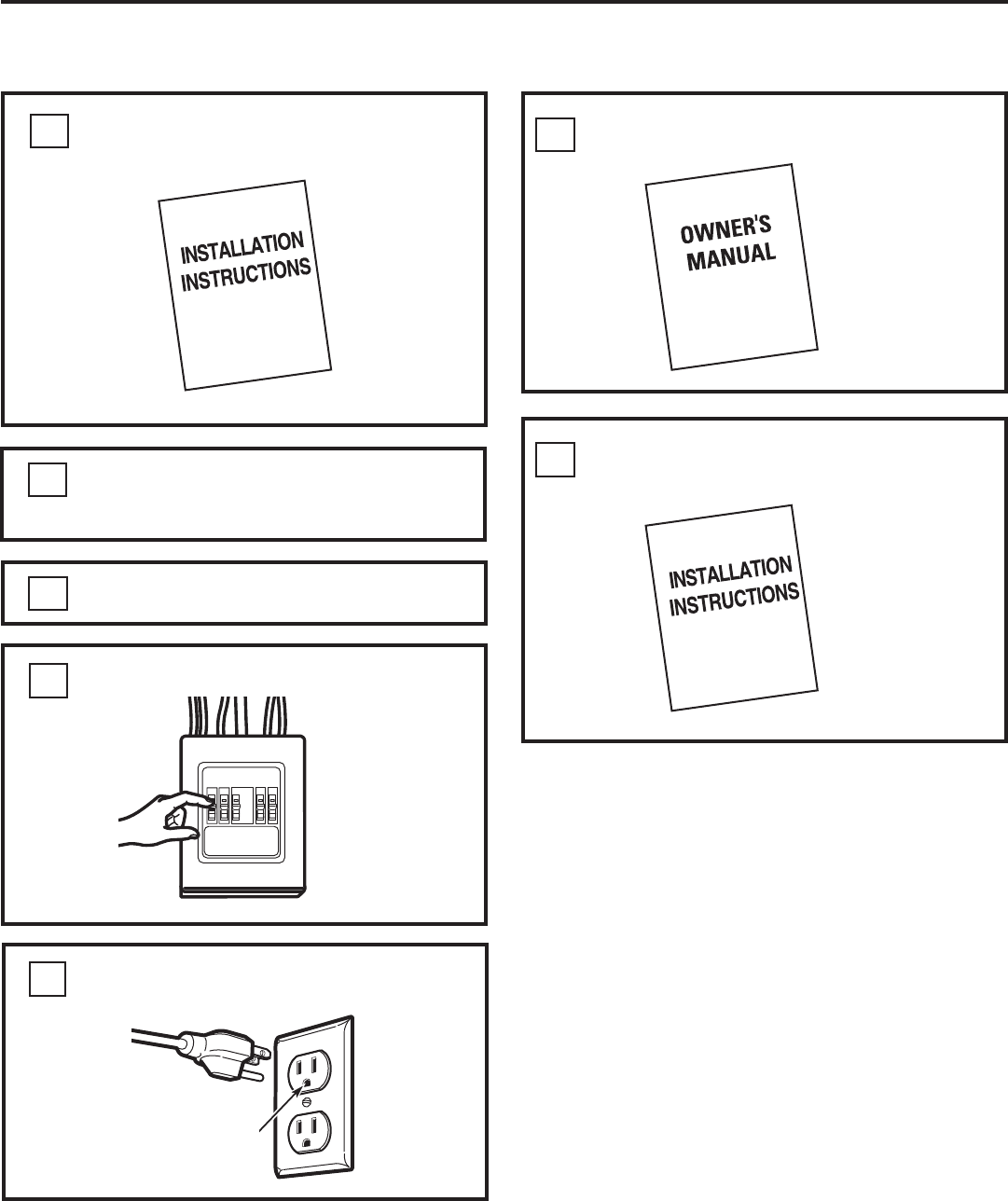 INSTALLATION INSTRUCTIONS

OWNER'S MANUAL

INSTALLATION INSTRUCTIONS