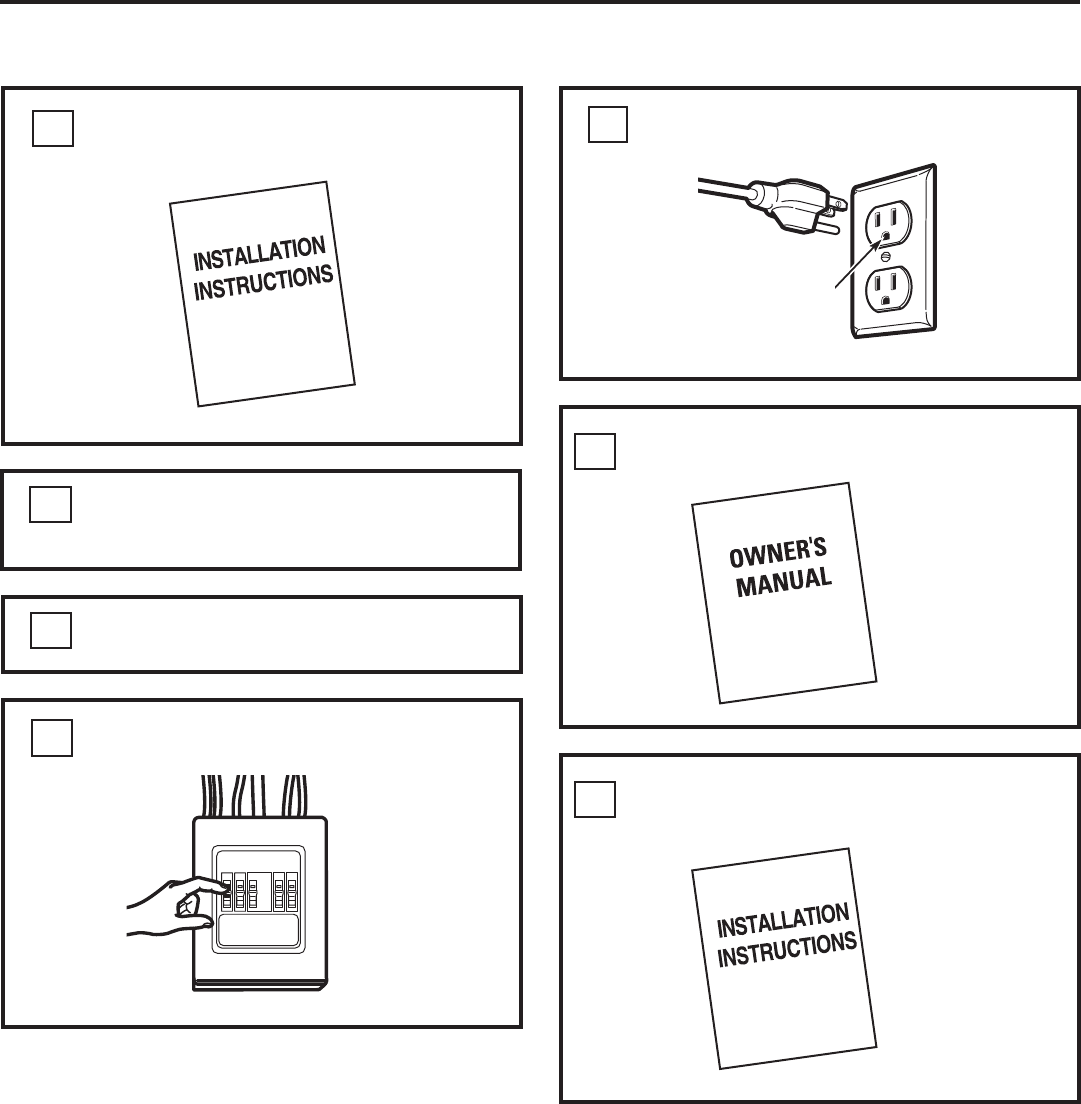 INSTALLATION INSTRUCTIONS

OWNER'S MANUAL

INSTALLATION INSTRUCTIONS