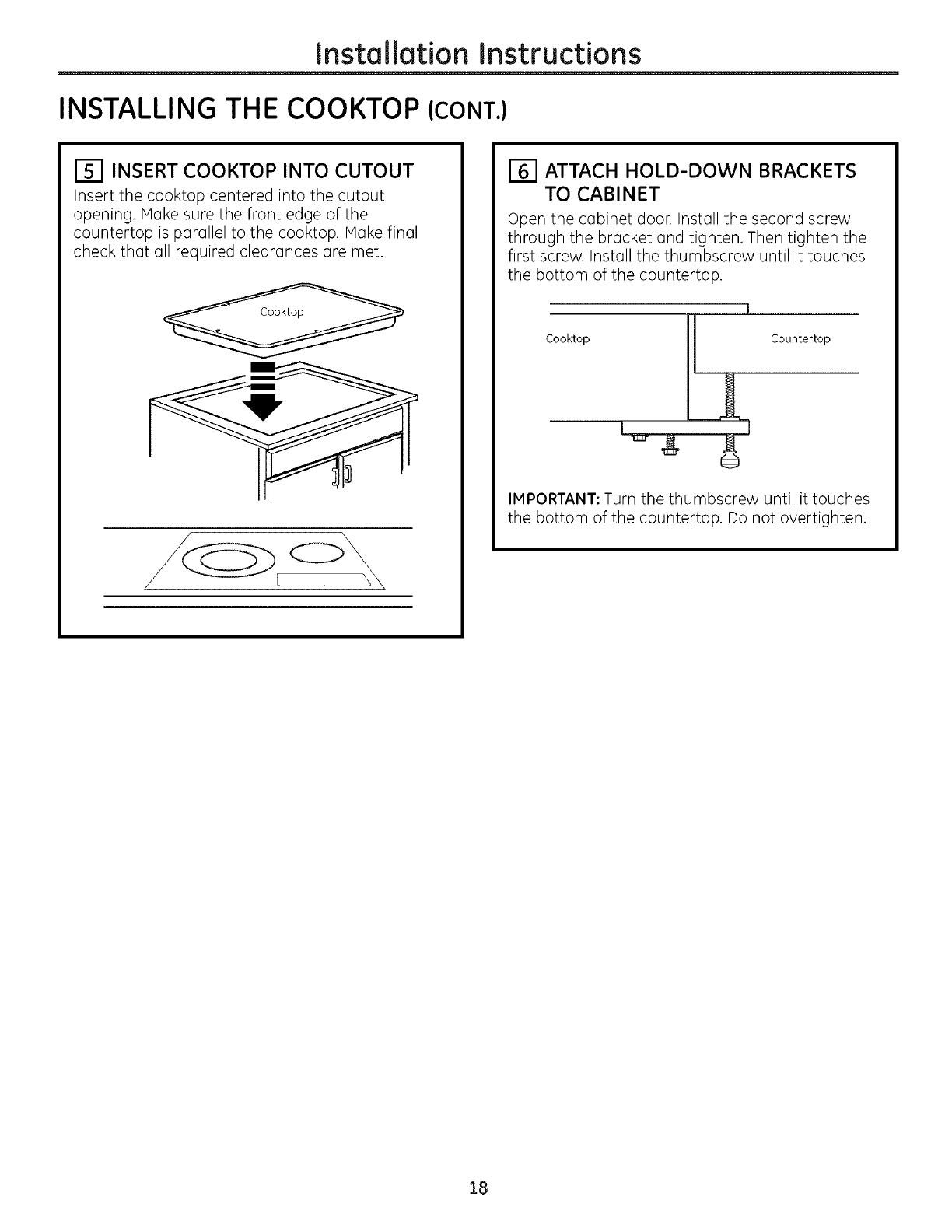 Installation Instructions

INSTALLING THE COOKTOP (CONT.)

5 INSERT COOKTOP INTO CUTOUT

Insert the cooktop centered into the cutout opening. Make sure the front edge of the countertop is parallel to the cooktop. Make final check that all required clearances are met.

Cooktop

6 ATTACH HOLD-DOWN BRACKETS TO CABINET

Open the cabinet door. Install the second screw through the bracket and tighten. Then tighten the first screw. Install the thumbscrew until it touches the bottom of the countertop.

Cooktop

Countertop

IMPORTANT: Turn the thumbscrew until it touches the bottom of the countertop. Do not overtighten.

18