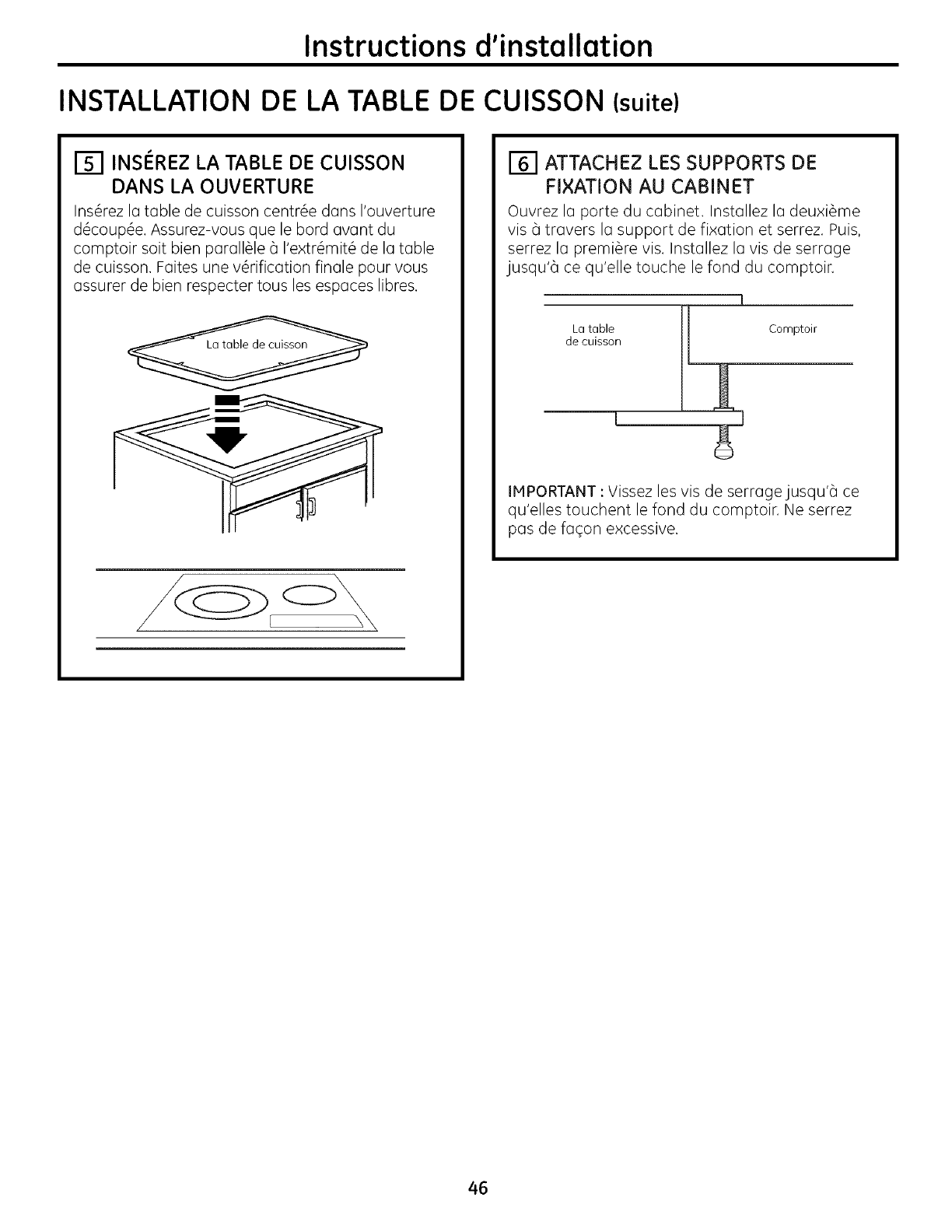 Instructions d'installation

INSTALLATION DE LA TABLE DE CUISSON (suite)

5 INSÉREZ LA TABLE DE CUISSON DANS LA OUVERTURE

Insérez la table de cuisson centrée dans l'ouverture découpée. Assurez-vous que le bord avant du comptoir soit bien parallèle à l'extrémité de la table de cuisson. Faites une vérification finale pour vous assurer de bien respecter tous les espaces libres.

La table de cuisson

6 ATTACHEZ LES SUPPORTS DE FIXATION AU CABINET

Ouvrez la porte du cabinet. Installez la deuxième vis à travers la support de fixation et serrez. Puis, serrez la première vis. Installez la vis de serrage jusqu'à ce qu'elle touche le fond du comptoir.

La table de cuisson

Comptoir

IMPORTANT : Vissez les vis de serrage jusqu'à ce qu'elles touchent le fond du comptoir. Ne serrez pas de façon excessive.

46