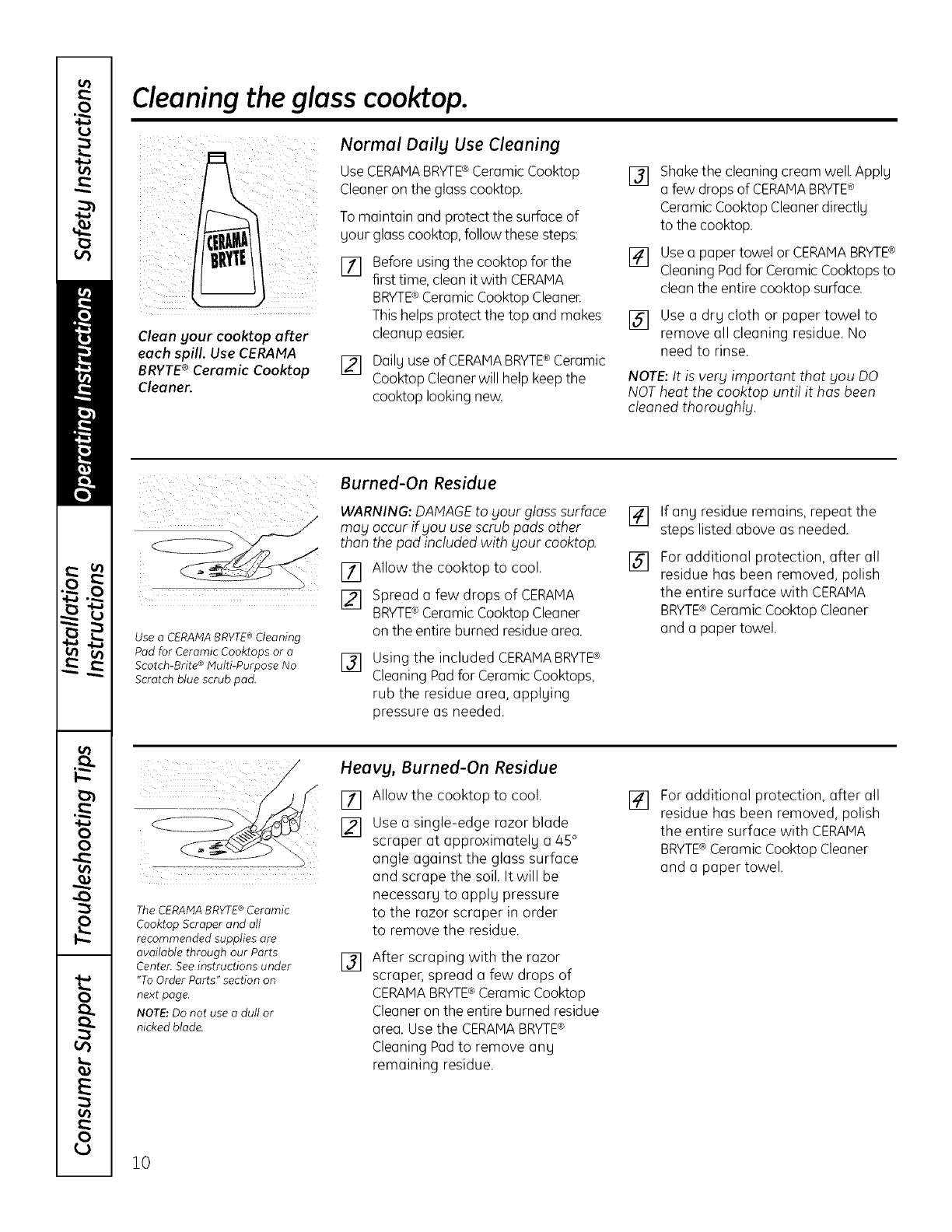 Safety Instructions

Operating Instructions

Installation Instructions

Troubleshooting Tips

Consumer Support

Cleaning the glass cooktop.

CERAMA BRYTE

Clean your cooktop after each spill. Use CERAMA BRYTE® Ceramic Cooktop Cleaner.

Normal Daily Use Cleaning

Use CERAMA BRYTE® Ceramic Cooktop Cleaner on the glass cooktop.

To maintain and protect the surface of your glass cooktop, follow these steps:

1 Before using the cooktop for the first time, clean it with CERAMA BRYTE® Ceramic Cooktop Cleaner. This helps protect the top and makes cleanup easier.

2 Daily use of CERAMA BRYTE® Ceramic Cooktop Cleaner will help keep the cooktop looking new.

3 Shake the cleaning cream well. Apply a few drops of CERAMA BRYTE® Ceramic Cooktop Cleaner directly to the cooktop.

4 Use a paper towel or CERAMA BRYTE® Cleaning Pad for Ceramic Cooktops to clean the entire cooktop surface.

5 Use a dry cloth or paper towel to remove all cleaning residue. No need to rinse.

NOTE: It is very important that you DO NOT heat the cooktop until it has been cleaned thoroughly.

Use a CERAMA BRYTE® Cleaning Pad for Ceramic Cooktops or a Scotch-Brite® Multi-Purpose No Scratch blue scrub pad.

Burned-On Residue

WARNING: DAMAGE to your glass surface may occur if you use scrub pads other than the pad included with your cooktop.

1 Allow the cooktop to cool.

2 Spread a few drops of CERAMA BRYTE® Ceramic Cooktop Cleaner on the entire burned residue area.

3 Using the included CERAMA BRYTE® Cleaning Pad for Ceramic Cooktops, rub the residue area, applying pressure as needed.

4 If any residue remains, repeat the steps listed above as needed.

5 For additional protection, after all residue has been removed, polish the entire surface with CERAMA BRYTE® Ceramic Cooktop Cleaner and a paper towel.

The CERAMA BRYTE® Ceramic Cooktop Scraper and all recommended supplies are available through our Parts Center. See instructions under "To Order Parts" section on next page.

NOTE: Do not use a dull or nicked blade.

Heavy, Burned-On Residue

1 Allow the cooktop to cool.

2 Use a single-edge razor blade scraper at approximately a 45° angle against the glass surface and scrape the soil. It will be necessary to apply pressure to the razor scraper in order to remove the residue.

3 After scraping with the razor scraper, spread a few drops of CERAMA BRYTE® Ceramic Cooktop Cleaner on the entire burned residue area. Use the CERAMA BRYTE® Cleaning Pad to remove any remaining residue.

4 For additional protection, after all residue has been removed, polish the entire surface with CERAMA BRYTE® Ceramic Cooktop Cleaner and a paper towel.

10