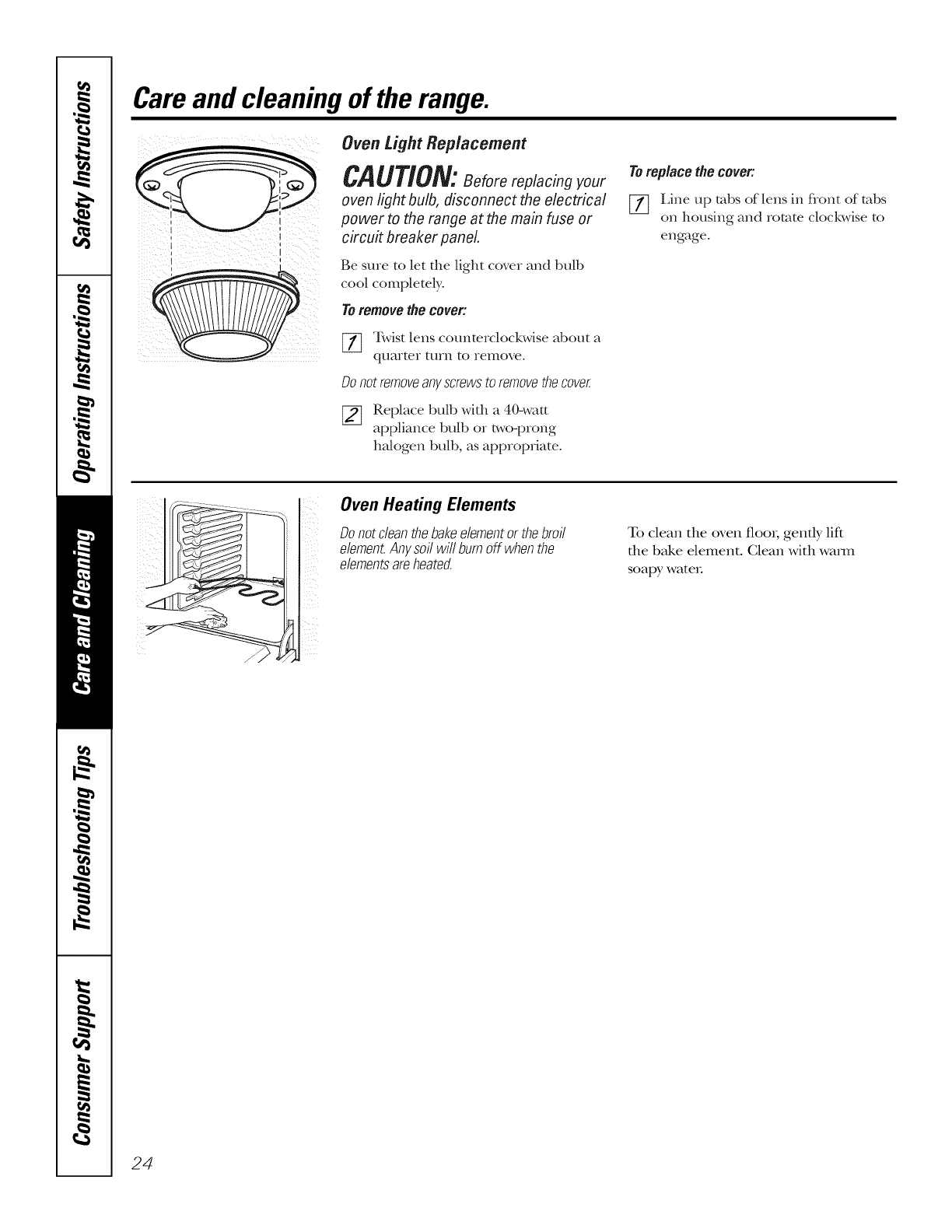 Safety Instructions

Operating Instructions

Care and Cleaning

Troubleshooting Tips

Consumer Support

Care and cleaning of the range.

Oven Light Replacement

CAUTION: Before replacing your oven light bulb, disconnect the electrical power to the range at the main fuse or circuit breaker panel.

Be sure to let the light cover and bulb cool completely.

To remove the cover:

1 Twist lens counterclockwise about a quarter turn to remove.

Do not remove any screws to remove the cover.

2 Replace bulb with a 40-watt appliance bulb or two-prong halogen bulb, as appropriate.

To replace the cover:

1 Line up tabs of lens in front of tabs on housing and rotate clockwise to engage.

Oven Heating Elements

Do not clean the bake element or the broil element. Any soil will burn off when the elements are heated.

To clean the oven floor, gently lift the bake element. Clean with warm soapy water.

24