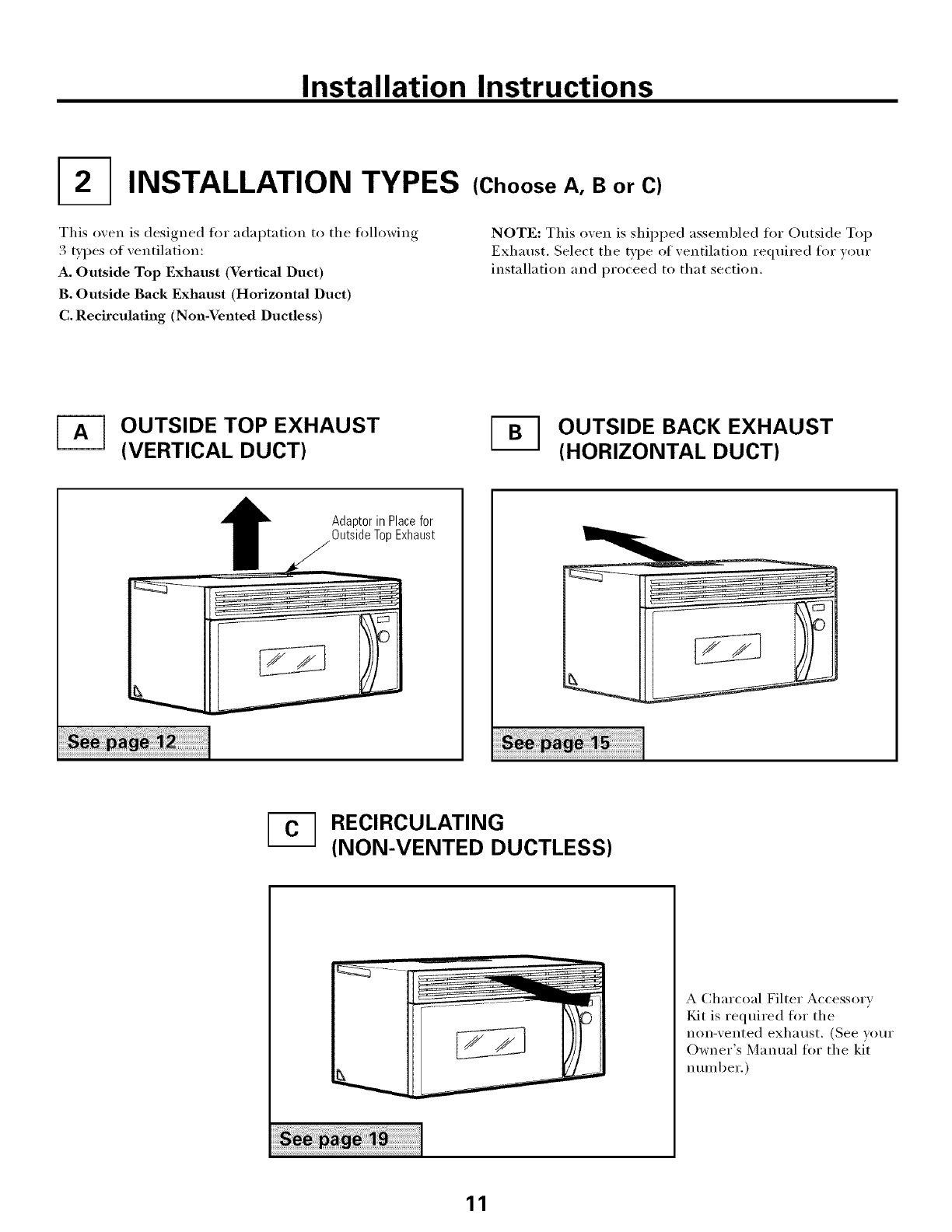 Installation Instructions

2 INSTALLATION TYPES (Choose A, B or C)

This oven is designed for adaptation to the following 3 types of ventilation:

A. Outside Top Exhaust (Vertical Duct)

B. Outside Back Exhaust (Horizontal Duct)

C. Recirculating (Non-Vented Ductless)

NOTE: This oven is shipped assembled for Outside Top Exhaust. Select the type of ventilation required for your installation and proceed to that section.

A OUTSIDE TOP EXHAUST (VERTICAL DUCT)

Adaptor in Place for Outside Top Exhaust

See page 12

B OUTSIDE BACK EXHAUST (HORIZONTAL DUCT)

See page 15

C RECIRCULATING (NON-VENTED DUCTLESS)

See page 19

A Charcoal Filter Accessory Kit is required for the non-vented exhaust. (See your Owner's Manual for the kit number.)

11