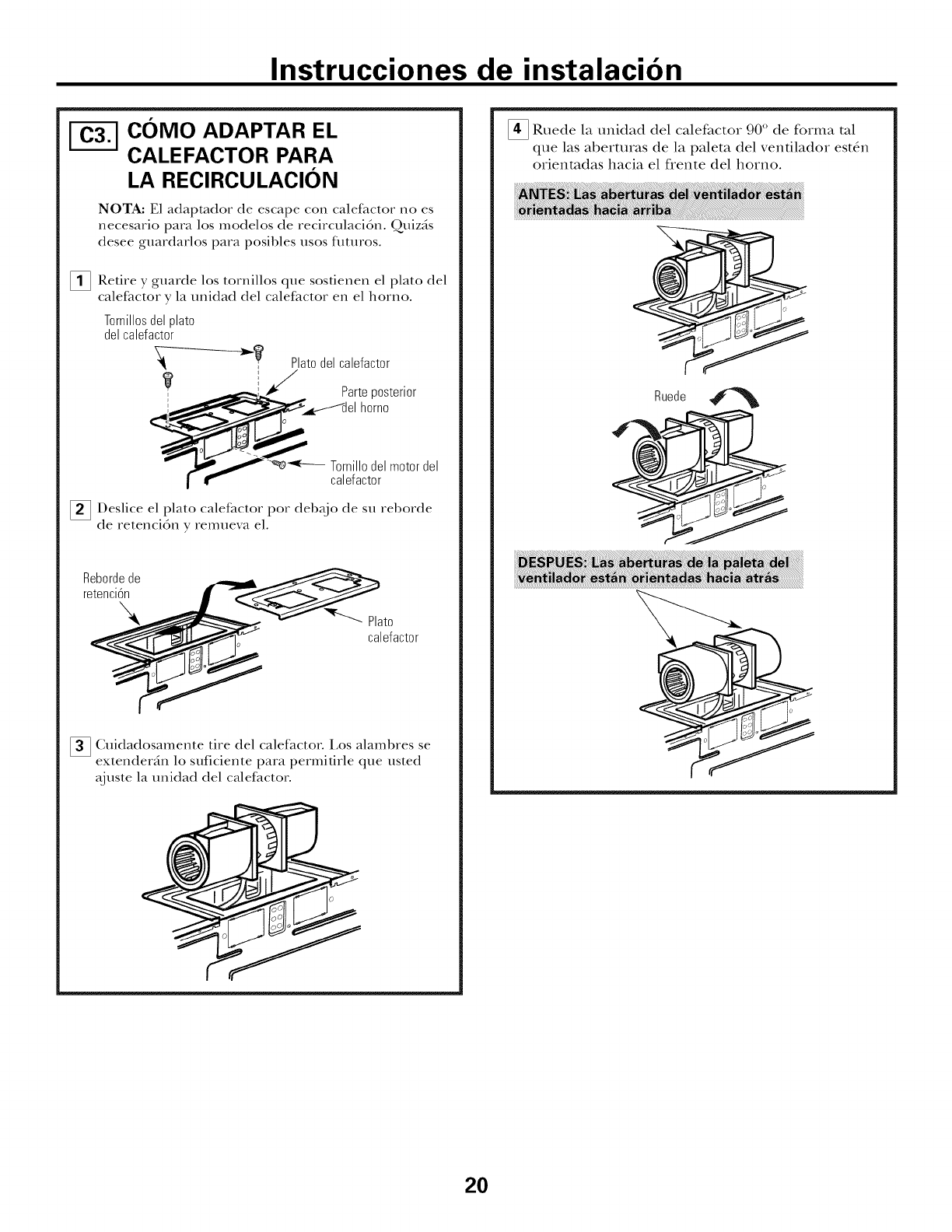 Instrucciones de instalación

C3. CÓMO ADAPTAR EL CALEFACTOR PARA LA RECIRCULACIÓN

NOTA: El adaptador de escape con calefactor no es necesario para los modelos de recirculación. Quizás desee guardarlos para posibles usos futuros.

1 Retire y guarde los tornillos que sostienen el plato del calefactor y la unidad del calefactor en el horno.

Tornillos del plato del calefactor

Plato del calefactor

Parte posterior del horno

Tornillo del motor del calefactor

2 Deslice el plato calefactor por debajo de su reborde de retención y remueva el.

Reborde de retención

Plato calefactor

3 Cuidadosamente tire del calefactor. Los alambres se extenderán lo suficiente para permitirle que usted ajuste la unidad del calefactor.

4 Ruede la unidad del calefactor 90° de forma tal que las aberturas de la paleta del ventilador estén orientadas hacia el frente del horno.

ANTES: Las aberturas del ventilador están orientadas hacia arriba

Ruede

DESPUES: Las aberturas de la paleta del ventilador están orientadas hacia atrás

20