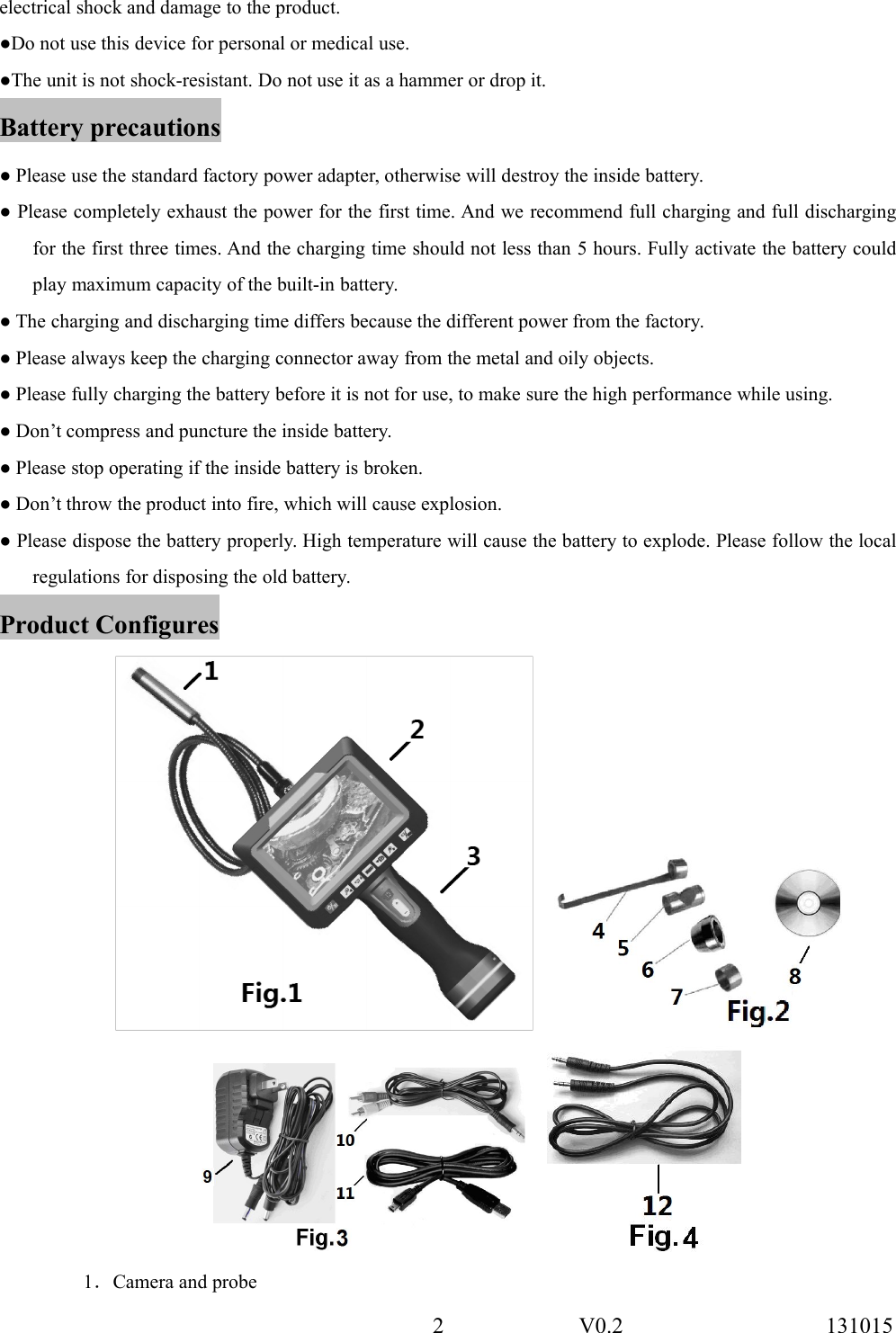 electrical shock and damage to the product.

●Do not use this device for personal or medical use.

●The unit is not shock-resistant. Do not use it as a hammer or drop it.

Battery precautions

● Please use the standard factory power adapter, otherwise will destroy the inside battery.

● Please completely exhaust the power for the first time. And we recommend full charging and full discharging for the first three times. And the charging time should not less than 5 hours. Fully activate the battery could play maximum capacity of the built-in battery.

● The charging and discharging time differs because the different power from the factory.

● Please always keep the charging connector away from the metal and oily objects.

● Please fully charging the battery before it is not for use, to make sure the high performance while using.

● Don't compress and puncture the inside battery.

● Please stop operating if the inside battery is broken.

● Don't throw the product into fire, which will cause explosion.

● Please dispose the battery properly. High temperature will cause the battery to explode. Please follow the local regulations for disposing the old battery.

Product Configures

1
2
3
Fig.1

4
5
6
7
8
Fig.2

9
10
11
Fig.3

12
Fig.4

1. Camera and probe

2 V0.2 131015