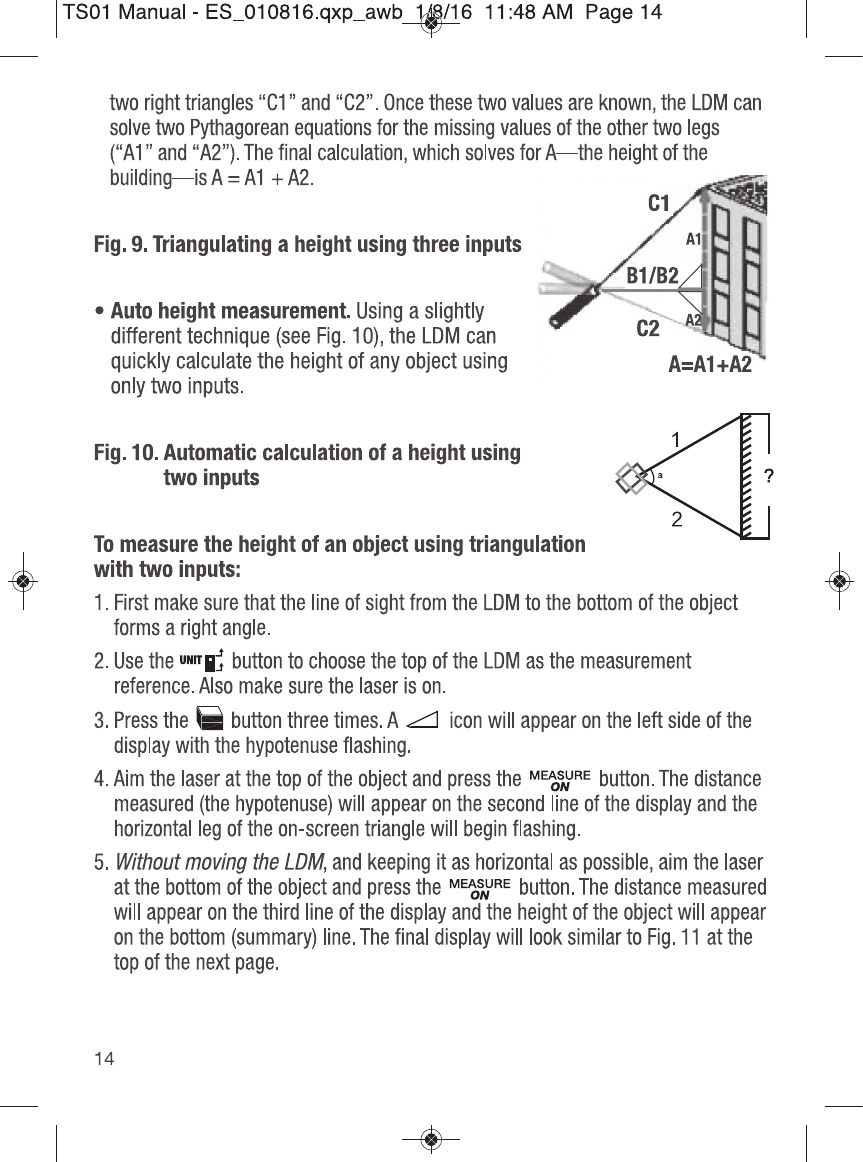 TS01 Manual - ES_010816.qxp_awb 1/8/16 11:48 AM Page 14

two right triangles “C1” and “C2”. Once these two values are known, the LDM can solve two Pythagorean equations for the missing values of the other two legs (“A1” and “A2”). The final calculation, which solves for A—the height of the building—is A = A1 + A2.

Fig. 9. Triangulating a height using three inputs

C1
A1
B1/B2
C2
A2
A=A1+A2

• Auto height measurement. Using a slightly different technique (see Fig. 10), the LDM can quickly calculate the height of any object using only two inputs.

Fig. 10. Automatic calculation of a height using two inputs

1
a
?
2

To measure the height of an object using triangulation with two inputs:

1. First make sure that the line of sight from the LDM to the bottom of the object forms a right angle.

2. Use the UNIT button to choose the top of the LDM as the measurement reference. Also make sure the laser is on.

3. Press the button three times. A icon will appear on the left side of the display with the hypotenuse flashing.

4. Aim the laser at the top of the object and press the MEASURE ON button. The distance measured (the hypotenuse) will appear on the second line of the display and the horizontal leg of the on-screen triangle will begin flashing.

5. Without moving the LDM, and keeping it as horizontal as possible, aim the laser at the bottom of the object and press the MEASURE ON button. The distance measured will appear on the third line of the display and the height of the object will appear on the bottom (summary) line. The final display will look similar to Fig. 11 at the top of the next page.

14