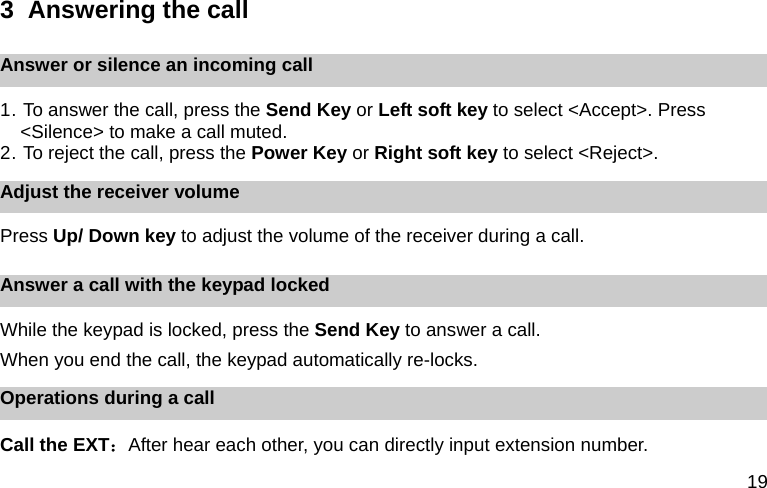 3 Answering the call

Answer or silence an incoming call

1. To answer the call, press the Send Key or Left soft key to select <Accept>. Press <Silence> to make a call muted.
2. To reject the call, press the Power Key or Right soft key to select <Reject>.

Adjust the receiver volume

Press Up/ Down key to adjust the volume of the receiver during a call.

Answer a call with the keypad locked

While the keypad is locked, press the Send Key to answer a call.

When you end the call, the keypad automatically re-locks.

Operations during a call

Call the EXT：After hear each other, you can directly input extension number.

19