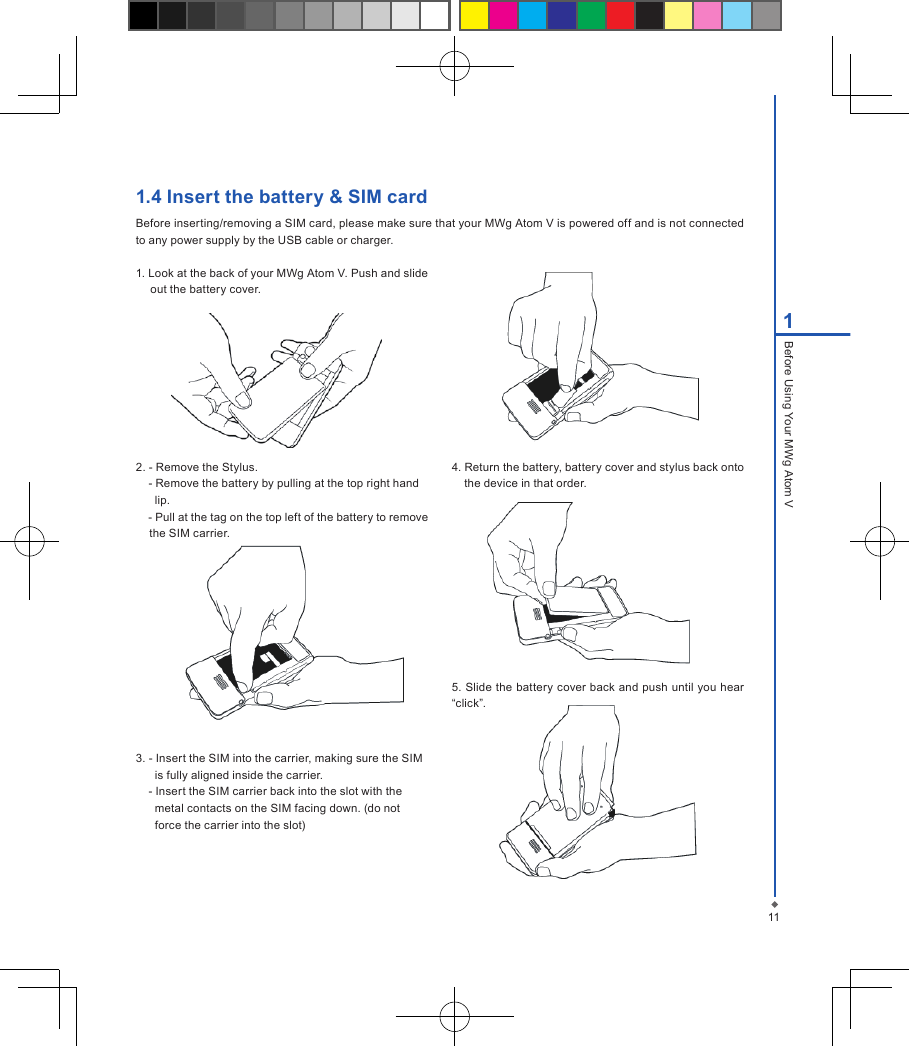 1.4 Insert the battery & SIM card

Before inserting/removing a SIM card, please make sure that your MWg Atom V is powered off and is not connected to any power supply by the USB cable or charger.

1. Look at the back of your MWg Atom V. Push and slide out the battery cover.

2. - Remove the Stylus.
- Remove the battery by pulling at the top right hand lip.
- Pull at the tag on the top left of the battery to remove the SIM carrier.

3. - Insert the SIM into the carrier, making sure the SIM is fully aligned inside the carrier.
- Insert the SIM carrier back into the slot with the metal contacts on the SIM facing down. (do not force the carrier into the slot)

4. Return the battery, battery cover and stylus back onto the device in that order.

5. Slide the battery cover back and push until you hear “click”.

1

Before Using Your MWg Atom V

11